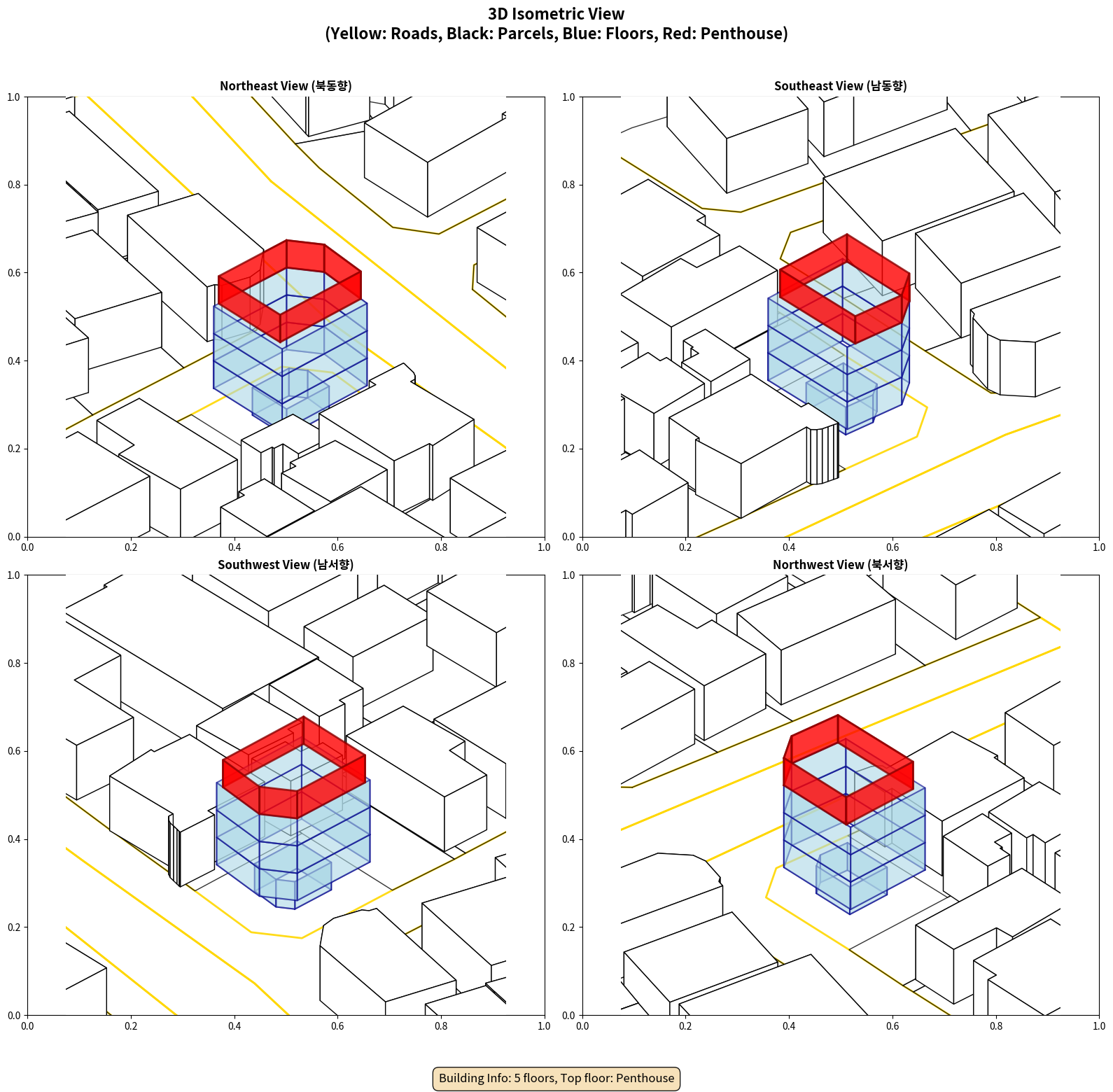 3D Isometric View
(Yellow: Roads, Black: Parcels, Blue: Floors, Red: Penthouse)

Northeast View (북동향)

1.0
0.8
0.6
0.4
0.2
0.0
0.0 0.2 0.4 0.6 0.8 1.0

Southeast View (남동향)

1.0
0.8
0.6
0.4
0.2
0.0
0.0 0.2 0.4 0.6 0.8 1.0

Southwest View (남서향)

1.0
0.8
0.6
0.4
0.2
0.0
0.0 0.2 0.4 0.6 0.8 1.0

Northwest View (북서향)

1.0
0.8
0.6
0.4
0.2
0.0
0.0 0.2 0.4 0.6 0.8 1.0

Building Info: 5 floors, Top floor: Penthouse