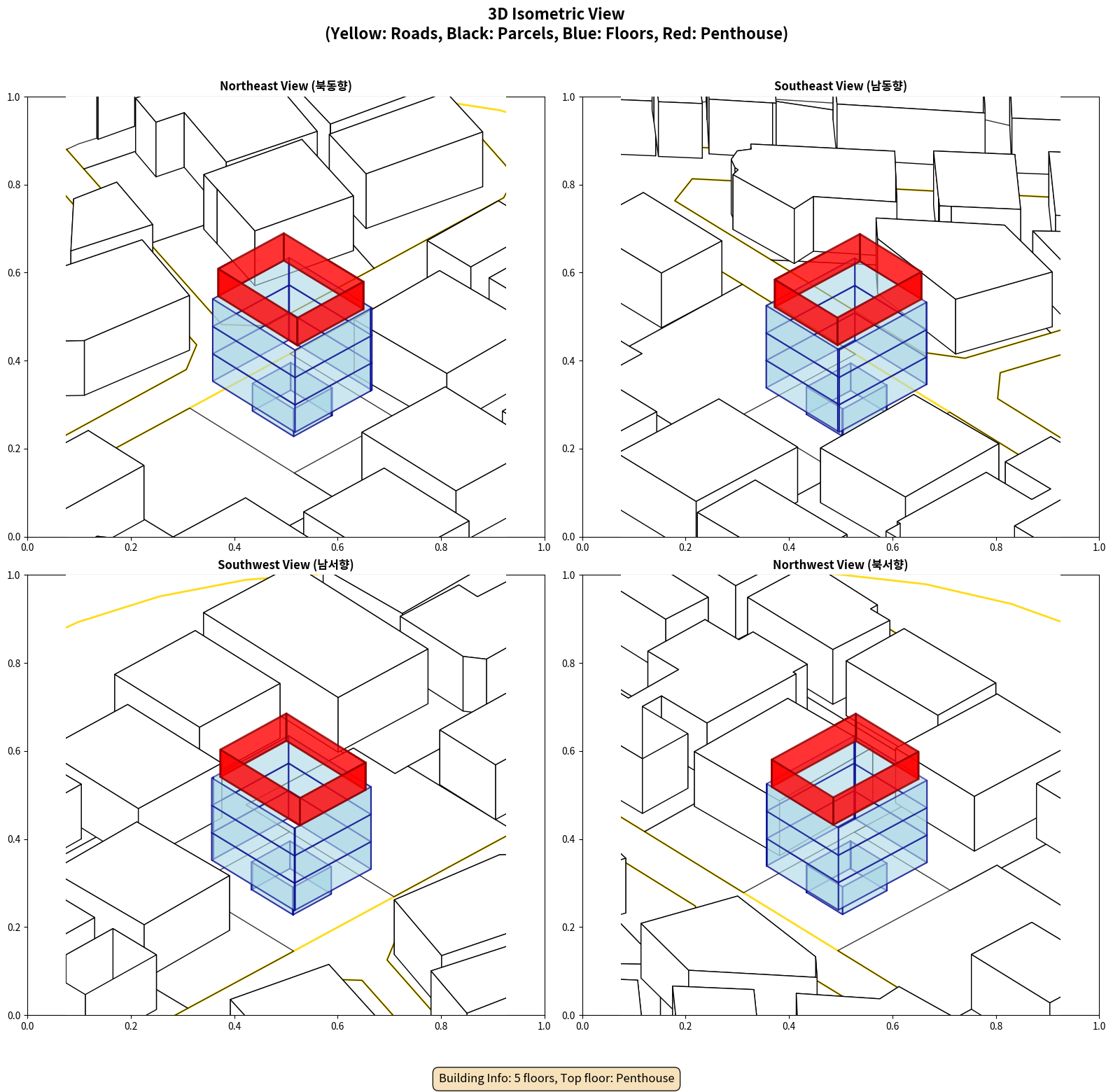 3D Isometric View
(Yellow: Roads, Black: Parcels, Blue: Floors, Red: Penthouse)

Northeast View (북동향)

1.0
0.8
0.6
0.4
0.2
0.0
0.0 0.2 0.4 0.6 0.8 1.0

Southeast View (남동향)

1.0
0.8
0.6
0.4
0.2
0.0
0.0 0.2 0.4 0.6 0.8 1.0

Southwest View (남서향)

1.0
0.8
0.6
0.4
0.2
0.0
0.0 0.2 0.4 0.6 0.8 1.0

Northwest View (북서향)

1.0
0.8
0.6
0.4
0.2
0.0
0.0 0.2 0.4 0.6 0.8 1.0

Building Info: 5 floors, Top floor: Penthouse