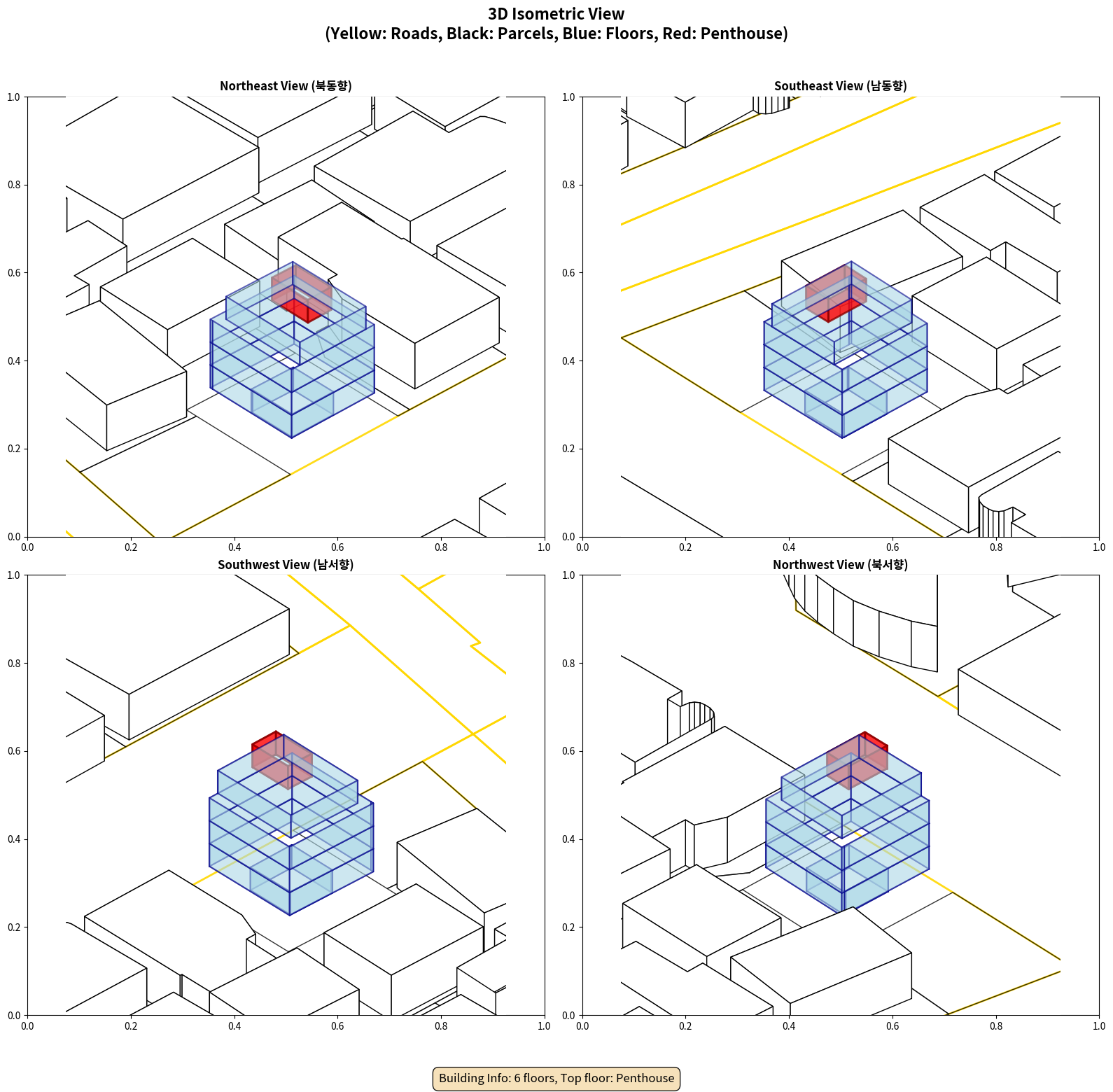 3D Isometric View
(Yellow: Roads, Black: Parcels, Blue: Floors, Red: Penthouse)

Northeast View (북동향)

1.0
0.8
0.6
0.4
0.2
0.0
0.0 0.2 0.4 0.6 0.8 1.0

Southeast View (남동향)

1.0
0.8
0.6
0.4
0.2
0.0
0.0 0.2 0.4 0.6 0.8 1.0

Southwest View (남서향)

1.0
0.8
0.6
0.4
0.2
0.0
0.0 0.2 0.4 0.6 0.8 1.0

Northwest View (북서향)

1.0
0.8
0.6
0.4
0.2
0.0
0.0 0.2 0.4 0.6 0.8 1.0

Building Info: 6 floors, Top floor: Penthouse