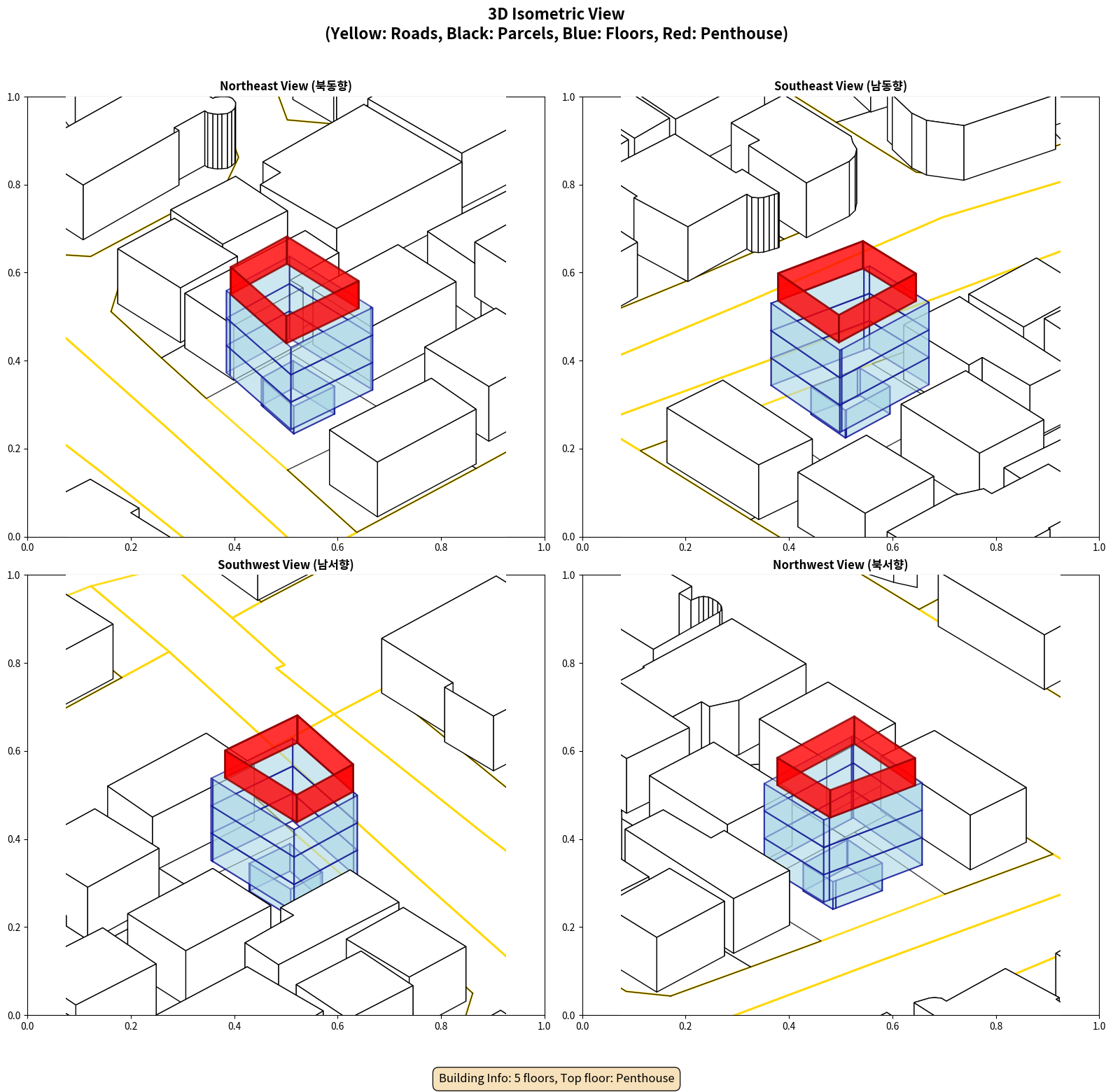 3D Isometric View
(Yellow: Roads, Black: Parcels, Blue: Floors, Red: Penthouse)

Northeast View (북동향)

1.0
0.8
0.6
0.4
0.2
0.0
0.0 0.2 0.4 0.6 0.8 1.0

Southeast View (남동향)

1.0
0.8
0.6
0.4
0.2
0.0
0.0 0.2 0.4 0.6 0.8 1.0

Southwest View (남서향)

1.0
0.8
0.6
0.4
0.2
0.0
0.0 0.2 0.4 0.6 0.8 1.0

Northwest View (북서향)

1.0
0.8
0.6
0.4
0.2
0.0
0.0 0.2 0.4 0.6 0.8 1.0

Building Info: 5 floors, Top floor: Penthouse