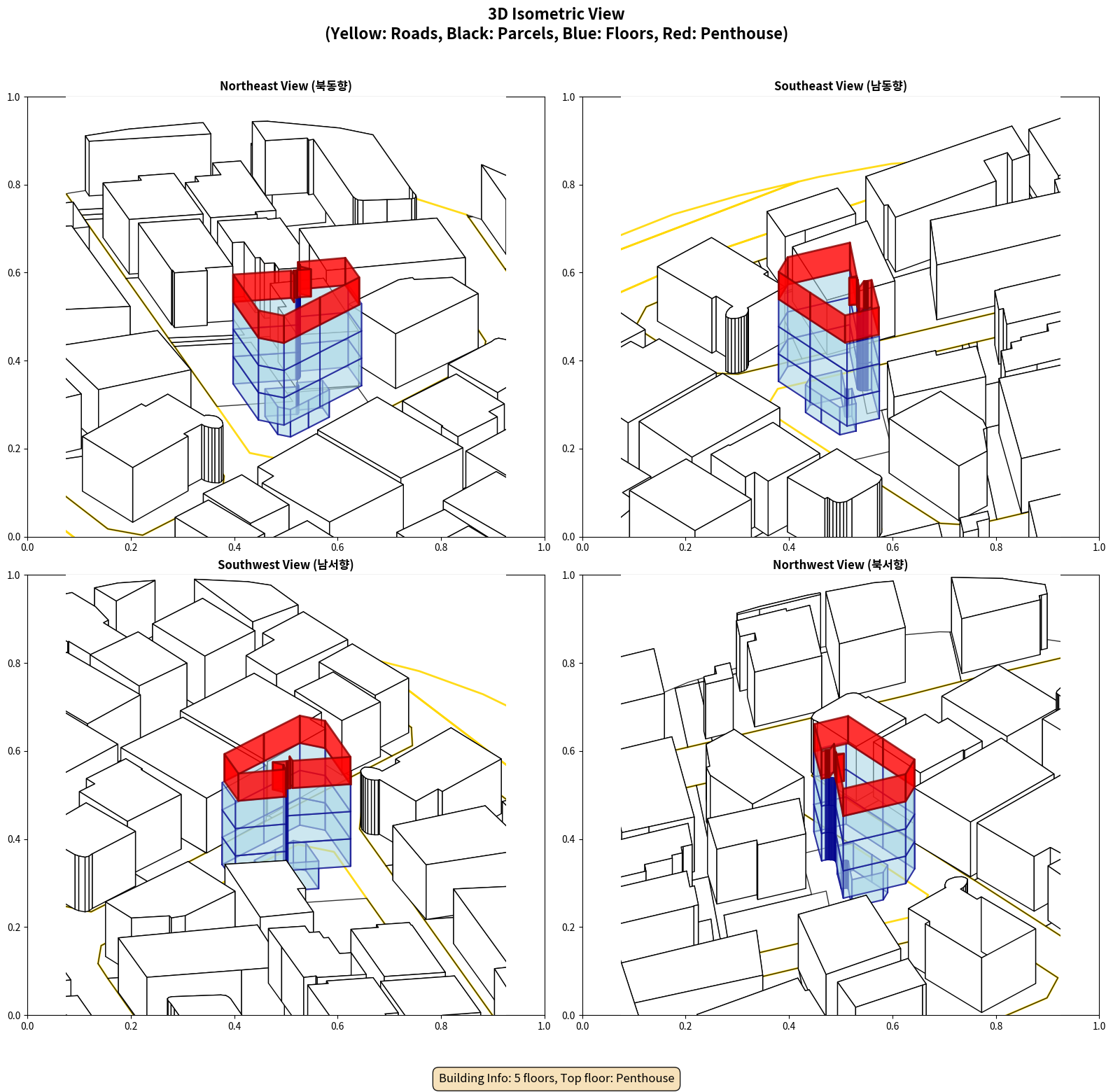 3D Isometric View
(Yellow: Roads, Black: Parcels, Blue: Floors, Red: Penthouse)

Northeast View (북동향)

1.0
0.8
0.6
0.4
0.2
0.0
0.0 0.2 0.4 0.6 0.8 1.0

Southeast View (남동향)

1.0
0.8
0.6
0.4
0.2
0.0
0.0 0.2 0.4 0.6 0.8 1.0

Southwest View (남서향)

1.0
0.8
0.6
0.4
0.2
0.0
0.0 0.2 0.4 0.6 0.8 1.0

Northwest View (북서향)

1.0
0.8
0.6
0.4
0.2
0.0
0.0 0.2 0.4 0.6 0.8 1.0

Building Info: 5 floors, Top floor: Penthouse