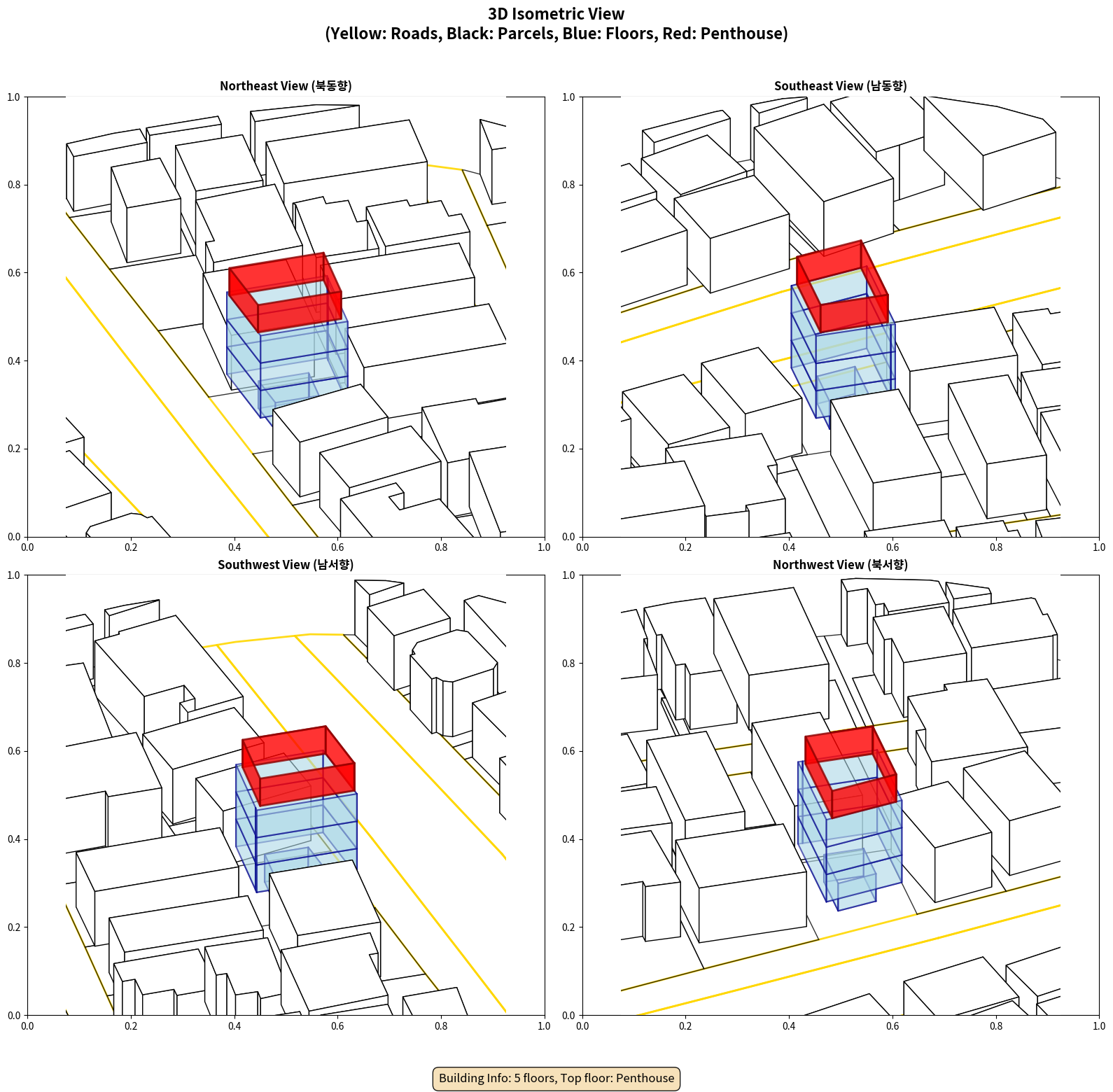 3D Isometric View
(Yellow: Roads, Black: Parcels, Blue: Floors, Red: Penthouse)

Northeast View (북동향)

1.0
0.8
0.6
0.4
0.2
0.0
0.0 0.2 0.4 0.6 0.8 1.0

Southeast View (남동향)

1.0
0.8
0.6
0.4
0.2
0.0
0.0 0.2 0.4 0.6 0.8 1.0

Southwest View (남서향)

1.0
0.8
0.6
0.4
0.2
0.0
0.0 0.2 0.4 0.6 0.8 1.0

Northwest View (북서향)

1.0
0.8
0.6
0.4
0.2
0.0
0.0 0.2 0.4 0.6 0.8 1.0

Building Info: 5 floors, Top floor: Penthouse