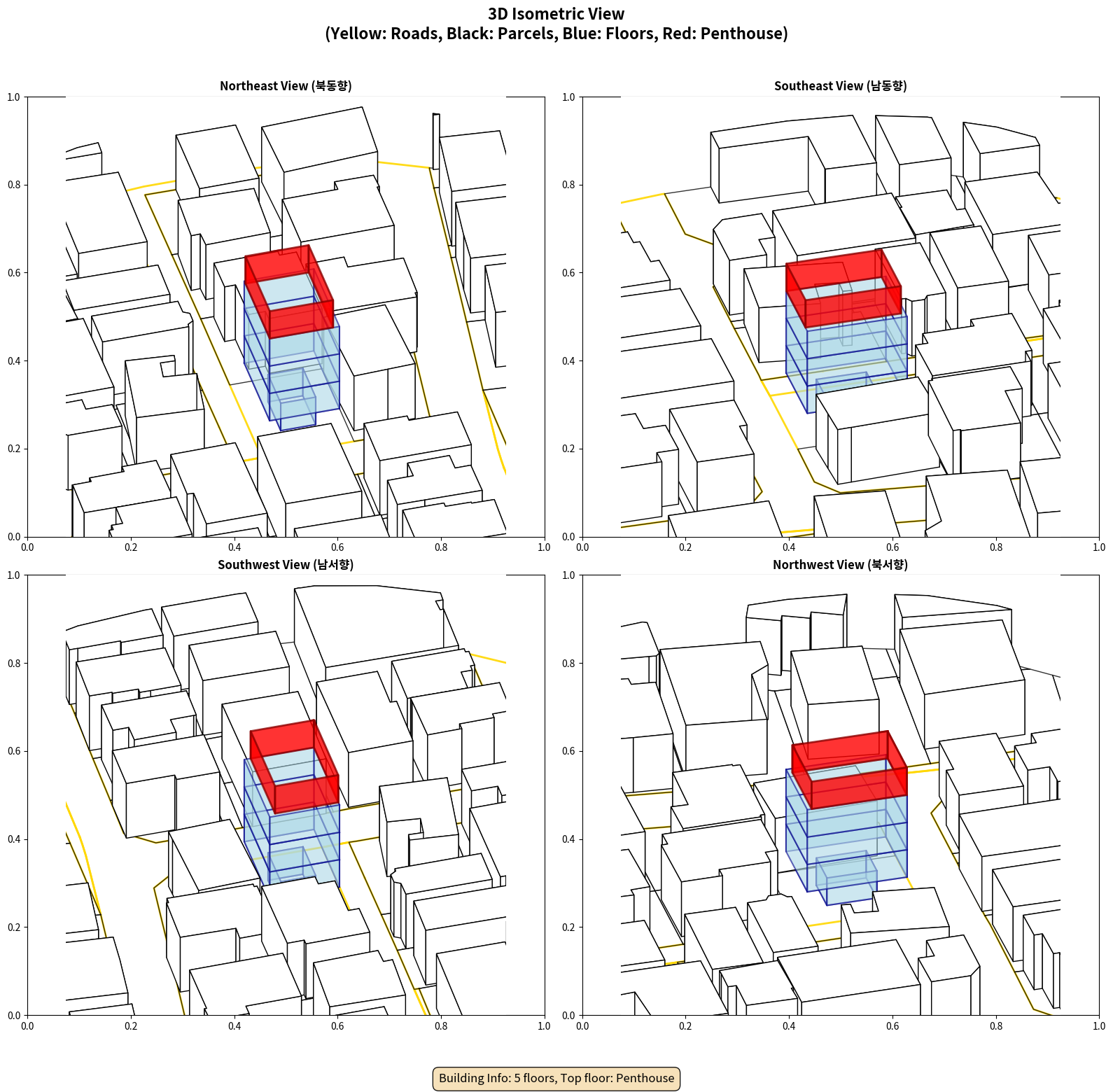 3D Isometric View
(Yellow: Roads, Black: Parcels, Blue: Floors, Red: Penthouse)

Northeast View (북동향)

1.0
0.8
0.6
0.4
0.2
0.0
0.0 0.2 0.4 0.6 0.8 1.0

Southeast View (남동향)

1.0
0.8
0.6
0.4
0.2
0.0
0.0 0.2 0.4 0.6 0.8 1.0

Southwest View (남서향)

1.0
0.8
0.6
0.4
0.2
0.0
0.0 0.2 0.4 0.6 0.8 1.0

Northwest View (북서향)

1.0
0.8
0.6
0.4
0.2
0.0
0.0 0.2 0.4 0.6 0.8 1.0

Building Info: 5 floors, Top floor: Penthouse