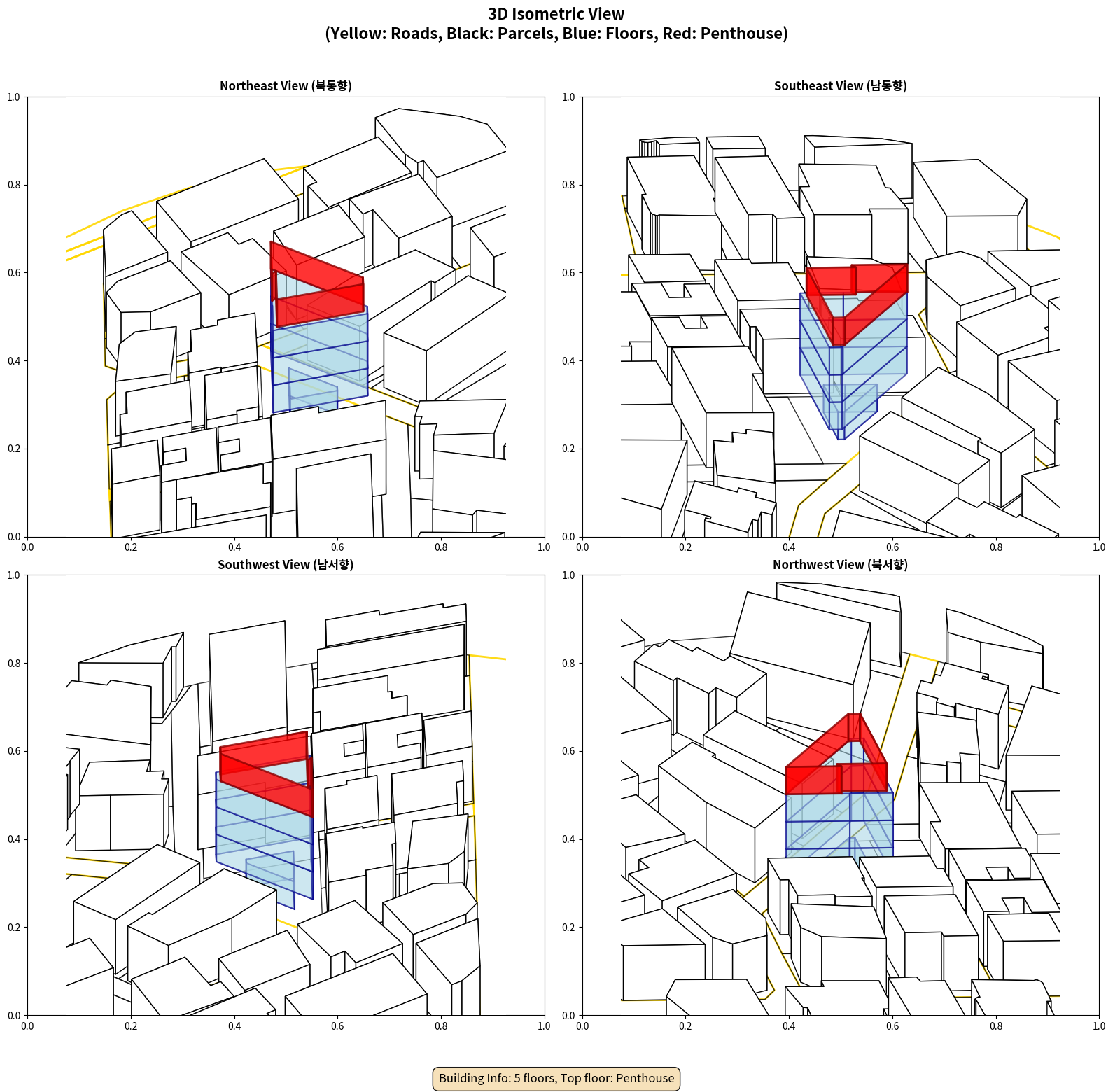 3D Isometric View
(Yellow: Roads, Black: Parcels, Blue: Floors, Red: Penthouse)

Northeast View (북동향)

1.0
0.8
0.6
0.4
0.2
0.0
0.0 0.2 0.4 0.6 0.8 1.0

Southeast View (남동향)

1.0
0.8
0.6
0.4
0.2
0.0
0.0 0.2 0.4 0.6 0.8 1.0

Southwest View (남서향)

1.0
0.8
0.6
0.4
0.2
0.0
0.0 0.2 0.4 0.6 0.8 1.0

Northwest View (북서향)

1.0
0.8
0.6
0.4
0.2
0.0
0.0 0.2 0.4 0.6 0.8 1.0

Building Info: 5 floors, Top floor: Penthouse