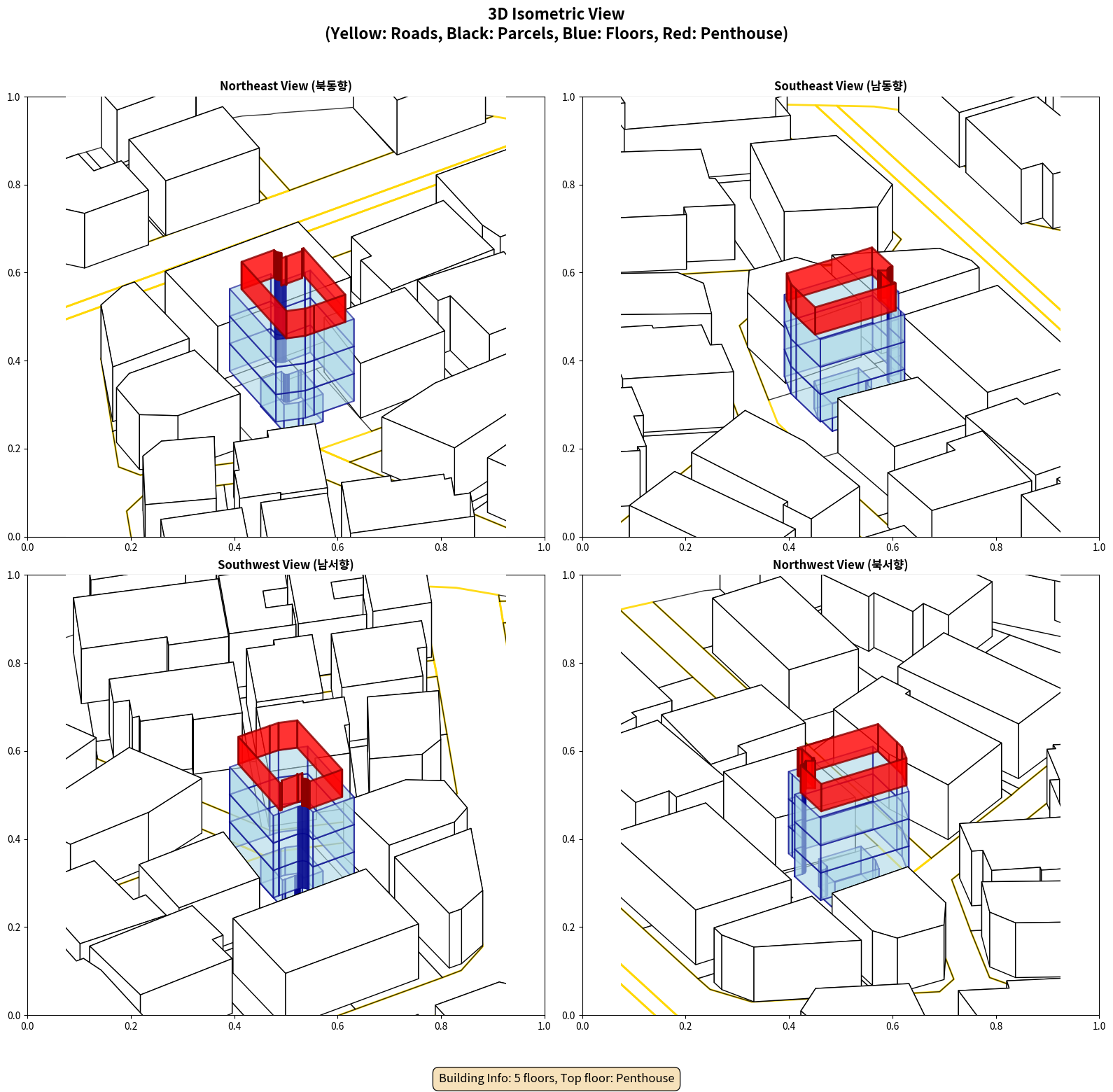 3D Isometric View
(Yellow: Roads, Black: Parcels, Blue: Floors, Red: Penthouse)

Northeast View (북동향)

1.0
0.8
0.6
0.4
0.2
0.0
0.0 0.2 0.4 0.6 0.8 1.0

Southeast View (남동향)

1.0
0.8
0.6
0.4
0.2
0.0
0.0 0.2 0.4 0.6 0.8 1.0

Southwest View (남서향)

1.0
0.8
0.6
0.4
0.2
0.0
0.0 0.2 0.4 0.6 0.8 1.0

Northwest View (북서향)

1.0
0.8
0.6
0.4
0.2
0.0
0.0 0.2 0.4 0.6 0.8 1.0

Building Info: 5 floors, Top floor: Penthouse