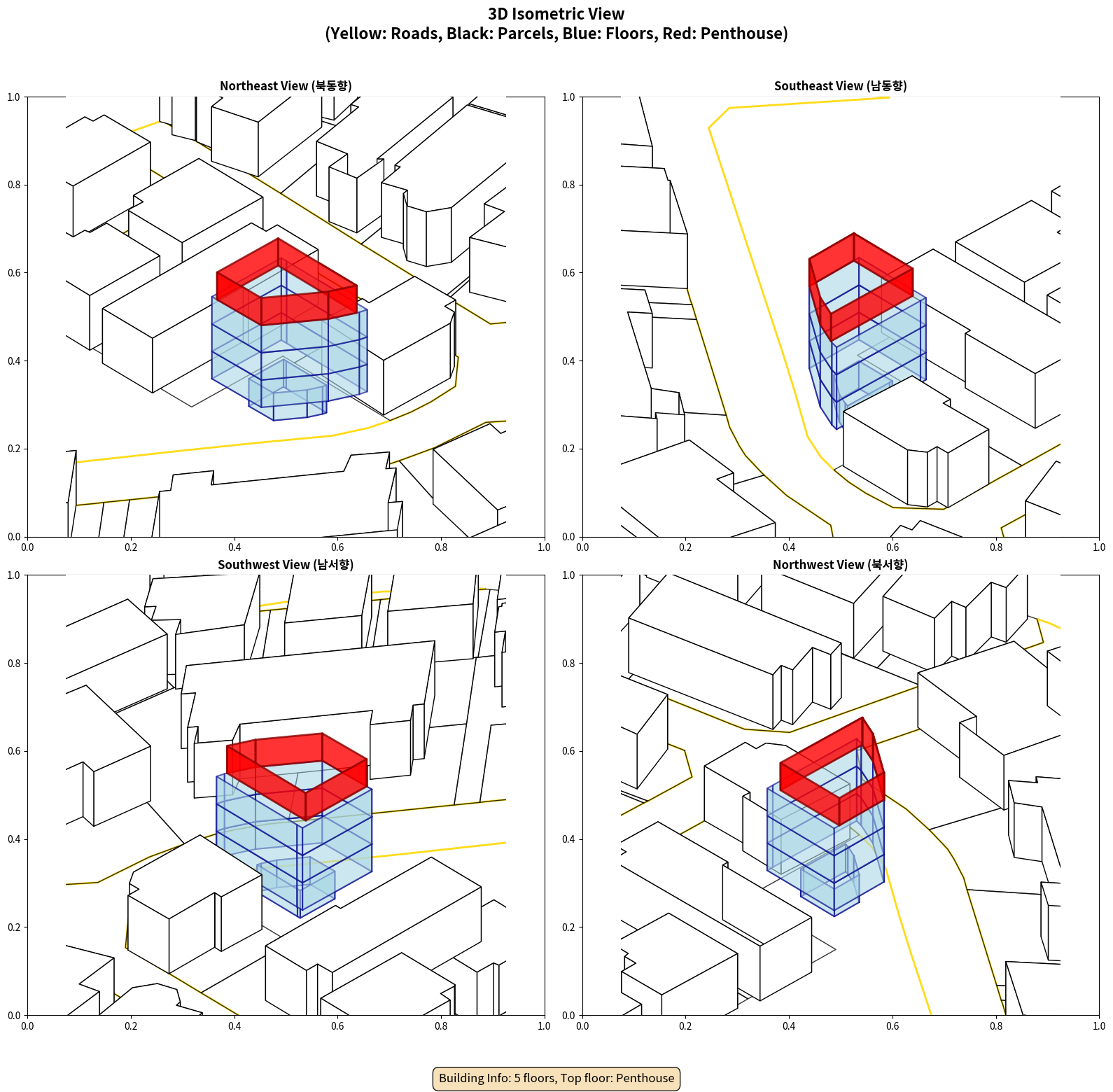 3D Isometric View
(Yellow: Roads, Black: Parcels, Blue: Floors, Red: Penthouse)

Northeast View (북동향)

1.0
0.8
0.6
0.4
0.2
0.0
0.0 0.2 0.4 0.6 0.8 1.0

Southeast View (남동향)

1.0
0.8
0.6
0.4
0.2
0.0
0.0 0.2 0.4 0.6 0.8 1.0

Southwest View (남서향)

1.0
0.8
0.6
0.4
0.2
0.0
0.0 0.2 0.4 0.6 0.8 1.0

Northwest View (북서향)

1.0
0.8
0.6
0.4
0.2
0.0
0.0 0.2 0.4 0.6 0.8 1.0

Building Info: 5 floors, Top floor: Penthouse