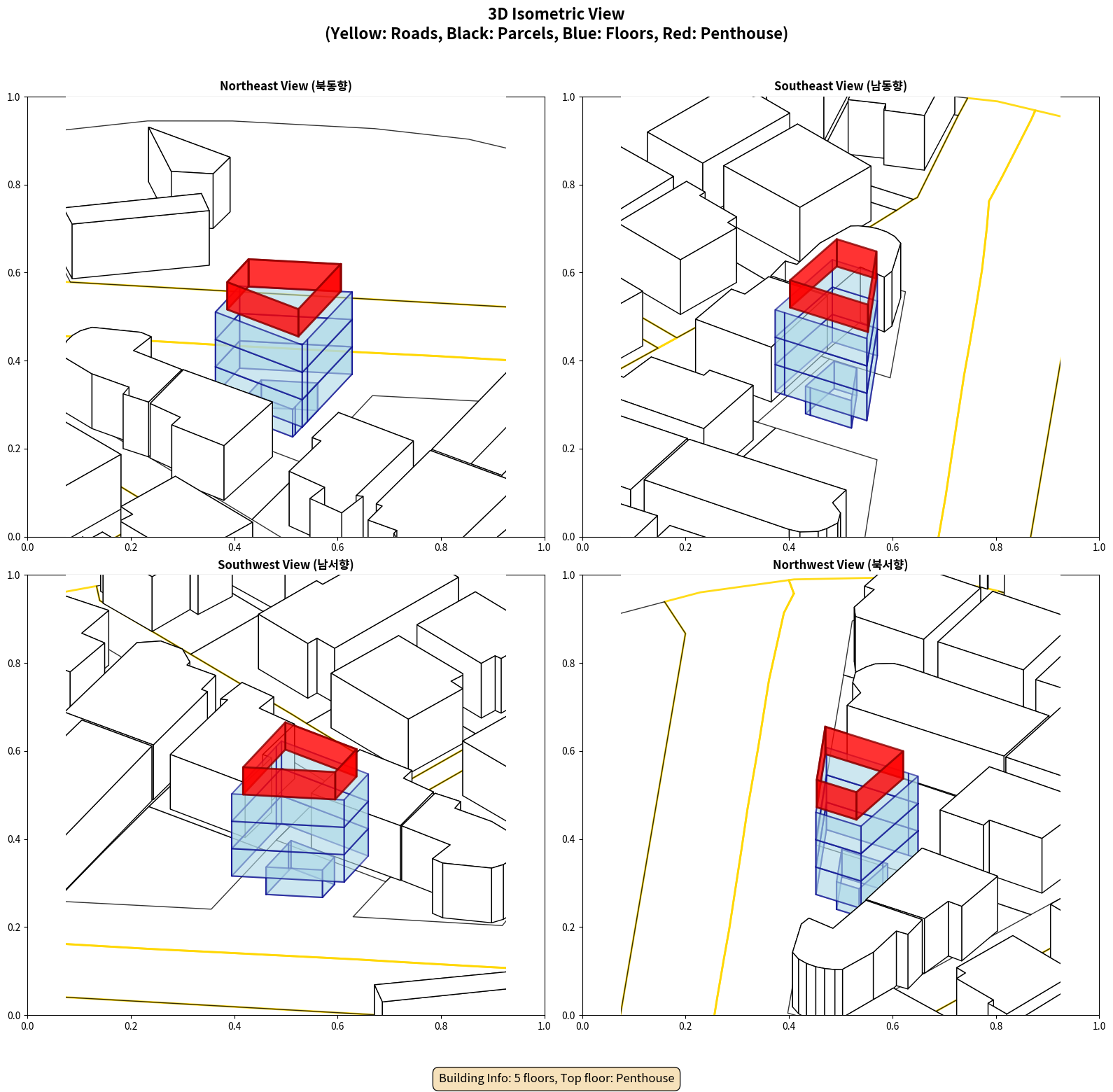 3D Isometric View
(Yellow: Roads, Black: Parcels, Blue: Floors, Red: Penthouse)

Northeast View (북동향)

1.0
0.8
0.6
0.4
0.2
0.0
0.0
0.2
0.4
0.6
0.8
1.0

Southeast View (남동향)

1.0
0.8
0.6
0.4
0.2
0.0
0.0
0.2
0.4
0.6
0.8
1.0

Southwest View (남서향)

1.0
0.8
0.6
0.4
0.2
0.0
0.0
0.2
0.4
0.6
0.8
1.0

Northwest View (북서향)

1.0
0.8
0.6
0.4
0.2
0.0
0.0
0.2
0.4
0.6
0.8
1.0

Building Info: 5 floors, Top floor: Penthouse