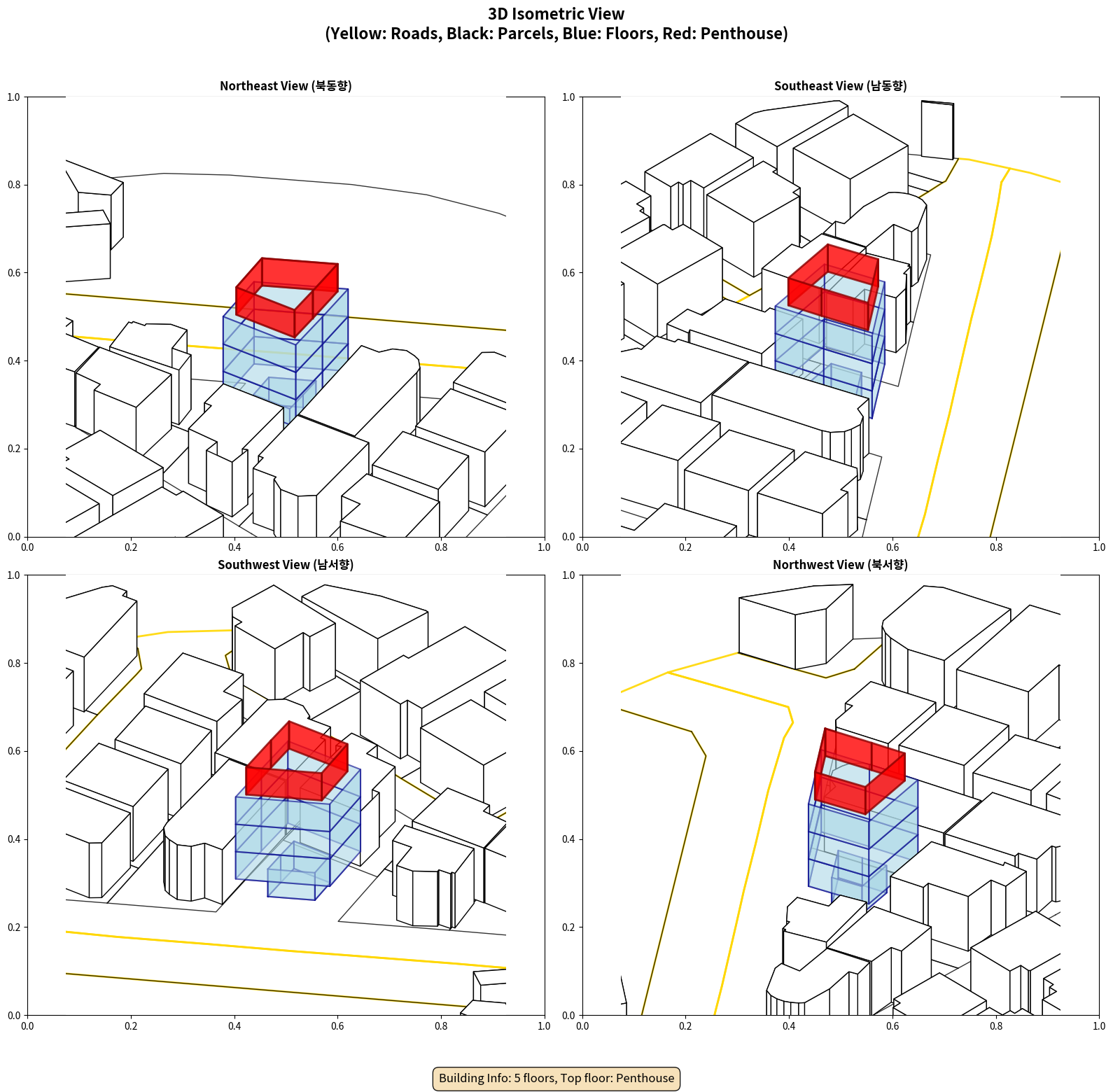 3D Isometric View
(Yellow: Roads, Black: Parcels, Blue: Floors, Red: Penthouse)

Northeast View (북동향)

1.0
0.8
0.6
0.4
0.2
0.0
0.0 0.2 0.4 0.6 0.8 1.0

Southeast View (남동향)

1.0
0.8
0.6
0.4
0.2
0.0
0.0 0.2 0.4 0.6 0.8 1.0

Southwest View (남서향)

1.0
0.8
0.6
0.4
0.2
0.0
0.0 0.2 0.4 0.6 0.8 1.0

Northwest View (북서향)

1.0
0.8
0.6
0.4
0.2
0.0
0.0 0.2 0.4 0.6 0.8 1.0

Building Info: 5 floors, Top floor: Penthouse