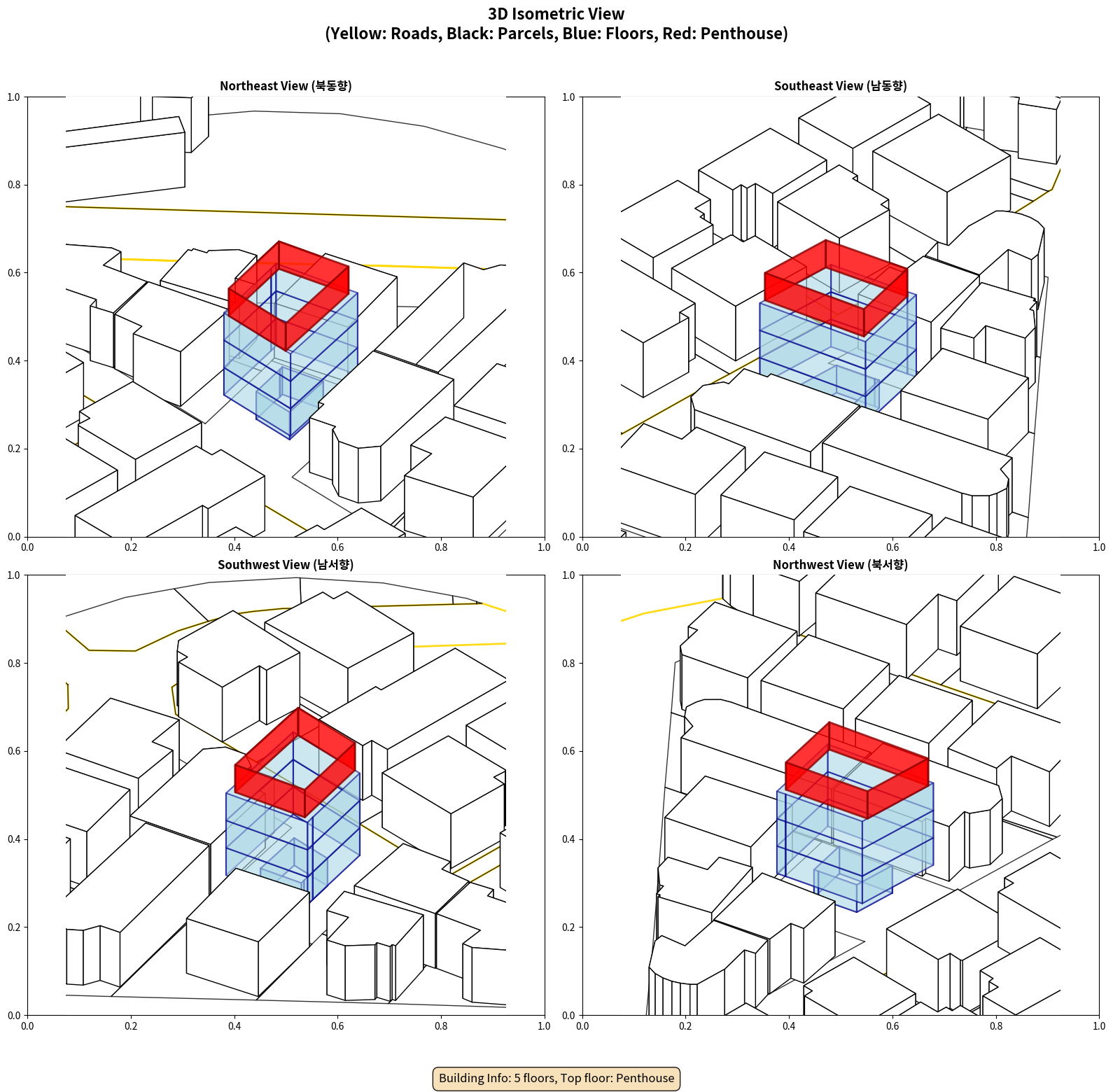 3D Isometric View
(Yellow: Roads, Black: Parcels, Blue: Floors, Red: Penthouse)

Northeast View (북동향)

1.0
0.8
0.6
0.4
0.2
0.0
0.0 0.2 0.4 0.6 0.8 1.0

Southeast View (남동향)

1.0
0.8
0.6
0.4
0.2
0.0
0.0 0.2 0.4 0.6 0.8 1.0

Southwest View (남서향)

1.0
0.8
0.6
0.4
0.2
0.0
0.0 0.2 0.4 0.6 0.8 1.0

Northwest View (북서향)

1.0
0.8
0.6
0.4
0.2
0.0
0.0 0.2 0.4 0.6 0.8 1.0

Building Info: 5 floors, Top floor: Penthouse