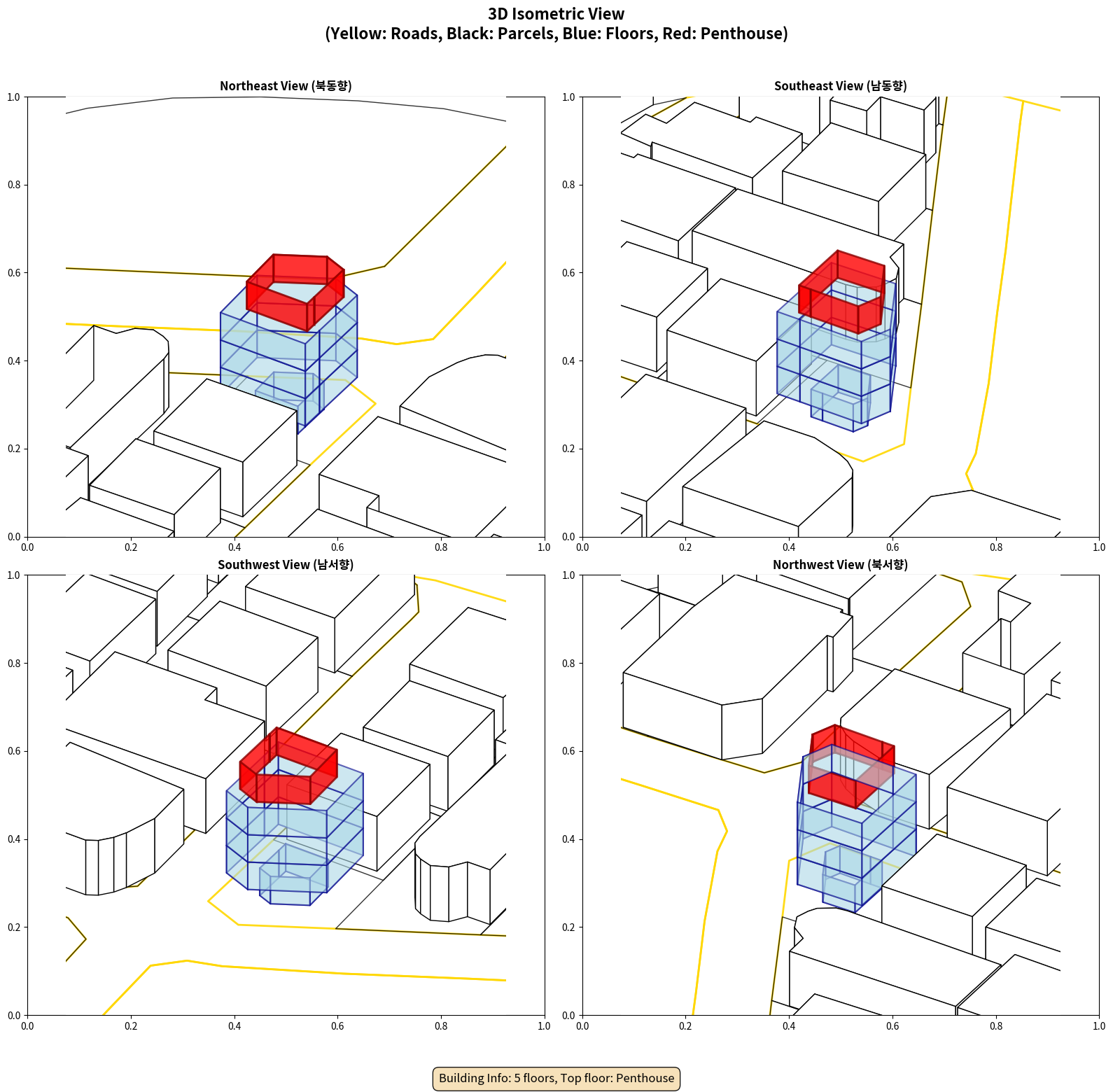 3D Isometric View
(Yellow: Roads, Black: Parcels, Blue: Floors, Red: Penthouse)

Northeast View (북동향)

1.0
0.8
0.6
0.4
0.2
0.0
0.0 0.2 0.4 0.6 0.8 1.0

Southeast View (남동향)

1.0
0.8
0.6
0.4
0.2
0.0
0.0 0.2 0.4 0.6 0.8 1.0

Southwest View (남서향)

1.0
0.8
0.6
0.4
0.2
0.0
0.0 0.2 0.4 0.6 0.8 1.0

Northwest View (북서향)

1.0
0.8
0.6
0.4
0.2
0.0
0.0 0.2 0.4 0.6 0.8 1.0

Building Info: 5 floors, Top floor: Penthouse