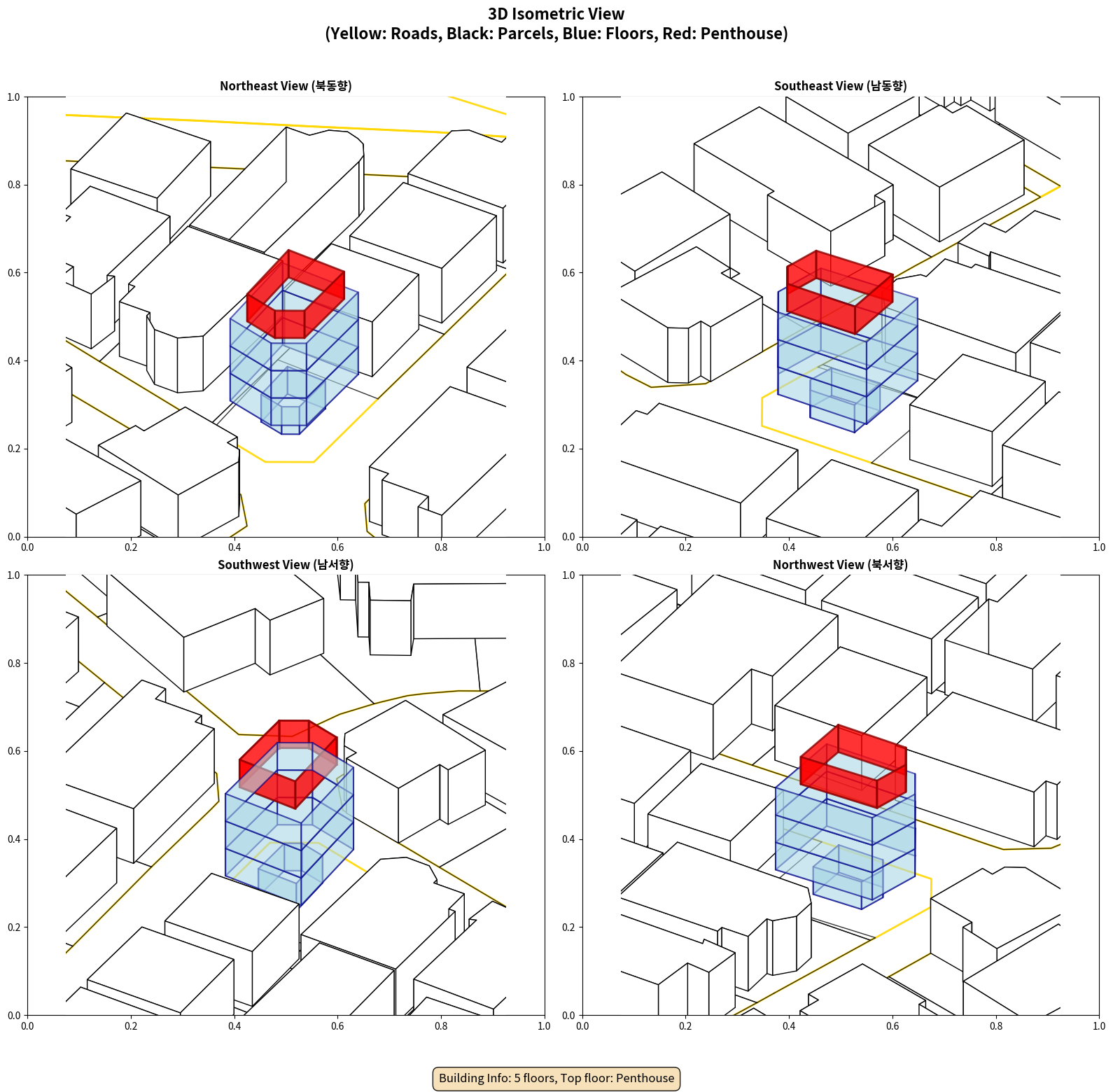 3D Isometric View
(Yellow: Roads, Black: Parcels, Blue: Floors, Red: Penthouse)

Northeast View (북동향)

1.0
0.8
0.6
0.4
0.2
0.0
0.0 0.2 0.4 0.6 0.8 1.0

Southeast View (남동향)

1.0
0.8
0.6
0.4
0.2
0.0
0.0 0.2 0.4 0.6 0.8 1.0

Southwest View (남서향)

1.0
0.8
0.6
0.4
0.2
0.0
0.0 0.2 0.4 0.6 0.8 1.0

Northwest View (북서향)

1.0
0.8
0.6
0.4
0.2
0.0
0.0 0.2 0.4 0.6 0.8 1.0

Building Info: 5 floors, Top floor: Penthouse