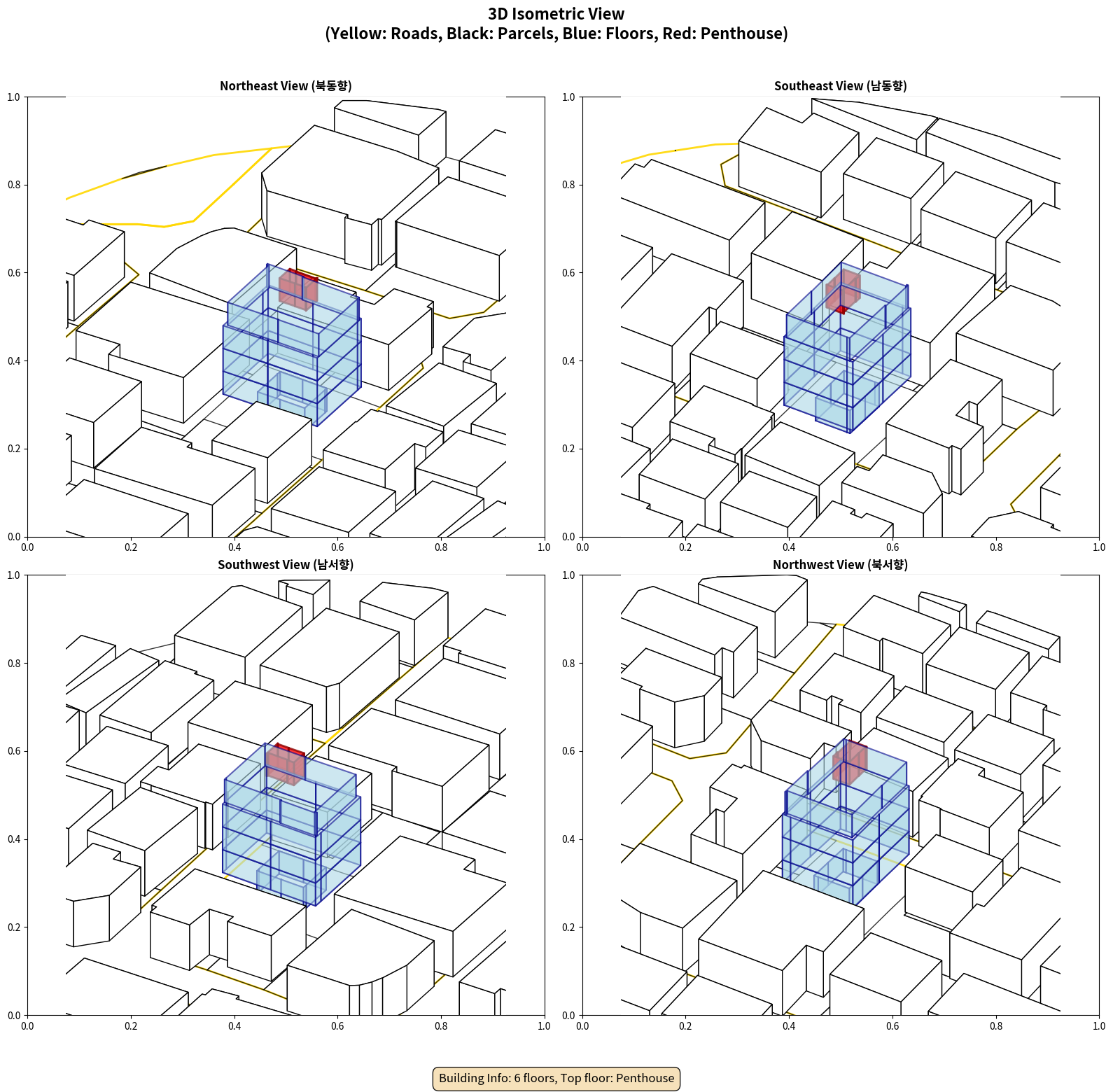 3D Isometric View
(Yellow: Roads, Black: Parcels, Blue: Floors, Red: Penthouse)

Northeast View (북동향)

1.0
0.8
0.6
0.4
0.2
0.0
0.0 0.2 0.4 0.6 0.8 1.0

Southeast View (남동향)

1.0
0.8
0.6
0.4
0.2
0.0
0.0 0.2 0.4 0.6 0.8 1.0

Southwest View (남서향)

1.0
0.8
0.6
0.4
0.2
0.0
0.0 0.2 0.4 0.6 0.8 1.0

Northwest View (북서향)

1.0
0.8
0.6
0.4
0.2
0.0
0.0 0.2 0.4 0.6 0.8 1.0

Building Info: 6 floors, Top floor: Penthouse