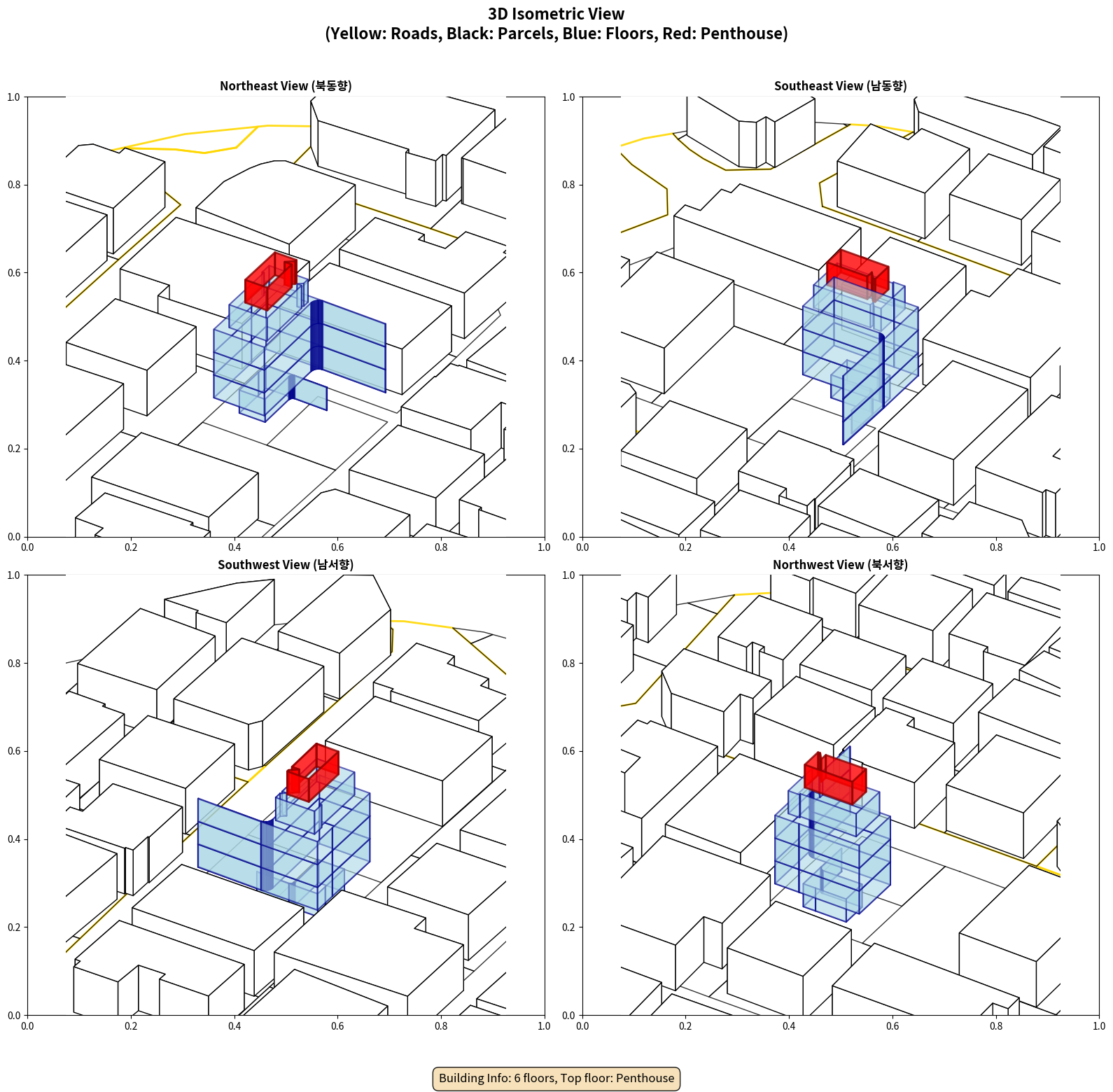 3D Isometric View
(Yellow: Roads, Black: Parcels, Blue: Floors, Red: Penthouse)

Northeast View (북동향)

1.0
0.8
0.6
0.4
0.2
0.0
0.0 0.2 0.4 0.6 0.8 1.0

Southeast View (남동향)

1.0
0.8
0.6
0.4
0.2
0.0
0.0 0.2 0.4 0.6 0.8 1.0

Southwest View (남서향)

1.0
0.8
0.6
0.4
0.2
0.0
0.0 0.2 0.4 0.6 0.8 1.0

Northwest View (북서향)

1.0
0.8
0.6
0.4
0.2
0.0
0.0 0.2 0.4 0.6 0.8 1.0

Building Info: 6 floors, Top floor: Penthouse