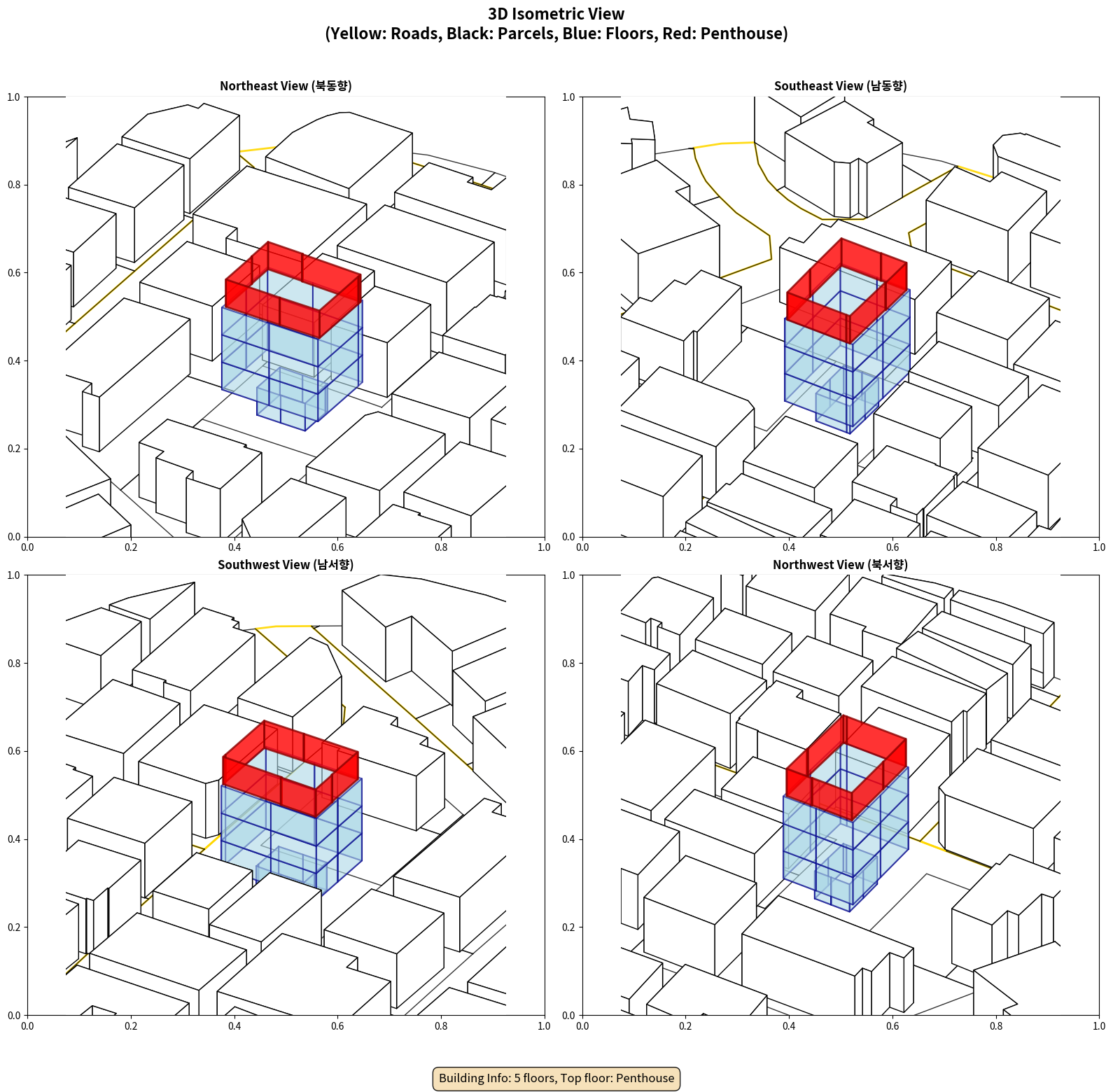 3D Isometric View
(Yellow: Roads, Black: Parcels, Blue: Floors, Red: Penthouse)

Northeast View (북동향)

1.0
0.8
0.6
0.4
0.2
0.0
0.0 0.2 0.4 0.6 0.8 1.0

Southeast View (남동향)

1.0
0.8
0.6
0.4
0.2
0.0
0.0 0.2 0.4 0.6 0.8 1.0

Southwest View (남서향)

1.0
0.8
0.6
0.4
0.2
0.0
0.0 0.2 0.4 0.6 0.8 1.0

Northwest View (북서향)

1.0
0.8
0.6
0.4
0.2
0.0
0.0 0.2 0.4 0.6 0.8 1.0

Building Info: 5 floors, Top floor: Penthouse