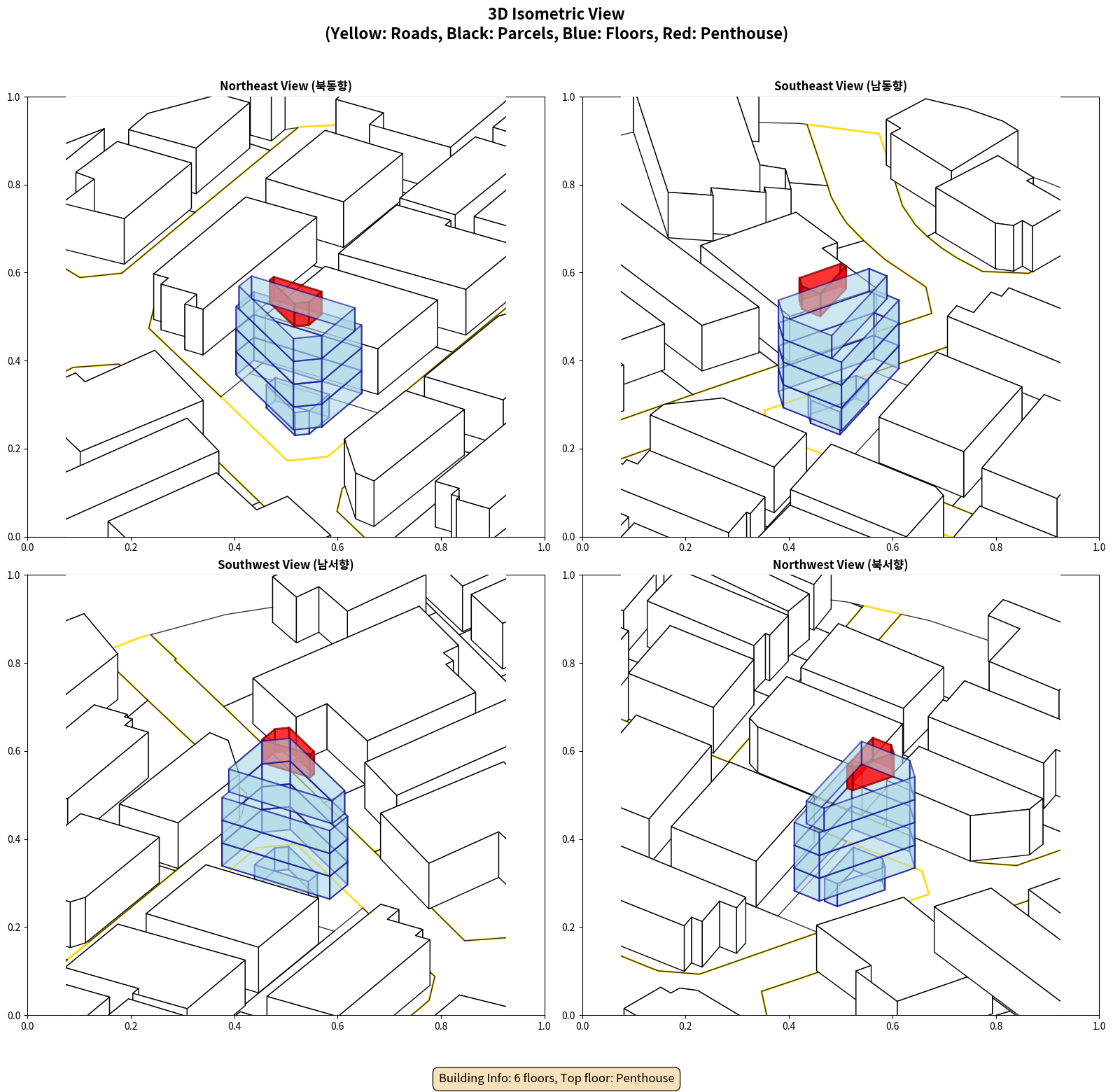 3D Isometric View
(Yellow: Roads, Black: Parcels, Blue: Floors, Red: Penthouse)

Northeast View (북동향)

1.0
0.8
0.6
0.4
0.2
0.0
0.0 0.2 0.4 0.6 0.8 1.0

Southeast View (남동향)

1.0
0.8
0.6
0.4
0.2
0.0
0.0 0.2 0.4 0.6 0.8 1.0

Southwest View (남서향)

1.0
0.8
0.6
0.4
0.2
0.0
0.0 0.2 0.4 0.6 0.8 1.0

Northwest View (북서향)

1.0
0.8
0.6
0.4
0.2
0.0
0.0 0.2 0.4 0.6 0.8 1.0

Building Info: 6 floors, Top floor: Penthouse