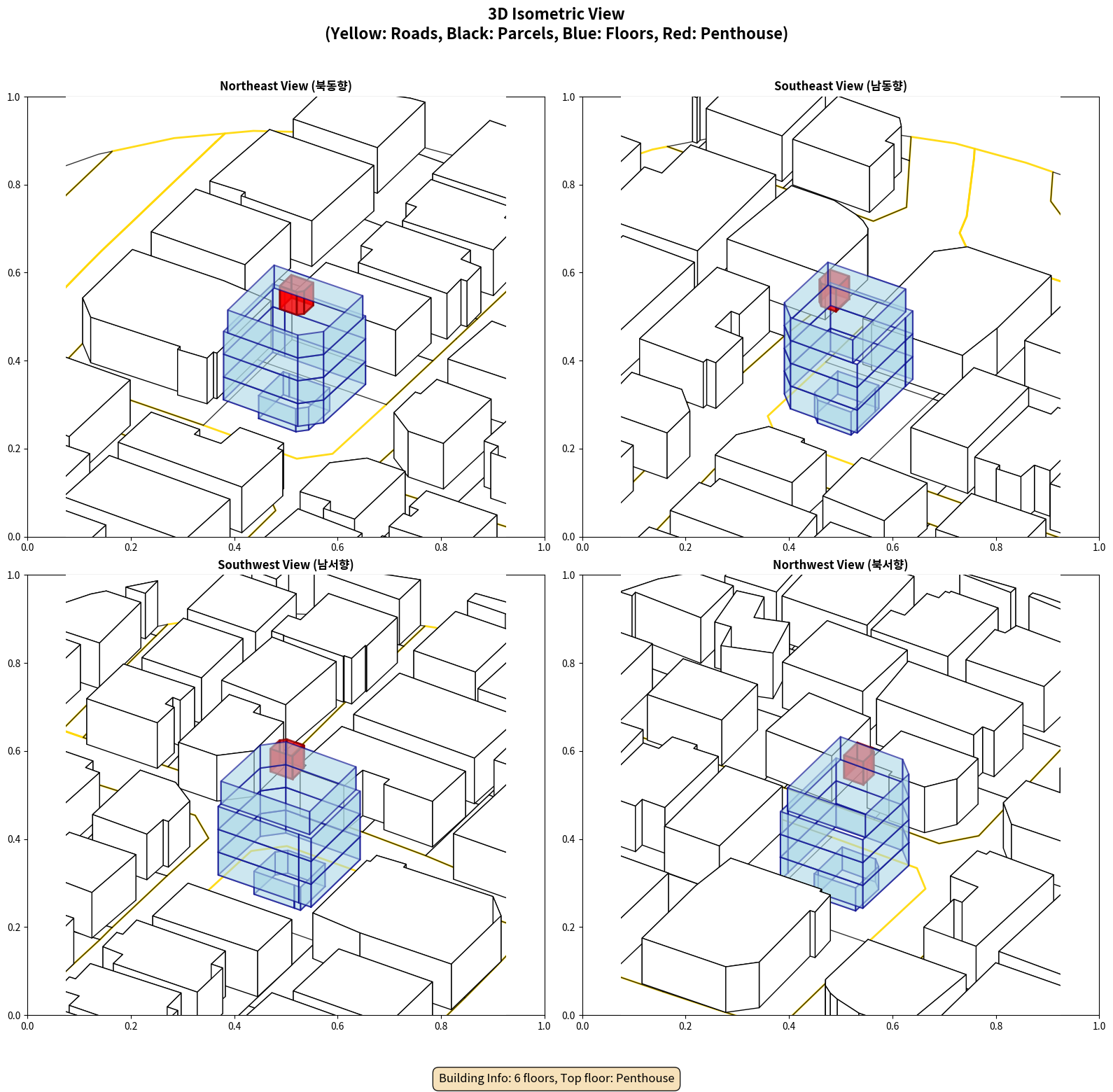 3D Isometric View
(Yellow: Roads, Black: Parcels, Blue: Floors, Red: Penthouse)

Northeast View (북동향)

1.0
0.8
0.6
0.4
0.2
0.0
0.0 0.2 0.4 0.6 0.8 1.0

Southeast View (남동향)

1.0
0.8
0.6
0.4
0.2
0.0
0.0 0.2 0.4 0.6 0.8 1.0

Southwest View (남서향)

1.0
0.8
0.6
0.4
0.2
0.0
0.0 0.2 0.4 0.6 0.8 1.0

Northwest View (북서향)

1.0
0.8
0.6
0.4
0.2
0.0
0.0 0.2 0.4 0.6 0.8 1.0

Building Info: 6 floors, Top floor: Penthouse