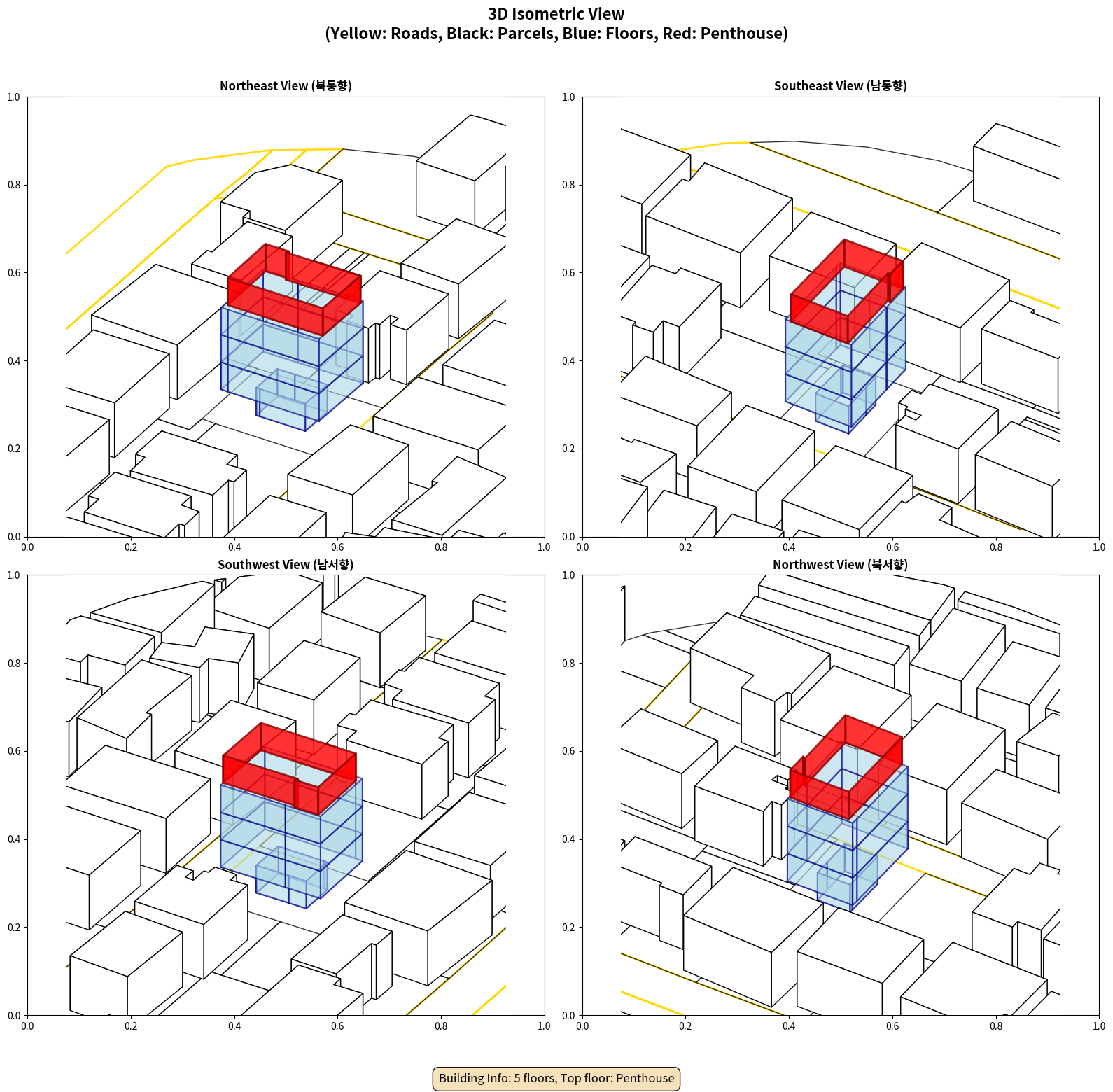 3D Isometric View
(Yellow: Roads, Black: Parcels, Blue: Floors, Red: Penthouse)

Northeast View (북동향)

1.0
0.8
0.6
0.4
0.2
0.0
0.0 0.2 0.4 0.6 0.8 1.0

Southeast View (남동향)

1.0
0.8
0.6
0.4
0.2
0.0
0.0 0.2 0.4 0.6 0.8 1.0

Southwest View (남서향)

1.0
0.8
0.6
0.4
0.2
0.0
0.0 0.2 0.4 0.6 0.8 1.0

Northwest View (북서향)

1.0
0.8
0.6
0.4
0.2
0.0
0.0 0.2 0.4 0.6 0.8 1.0

Building Info: 5 floors, Top floor: Penthouse