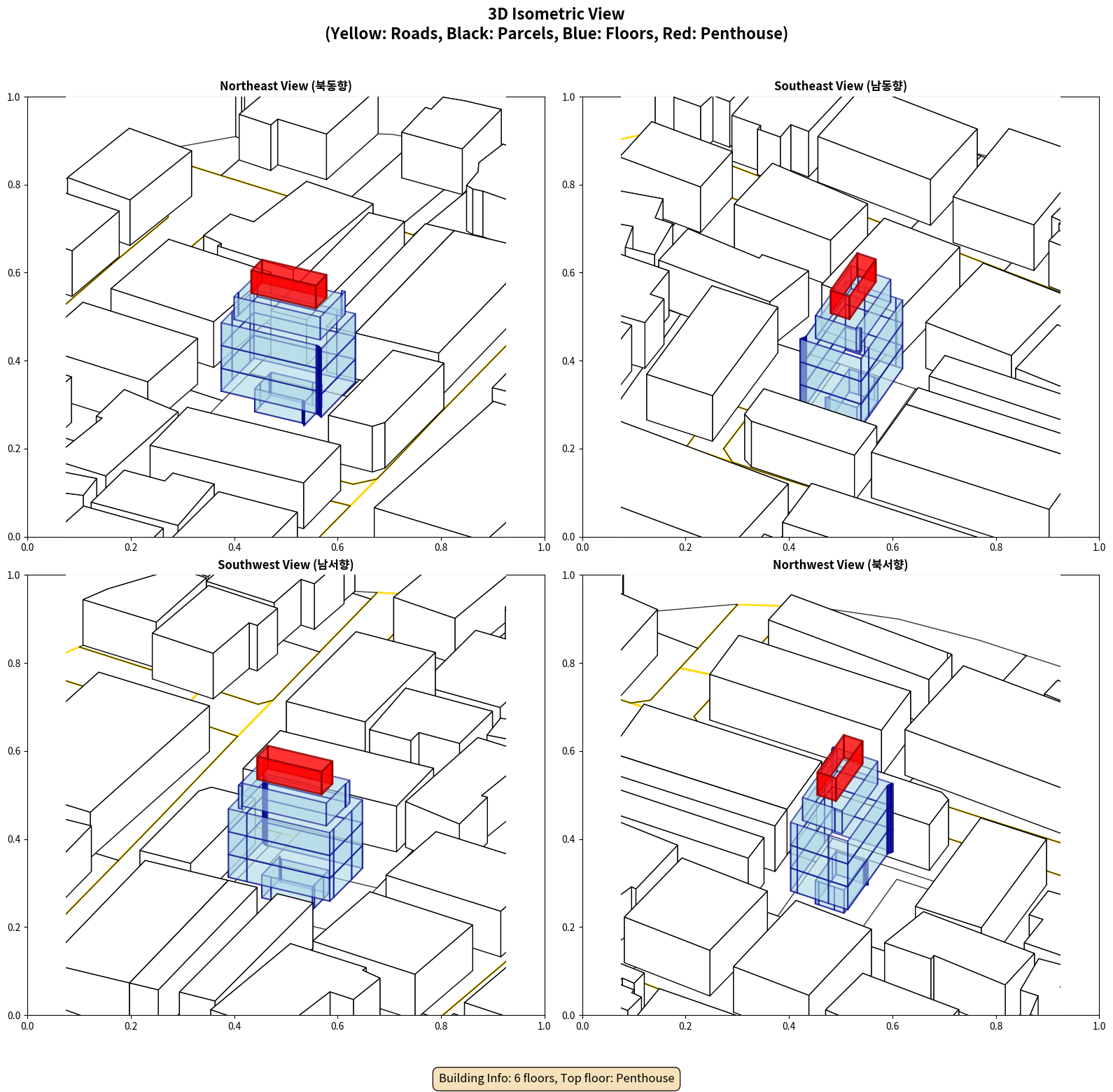 3D Isometric View
(Yellow: Roads, Black: Parcels, Blue: Floors, Red: Penthouse)

Northeast View (북동향)

1.0
0.8
0.6
0.4
0.2
0.0
0.0 0.2 0.4 0.6 0.8 1.0

Southeast View (남동향)

1.0
0.8
0.6
0.4
0.2
0.0
0.0 0.2 0.4 0.6 0.8 1.0

Southwest View (남서향)

1.0
0.8
0.6
0.4
0.2
0.0
0.0 0.2 0.4 0.6 0.8 1.0

Northwest View (북서향)

1.0
0.8
0.6
0.4
0.2
0.0
0.0 0.2 0.4 0.6 0.8 1.0

Building Info: 6 floors, Top floor: Penthouse