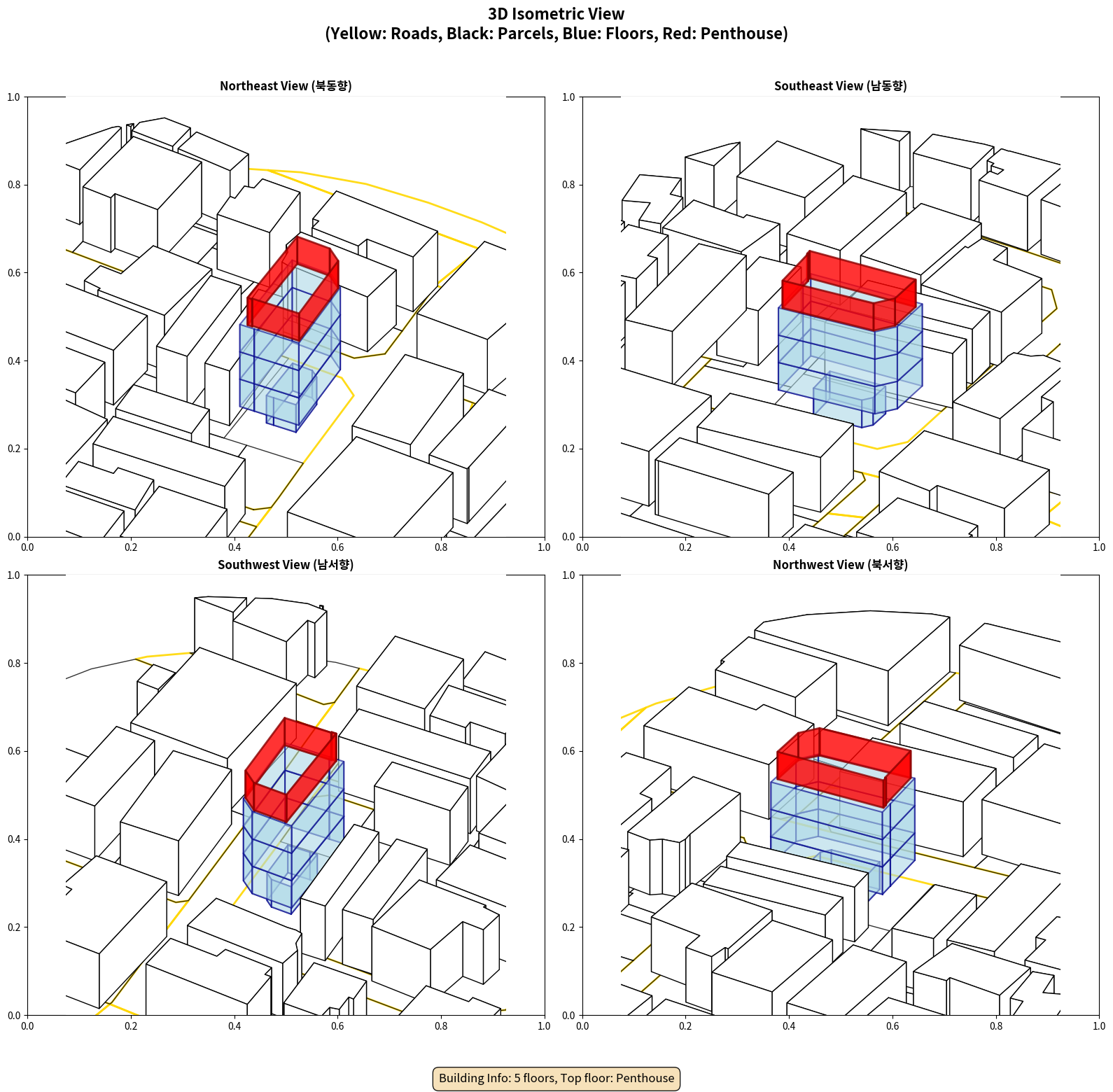 3D Isometric View
(Yellow: Roads, Black: Parcels, Blue: Floors, Red: Penthouse)

Northeast View (북동향)

1.0
0.8
0.6
0.4
0.2
0.0
0.0 0.2 0.4 0.6 0.8 1.0

Southeast View (남동향)

1.0
0.8
0.6
0.4
0.2
0.0
0.0 0.2 0.4 0.6 0.8 1.0

Southwest View (남서향)

1.0
0.8
0.6
0.4
0.2
0.0
0.0 0.2 0.4 0.6 0.8 1.0

Northwest View (북서향)

1.0
0.8
0.6
0.4
0.2
0.0
0.0 0.2 0.4 0.6 0.8 1.0

Building Info: 5 floors, Top floor: Penthouse