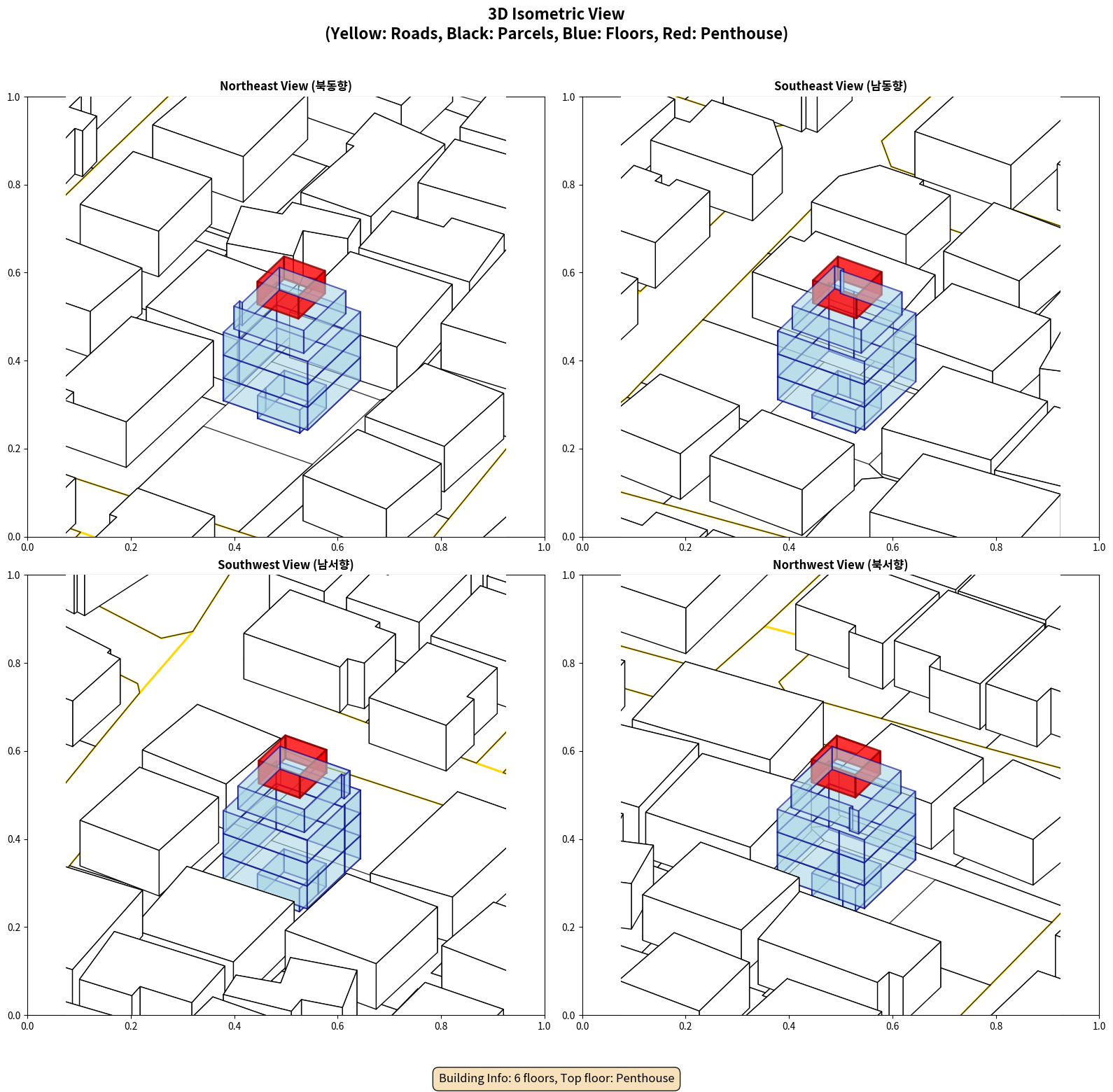 3D Isometric View
(Yellow: Roads, Black: Parcels, Blue: Floors, Red: Penthouse)

Northeast View (북동향)

1.0
0.8
0.6
0.4
0.2
0.0
0.0 0.2 0.4 0.6 0.8 1.0

Southeast View (남동향)

1.0
0.8
0.6
0.4
0.2
0.0
0.0 0.2 0.4 0.6 0.8 1.0

Southwest View (남서향)

1.0
0.8
0.6
0.4
0.2
0.0
0.0 0.2 0.4 0.6 0.8 1.0

Northwest View (북서향)

1.0
0.8
0.6
0.4
0.2
0.0
0.0 0.2 0.4 0.6 0.8 1.0

Building Info: 6 floors, Top floor: Penthouse