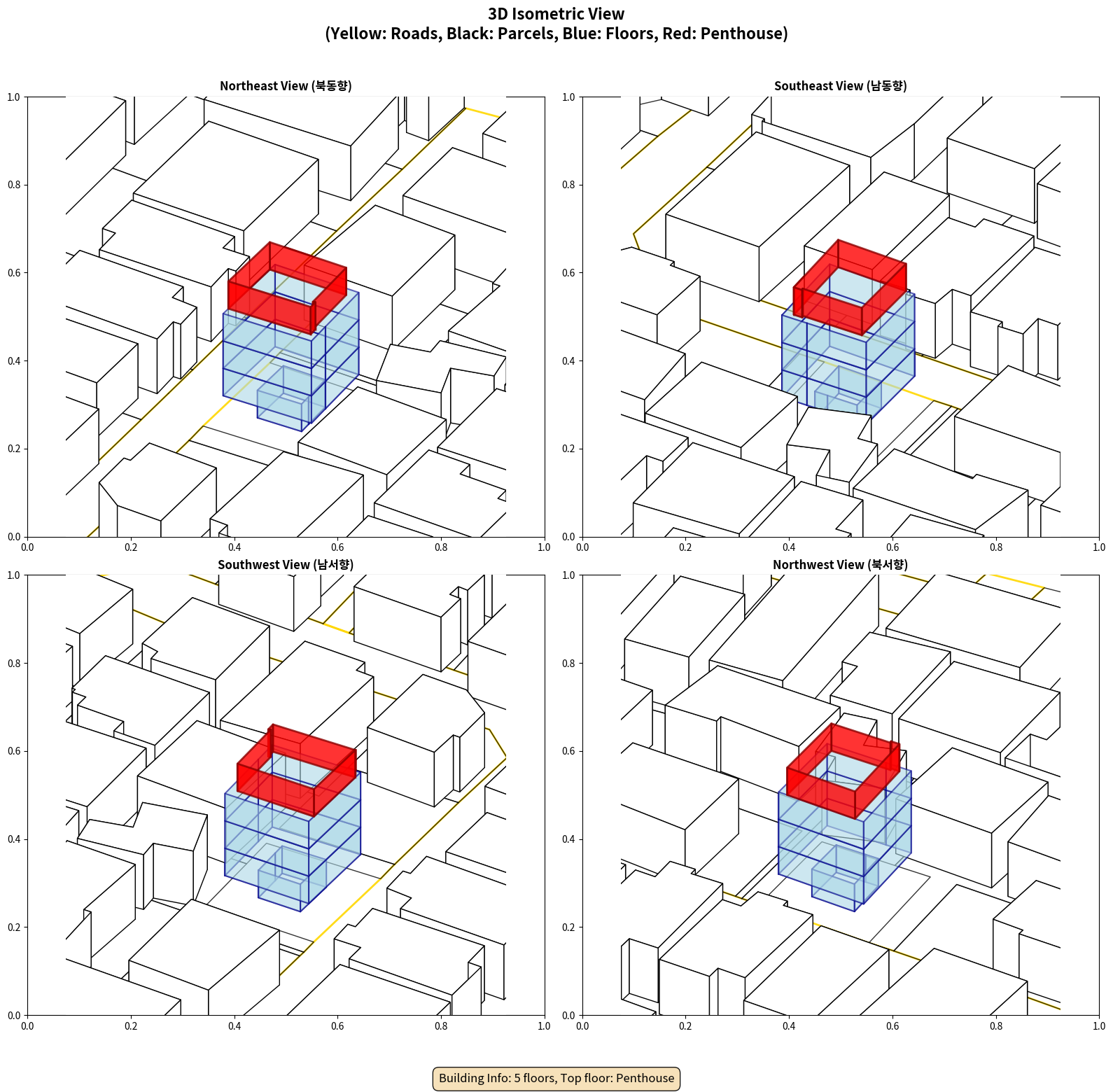 3D Isometric View
(Yellow: Roads, Black: Parcels, Blue: Floors, Red: Penthouse)

Northeast View (북동향)

1.0
0.8
0.6
0.4
0.2
0.0
0.0 0.2 0.4 0.6 0.8 1.0

Southeast View (남동향)

1.0
0.8
0.6
0.4
0.2
0.0
0.0 0.2 0.4 0.6 0.8 1.0

Southwest View (남서향)

1.0
0.8
0.6
0.4
0.2
0.0
0.0 0.2 0.4 0.6 0.8 1.0

Northwest View (북서향)

1.0
0.8
0.6
0.4
0.2
0.0
0.0 0.2 0.4 0.6 0.8 1.0

Building Info: 5 floors, Top floor: Penthouse