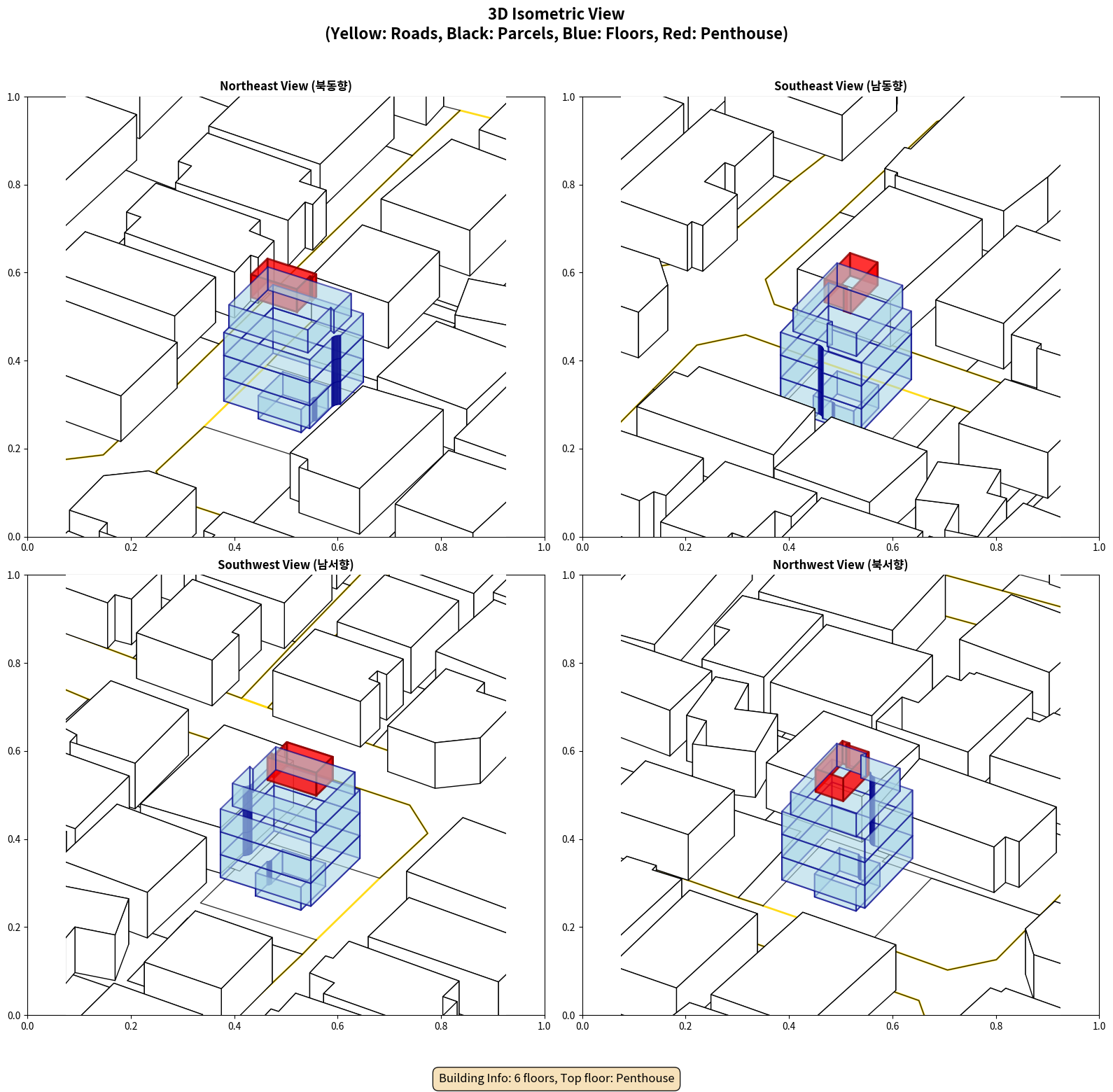 3D Isometric View
(Yellow: Roads, Black: Parcels, Blue: Floors, Red: Penthouse)

Northeast View (북동향)

1.0
0.8
0.6
0.4
0.2
0.0
0.0 0.2 0.4 0.6 0.8 1.0

Southeast View (남동향)

1.0
0.8
0.6
0.4
0.2
0.0
0.0 0.2 0.4 0.6 0.8 1.0

Southwest View (남서향)

1.0
0.8
0.6
0.4
0.2
0.0
0.0 0.2 0.4 0.6 0.8 1.0

Northwest View (북서향)

1.0
0.8
0.6
0.4
0.2
0.0
0.0 0.2 0.4 0.6 0.8 1.0

Building Info: 6 floors, Top floor: Penthouse