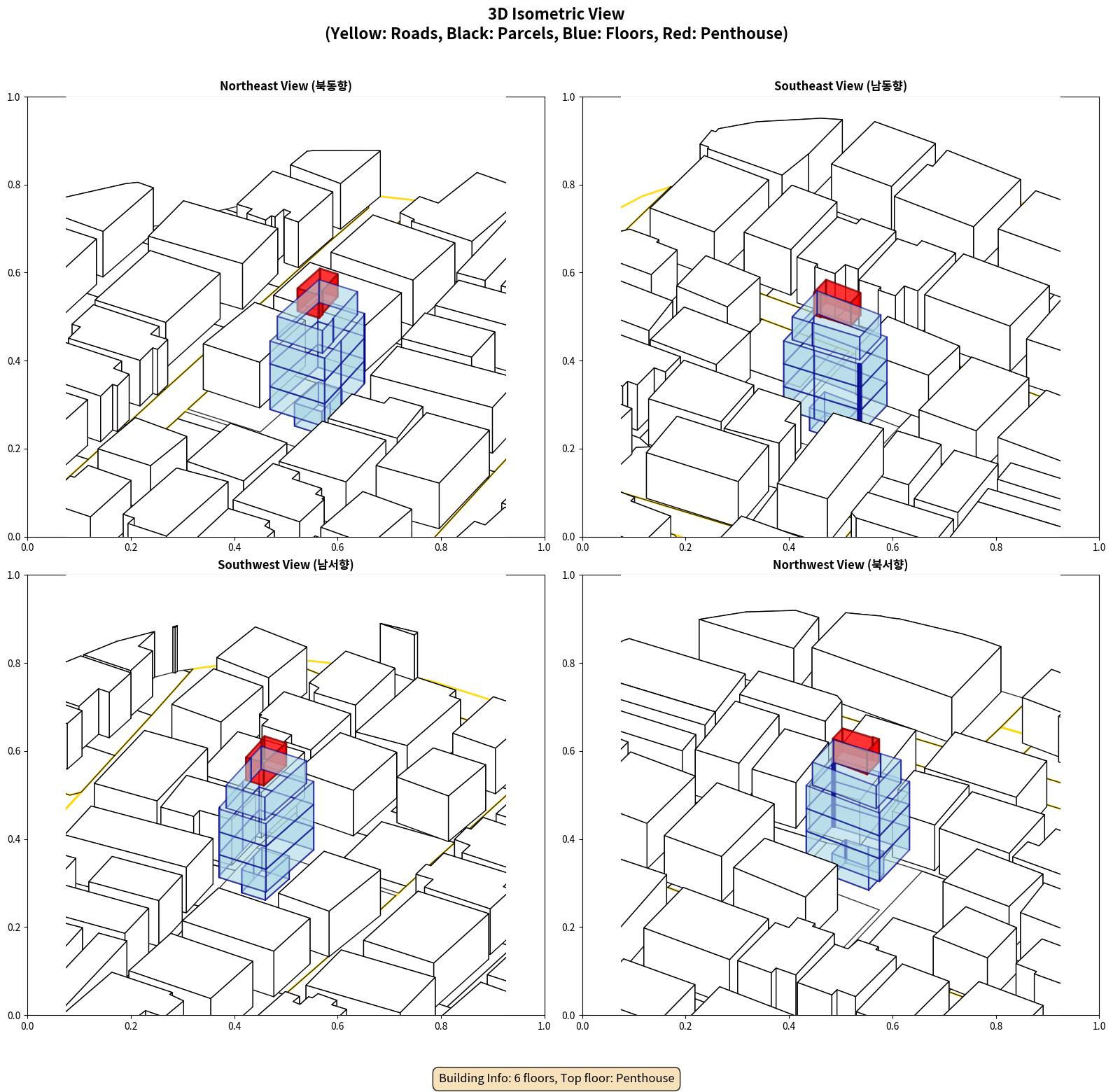 3D Isometric View
(Yellow: Roads, Black: Parcels, Blue: Floors, Red: Penthouse)

Northeast View (북동향)

1.0
0.8
0.6
0.4
0.2
0.0
0.0 0.2 0.4 0.6 0.8 1.0

Southeast View (남동향)

1.0
0.8
0.6
0.4
0.2
0.0
0.0 0.2 0.4 0.6 0.8 1.0

Southwest View (남서향)

1.0
0.8
0.6
0.4
0.2
0.0
0.0 0.2 0.4 0.6 0.8 1.0

Northwest View (북서향)

1.0
0.8
0.6
0.4
0.2
0.0
0.0 0.2 0.4 0.6 0.8 1.0

Building Info: 6 floors, Top floor: Penthouse