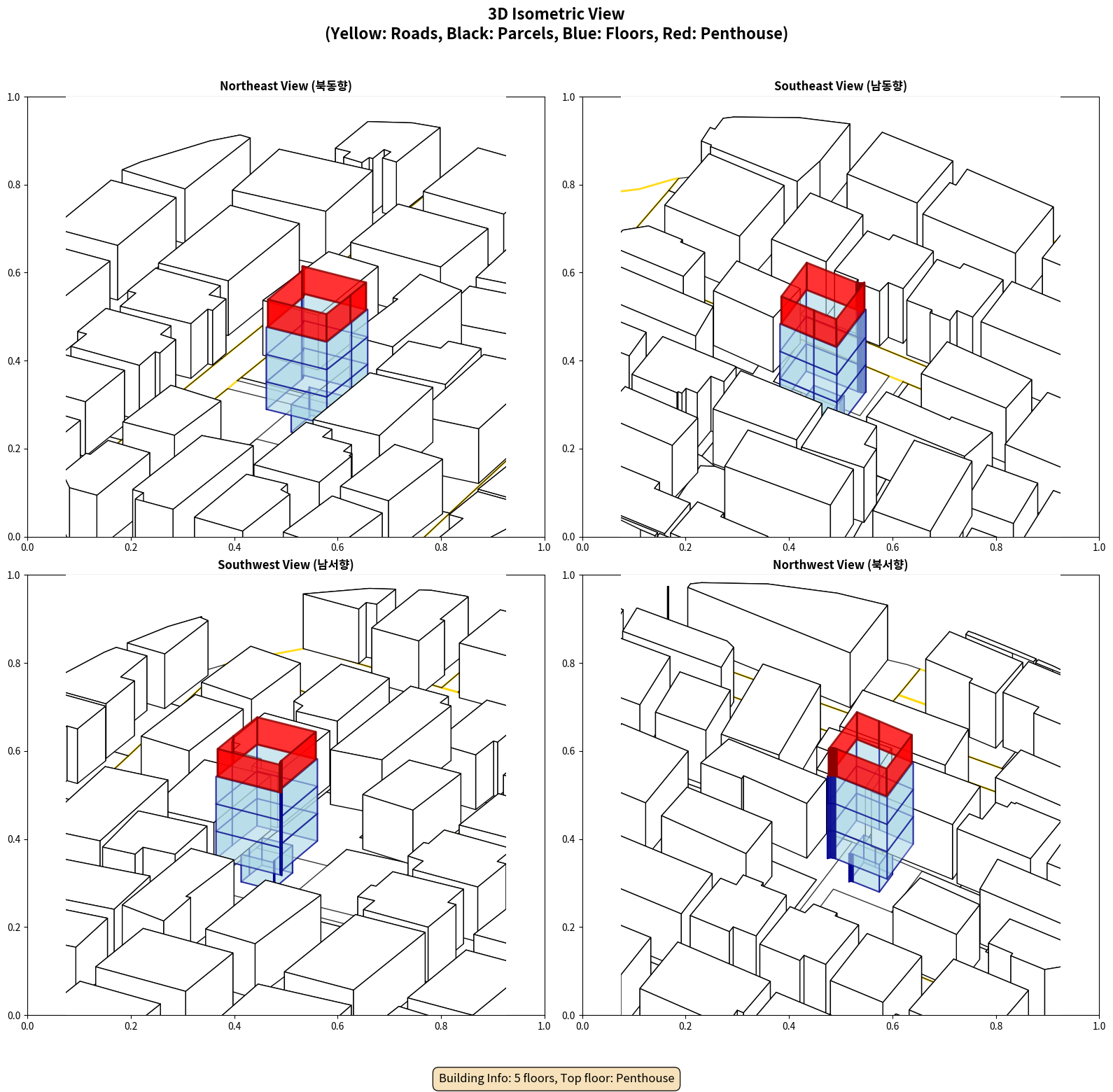 3D Isometric View
(Yellow: Roads, Black: Parcels, Blue: Floors, Red: Penthouse)

Northeast View (북동향)

1.0
0.8
0.6
0.4
0.2
0.0
0.0 0.2 0.4 0.6 0.8 1.0

Southeast View (남동향)

1.0
0.8
0.6
0.4
0.2
0.0
0.0 0.2 0.4 0.6 0.8 1.0

Southwest View (남서향)

1.0
0.8
0.6
0.4
0.2
0.0
0.0 0.2 0.4 0.6 0.8 1.0

Northwest View (북서향)

1.0
0.8
0.6
0.4
0.2
0.0
0.0 0.2 0.4 0.6 0.8 1.0

Building Info: 5 floors, Top floor: Penthouse