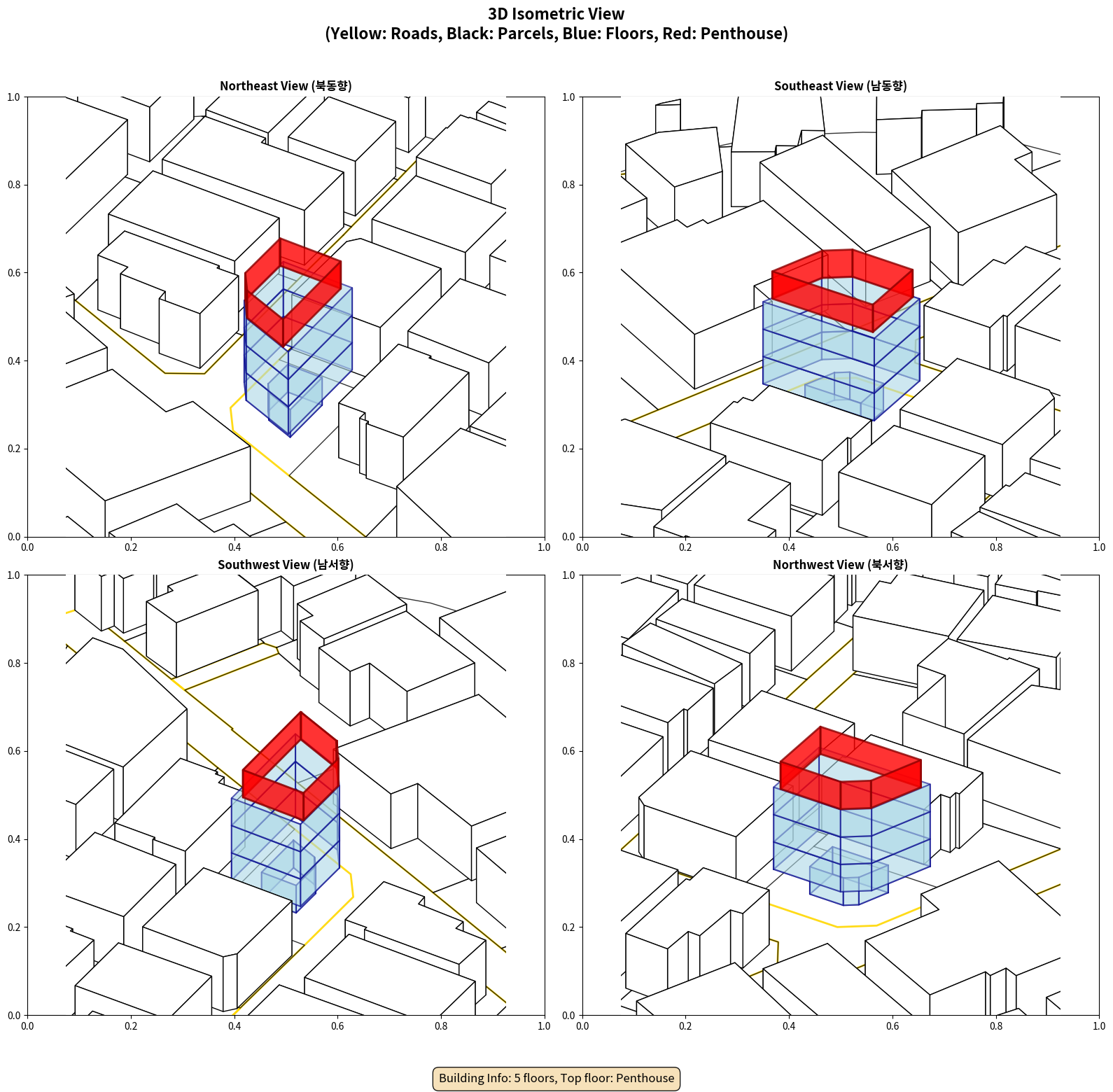 3D Isometric View
(Yellow: Roads, Black: Parcels, Blue: Floors, Red: Penthouse)

Northeast View (북동향)

1.0
0.8
0.6
0.4
0.2
0.0
0.0 0.2 0.4 0.6 0.8 1.0

Southeast View (남동향)

1.0
0.8
0.6
0.4
0.2
0.0
0.0 0.2 0.4 0.6 0.8 1.0

Southwest View (남서향)

1.0
0.8
0.6
0.4
0.2
0.0
0.0 0.2 0.4 0.6 0.8 1.0

Northwest View (북서향)

1.0
0.8
0.6
0.4
0.2
0.0
0.0 0.2 0.4 0.6 0.8 1.0

Building Info: 5 floors, Top floor: Penthouse