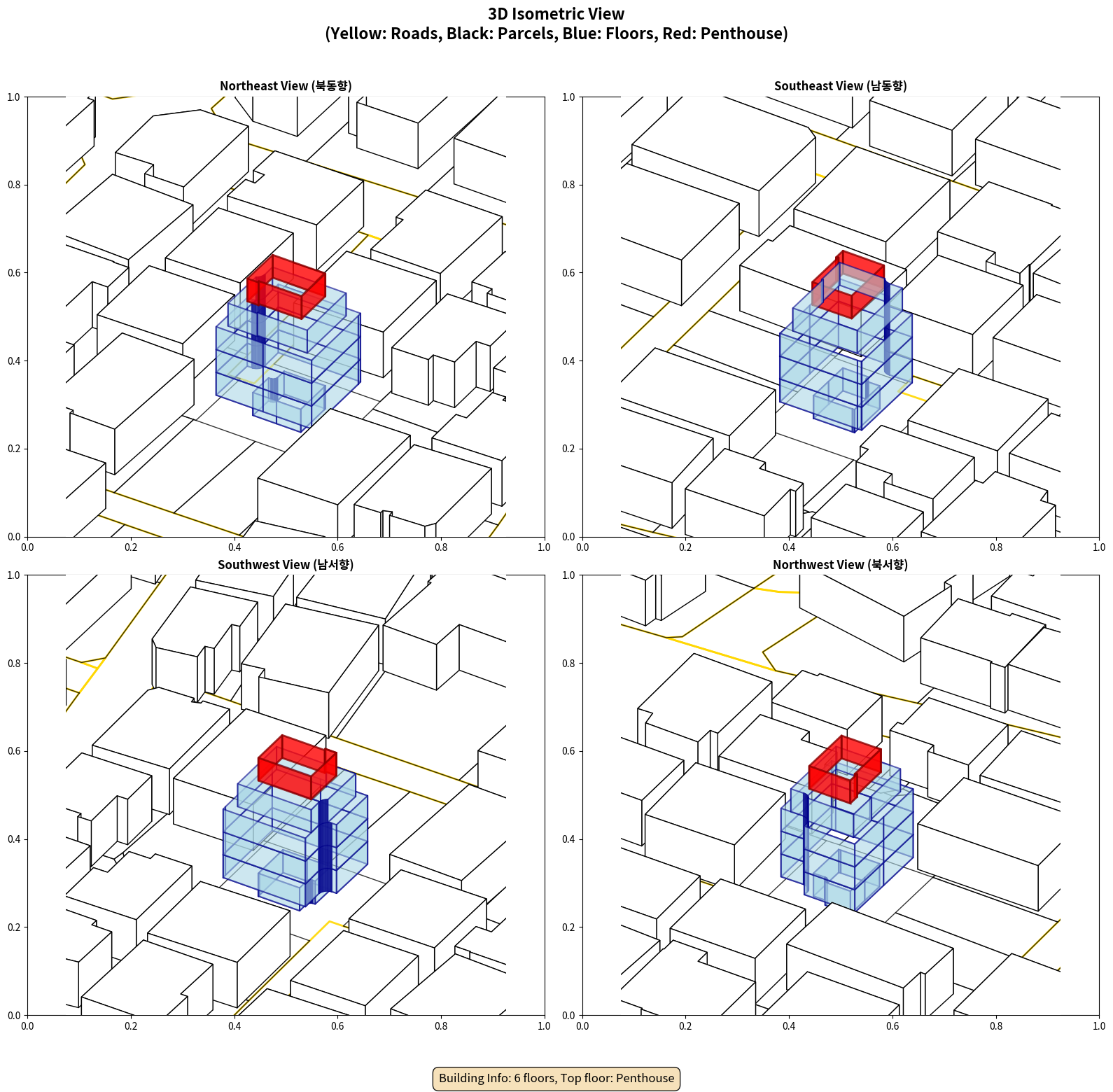 3D Isometric View
(Yellow: Roads, Black: Parcels, Blue: Floors, Red: Penthouse)

Northeast View (북동향)

1.0
0.8
0.6
0.4
0.2
0.0
0.0 0.2 0.4 0.6 0.8 1.0

Southeast View (남동향)

1.0
0.8
0.6
0.4
0.2
0.0
0.0 0.2 0.4 0.6 0.8 1.0

Southwest View (남서향)

1.0
0.8
0.6
0.4
0.2
0.0
0.0 0.2 0.4 0.6 0.8 1.0

Northwest View (북서향)

1.0
0.8
0.6
0.4
0.2
0.0
0.0 0.2 0.4 0.6 0.8 1.0

Building Info: 6 floors, Top floor: Penthouse