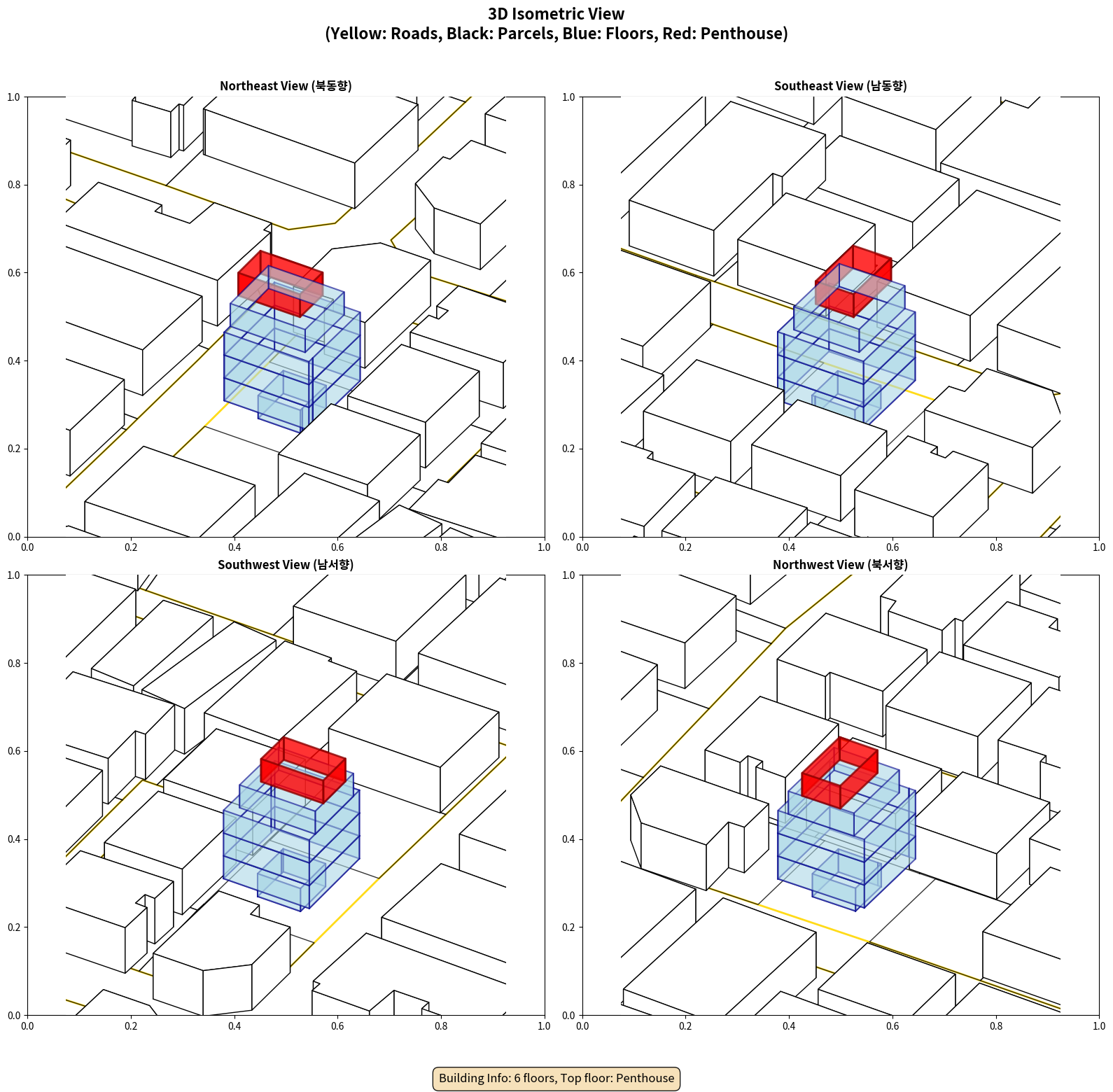 3D Isometric View
(Yellow: Roads, Black: Parcels, Blue: Floors, Red: Penthouse)

Northeast View (북동향)

1.0
0.8
0.6
0.4
0.2
0.0
0.0 0.2 0.4 0.6 0.8 1.0

Southeast View (남동향)

1.0
0.8
0.6
0.4
0.2
0.0
0.0 0.2 0.4 0.6 0.8 1.0

Southwest View (남서향)

1.0
0.8
0.6
0.4
0.2
0.0
0.0 0.2 0.4 0.6 0.8 1.0

Northwest View (북서향)

1.0
0.8
0.6
0.4
0.2
0.0
0.0 0.2 0.4 0.6 0.8 1.0

Building Info: 6 floors, Top floor: Penthouse