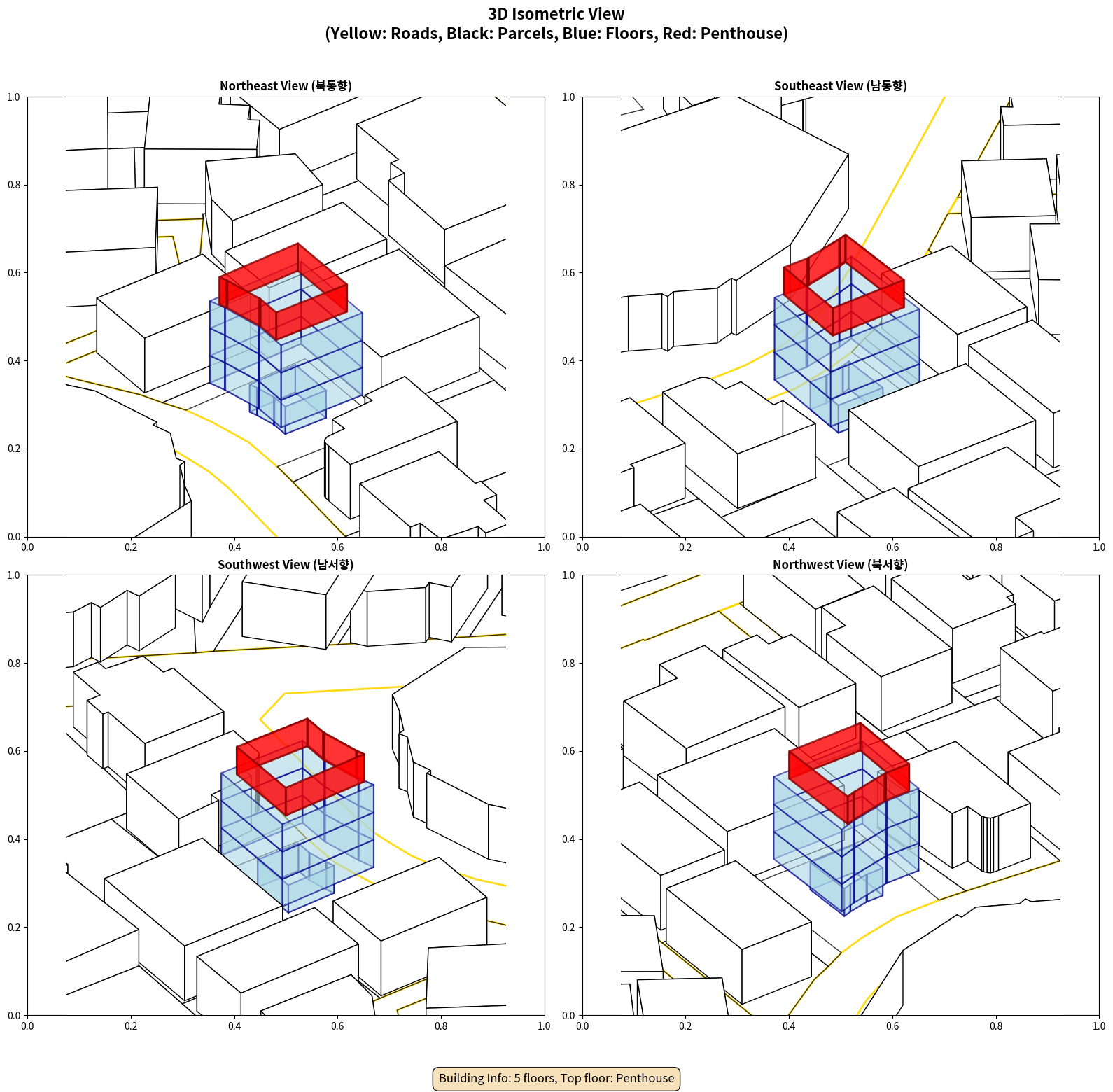 3D Isometric View
(Yellow: Roads, Black: Parcels, Blue: Floors, Red: Penthouse)

Northeast View (북동향)

1.0
0.8
0.6
0.4
0.2
0.0
0.0 0.2 0.4 0.6 0.8 1.0

Southeast View (남동향)

1.0
0.8
0.6
0.4
0.2
0.0
0.0 0.2 0.4 0.6 0.8 1.0

Southwest View (남서향)

1.0
0.8
0.6
0.4
0.2
0.0
0.0 0.2 0.4 0.6 0.8 1.0

Northwest View (북서향)

1.0
0.8
0.6
0.4
0.2
0.0
0.0 0.2 0.4 0.6 0.8 1.0

Building Info: 5 floors, Top floor: Penthouse