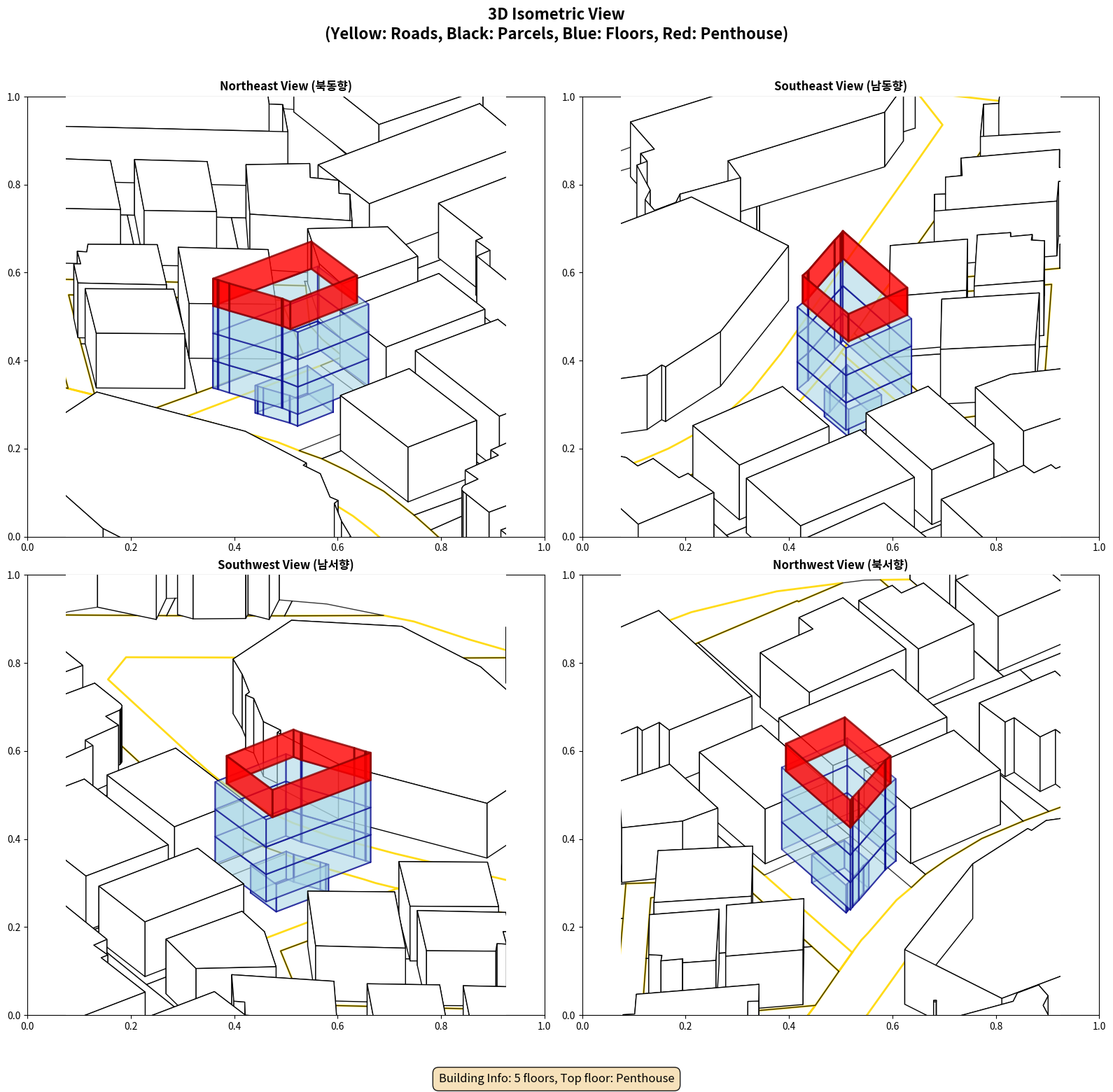 3D Isometric View
(Yellow: Roads, Black: Parcels, Blue: Floors, Red: Penthouse)

Northeast View (북동향)

1.0
0.8
0.6
0.4
0.2
0.0
0.0 0.2 0.4 0.6 0.8 1.0

Southeast View (남동향)

1.0
0.8
0.6
0.4
0.2
0.0
0.0 0.2 0.4 0.6 0.8 1.0

Southwest View (남서향)

1.0
0.8
0.6
0.4
0.2
0.0
0.0 0.2 0.4 0.6 0.8 1.0

Northwest View (북서향)

1.0
0.8
0.6
0.4
0.2
0.0
0.0 0.2 0.4 0.6 0.8 1.0

Building Info: 5 floors, Top floor: Penthouse