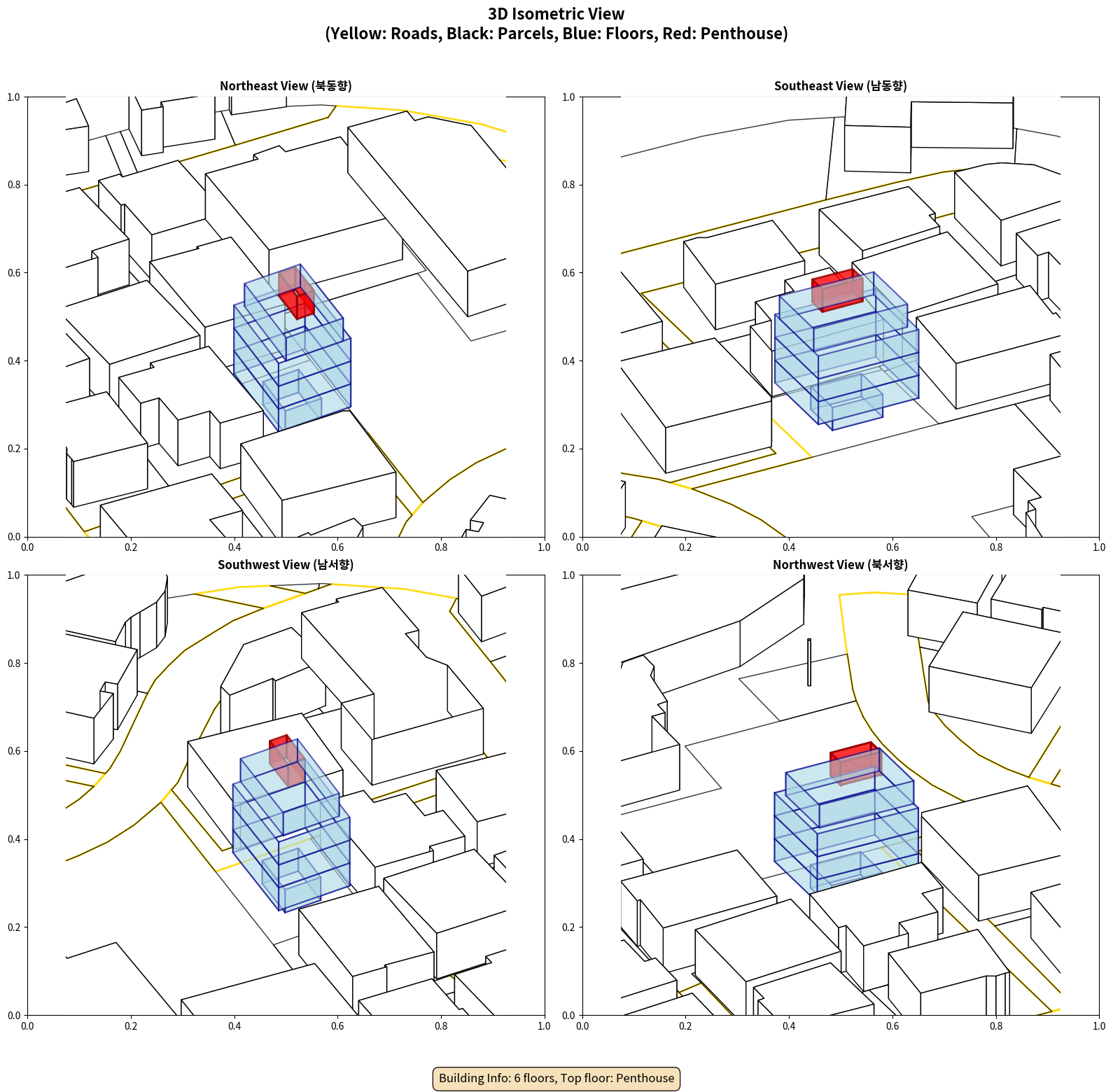 3D Isometric View
(Yellow: Roads, Black: Parcels, Blue: Floors, Red: Penthouse)

Northeast View (북동향)

1.0
0.8
0.6
0.4
0.2
0.0
0.0 0.2 0.4 0.6 0.8 1.0

Southeast View (남동향)

1.0
0.8
0.6
0.4
0.2
0.0
0.0 0.2 0.4 0.6 0.8 1.0

Southwest View (남서향)

1.0
0.8
0.6
0.4
0.2
0.0
0.0 0.2 0.4 0.6 0.8 1.0

Northwest View (북서향)

1.0
0.8
0.6
0.4
0.2
0.0
0.0 0.2 0.4 0.6 0.8 1.0

Building Info: 6 floors, Top floor: Penthouse