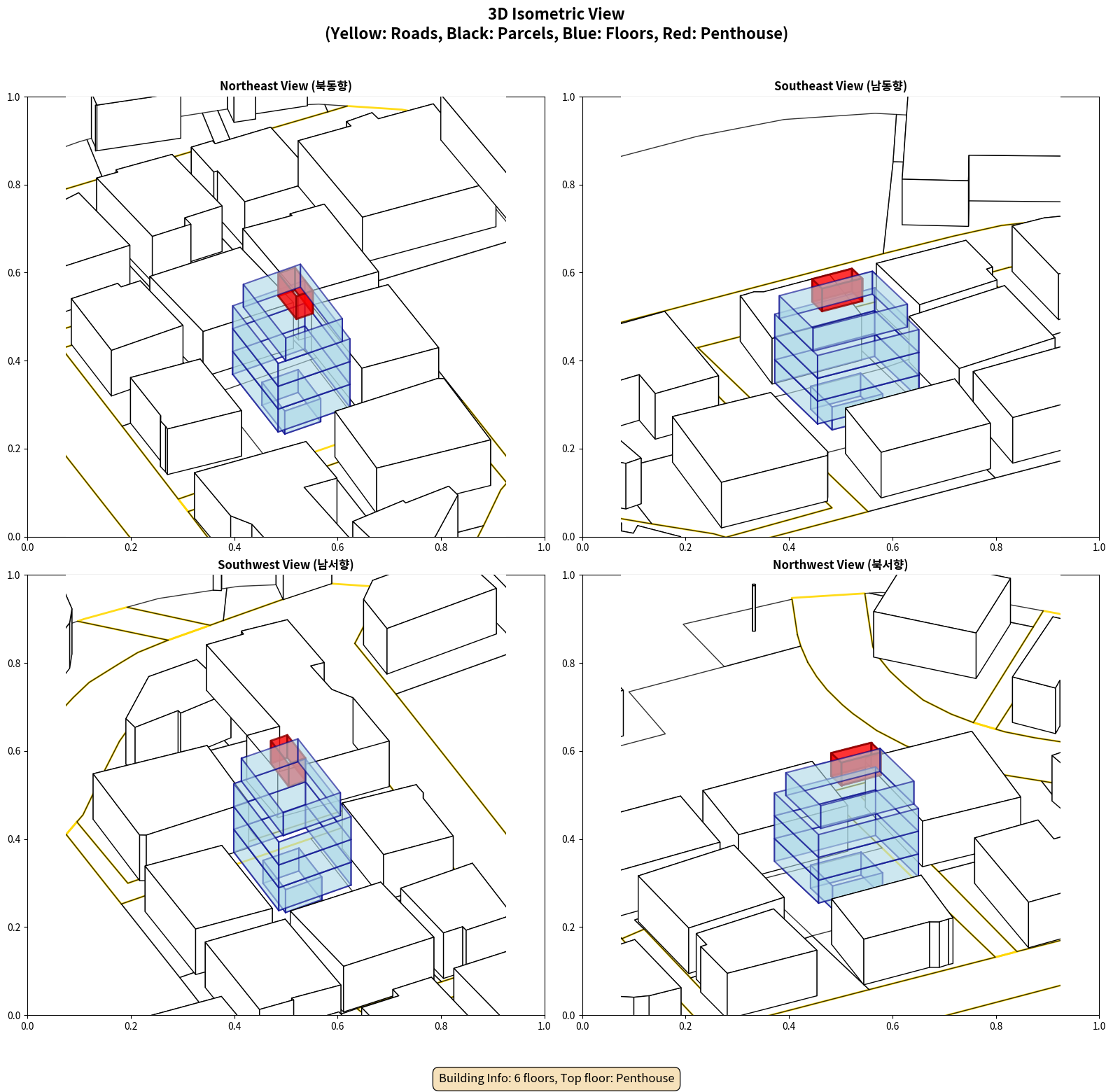 3D Isometric View
(Yellow: Roads, Black: Parcels, Blue: Floors, Red: Penthouse)

Northeast View (북동향)

1.0
0.8
0.6
0.4
0.2
0.0
0.0 0.2 0.4 0.6 0.8 1.0

Southeast View (남동향)

1.0
0.8
0.6
0.4
0.2
0.0
0.0 0.2 0.4 0.6 0.8 1.0

Southwest View (남서향)

1.0
0.8
0.6
0.4
0.2
0.0
0.0 0.2 0.4 0.6 0.8 1.0

Northwest View (북서향)

1.0
0.8
0.6
0.4
0.2
0.0
0.0 0.2 0.4 0.6 0.8 1.0

Building Info: 6 floors, Top floor: Penthouse