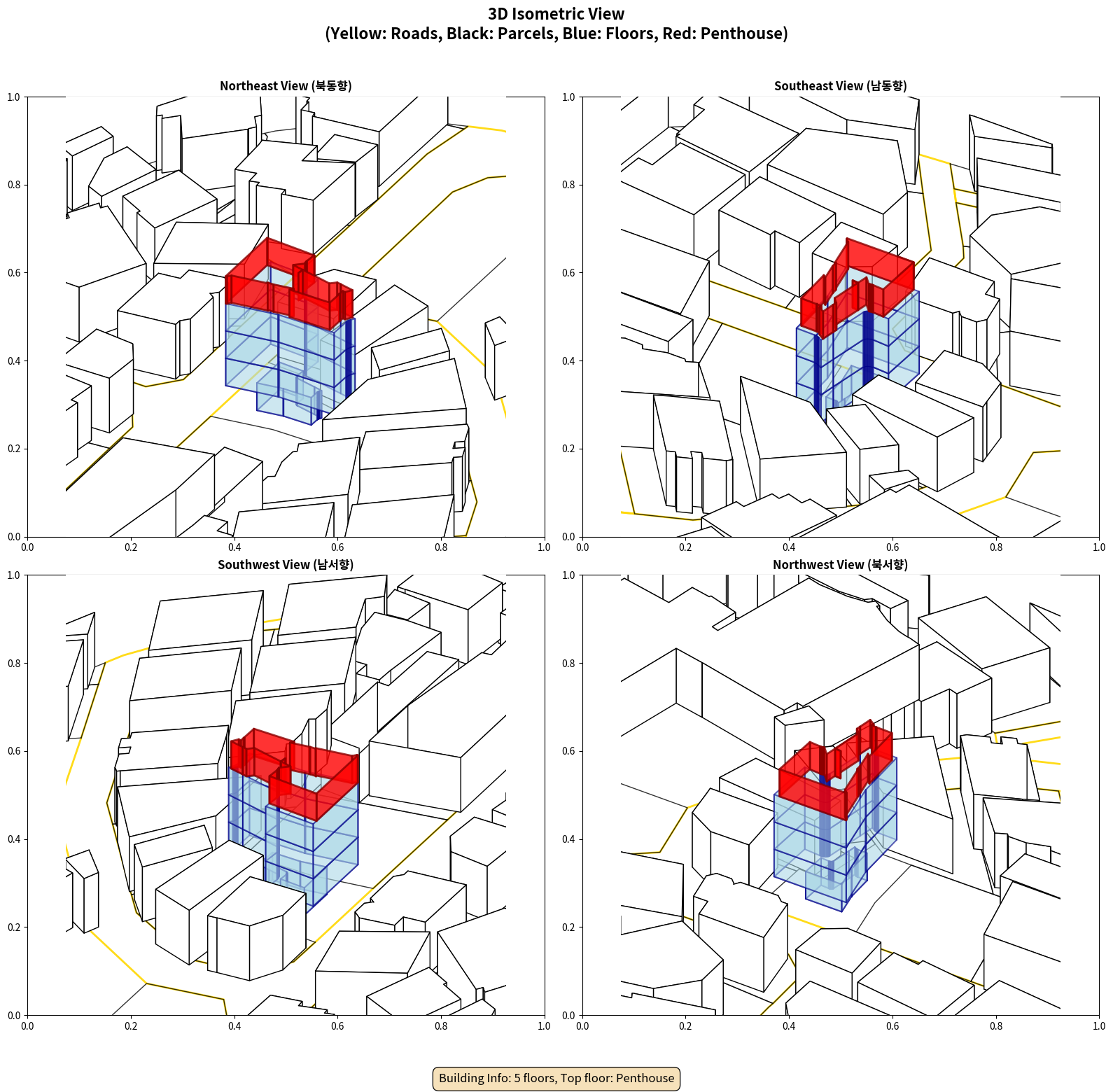 3D Isometric View
(Yellow: Roads, Black: Parcels, Blue: Floors, Red: Penthouse)

Northeast View (북동향)

1.0
0.8
0.6
0.4
0.2
0.0
0.0 0.2 0.4 0.6 0.8 1.0

Southeast View (남동향)

1.0
0.8
0.6
0.4
0.2
0.0
0.0 0.2 0.4 0.6 0.8 1.0

Southwest View (남서향)

1.0
0.8
0.6
0.4
0.2
0.0
0.0 0.2 0.4 0.6 0.8 1.0

Northwest View (북서향)

1.0
0.8
0.6
0.4
0.2
0.0
0.0 0.2 0.4 0.6 0.8 1.0

Building Info: 5 floors, Top floor: Penthouse