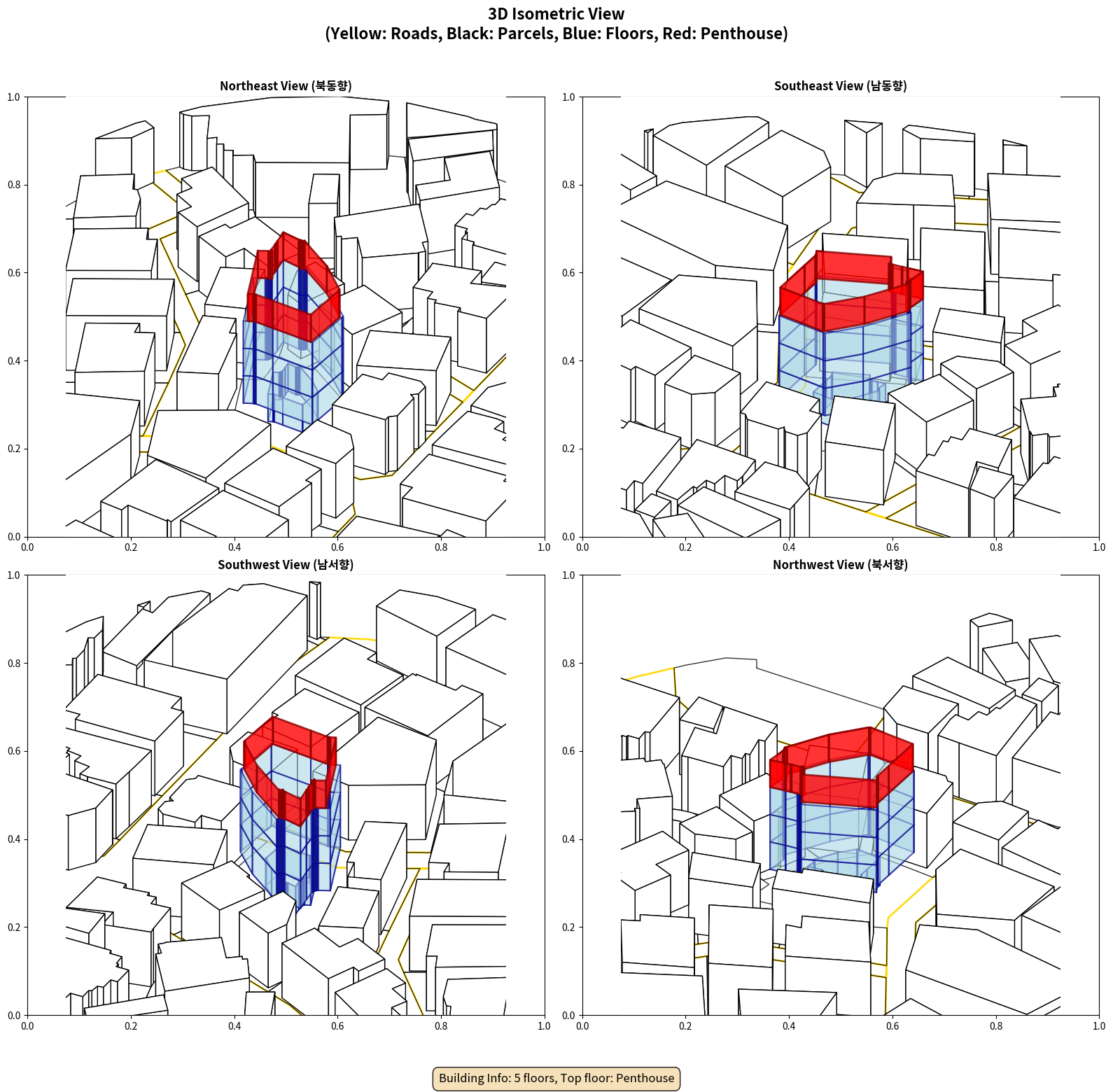 3D Isometric View
(Yellow: Roads, Black: Parcels, Blue: Floors, Red: Penthouse)

Northeast View (북동향)

1.0
0.8
0.6
0.4
0.2
0.0
0.0 0.2 0.4 0.6 0.8 1.0

Southeast View (남동향)

1.0
0.8
0.6
0.4
0.2
0.0
0.0 0.2 0.4 0.6 0.8 1.0

Southwest View (남서향)

1.0
0.8
0.6
0.4
0.2
0.0
0.0 0.2 0.4 0.6 0.8 1.0

Northwest View (북서향)

1.0
0.8
0.6
0.4
0.2
0.0
0.0 0.2 0.4 0.6 0.8 1.0

Building Info: 5 floors, Top floor: Penthouse