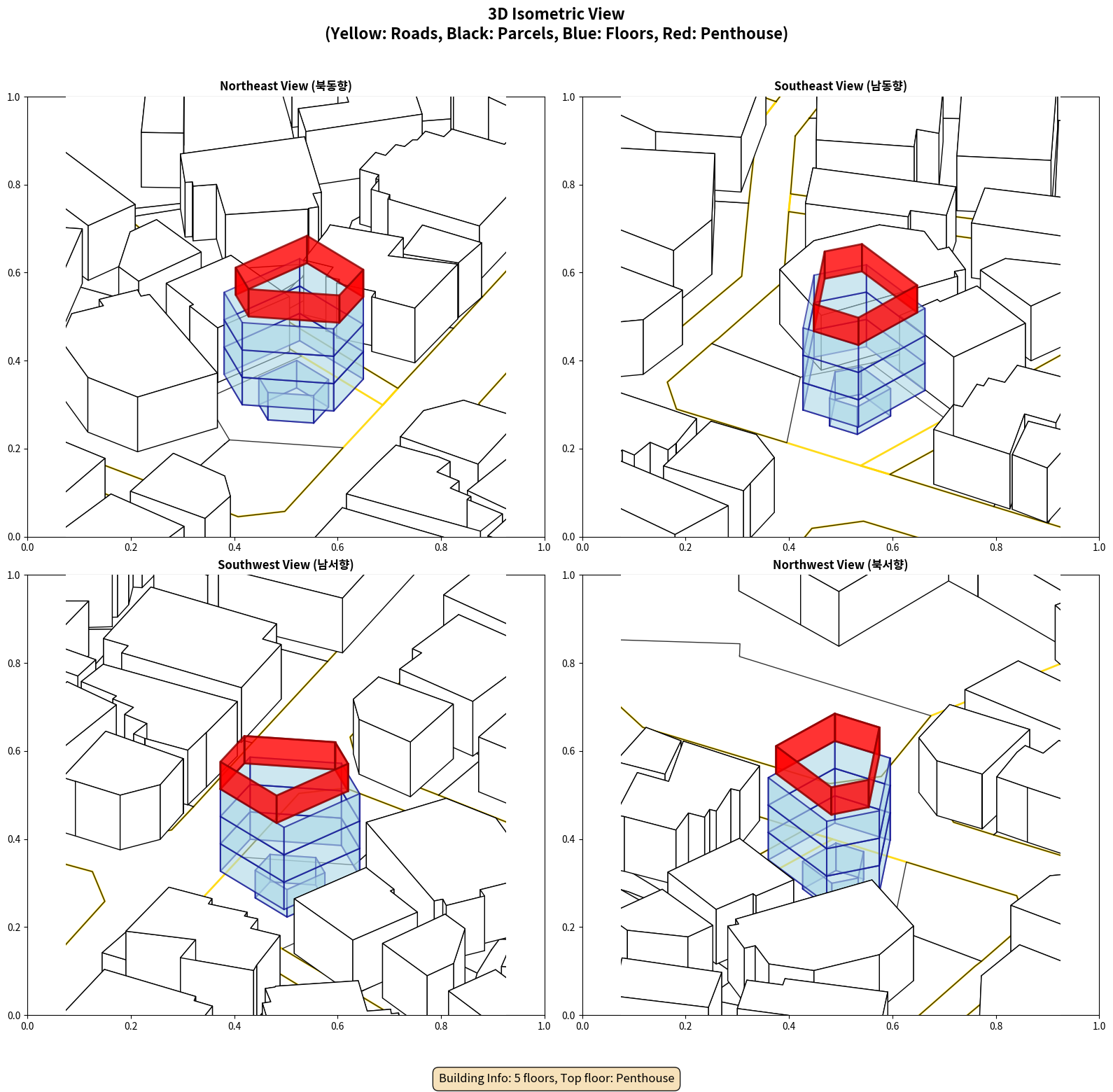 3D Isometric View
(Yellow: Roads, Black: Parcels, Blue: Floors, Red: Penthouse)

Northeast View (북동향)

1.0
0.8
0.6
0.4
0.2
0.0
0.0 0.2 0.4 0.6 0.8 1.0

Southeast View (남동향)

1.0
0.8
0.6
0.4
0.2
0.0
0.0 0.2 0.4 0.6 0.8 1.0

Southwest View (남서향)

1.0
0.8
0.6
0.4
0.2
0.0
0.0 0.2 0.4 0.6 0.8 1.0

Northwest View (북서향)

1.0
0.8
0.6
0.4
0.2
0.0
0.0 0.2 0.4 0.6 0.8 1.0

Building Info: 5 floors, Top floor: Penthouse