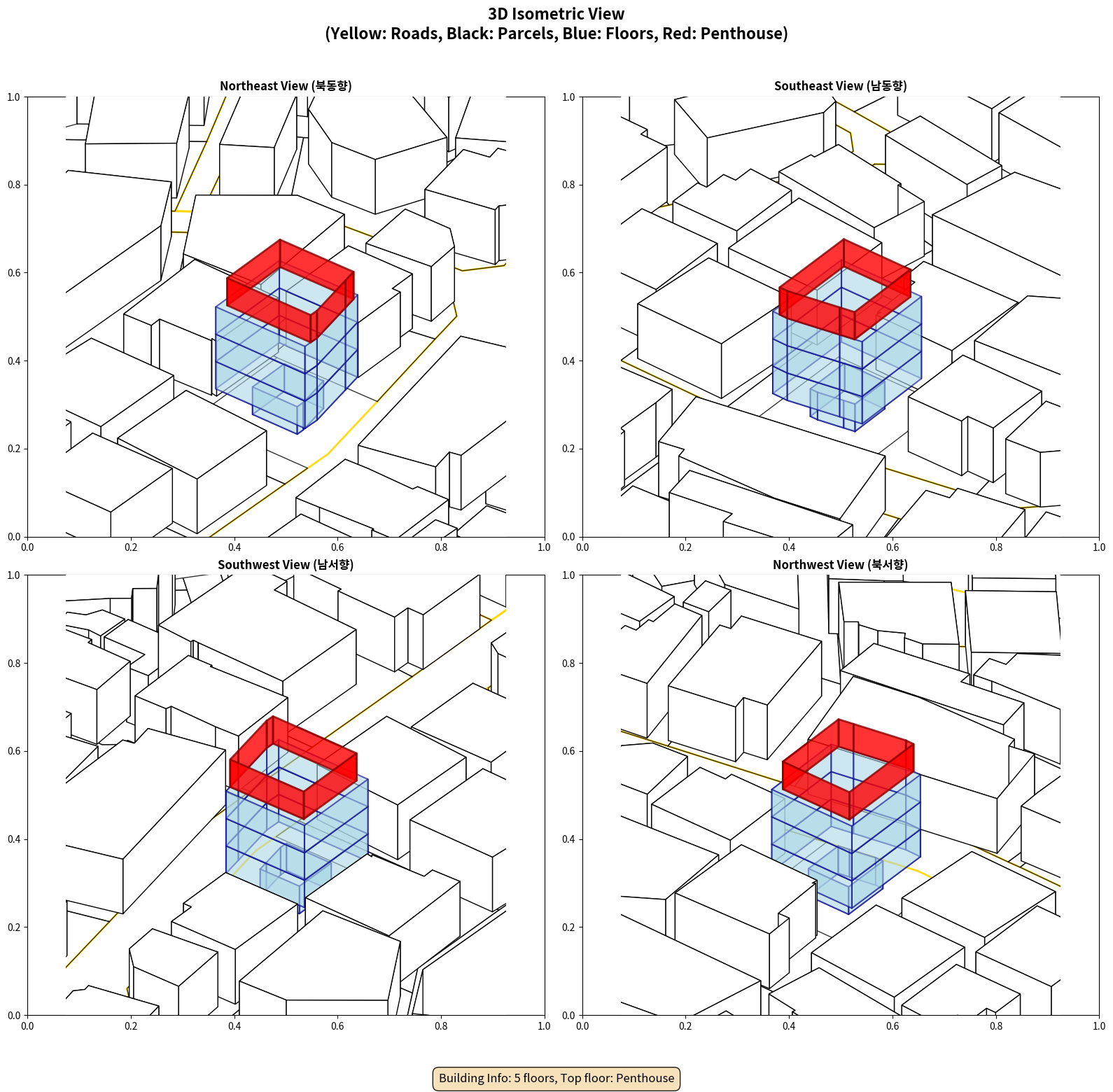 3D Isometric View
(Yellow: Roads, Black: Parcels, Blue: Floors, Red: Penthouse)

Northeast View (북동향)

1.0
0.8
0.6
0.4
0.2
0.0
0.0 0.2 0.4 0.6 0.8 1.0

Southeast View (남동향)

1.0
0.8
0.6
0.4
0.2
0.0
0.0 0.2 0.4 0.6 0.8 1.0

Southwest View (남서향)

1.0
0.8
0.6
0.4
0.2
0.0
0.0 0.2 0.4 0.6 0.8 1.0

Northwest View (북서향)

1.0
0.8
0.6
0.4
0.2
0.0
0.0 0.2 0.4 0.6 0.8 1.0

Building Info: 5 floors, Top floor: Penthouse