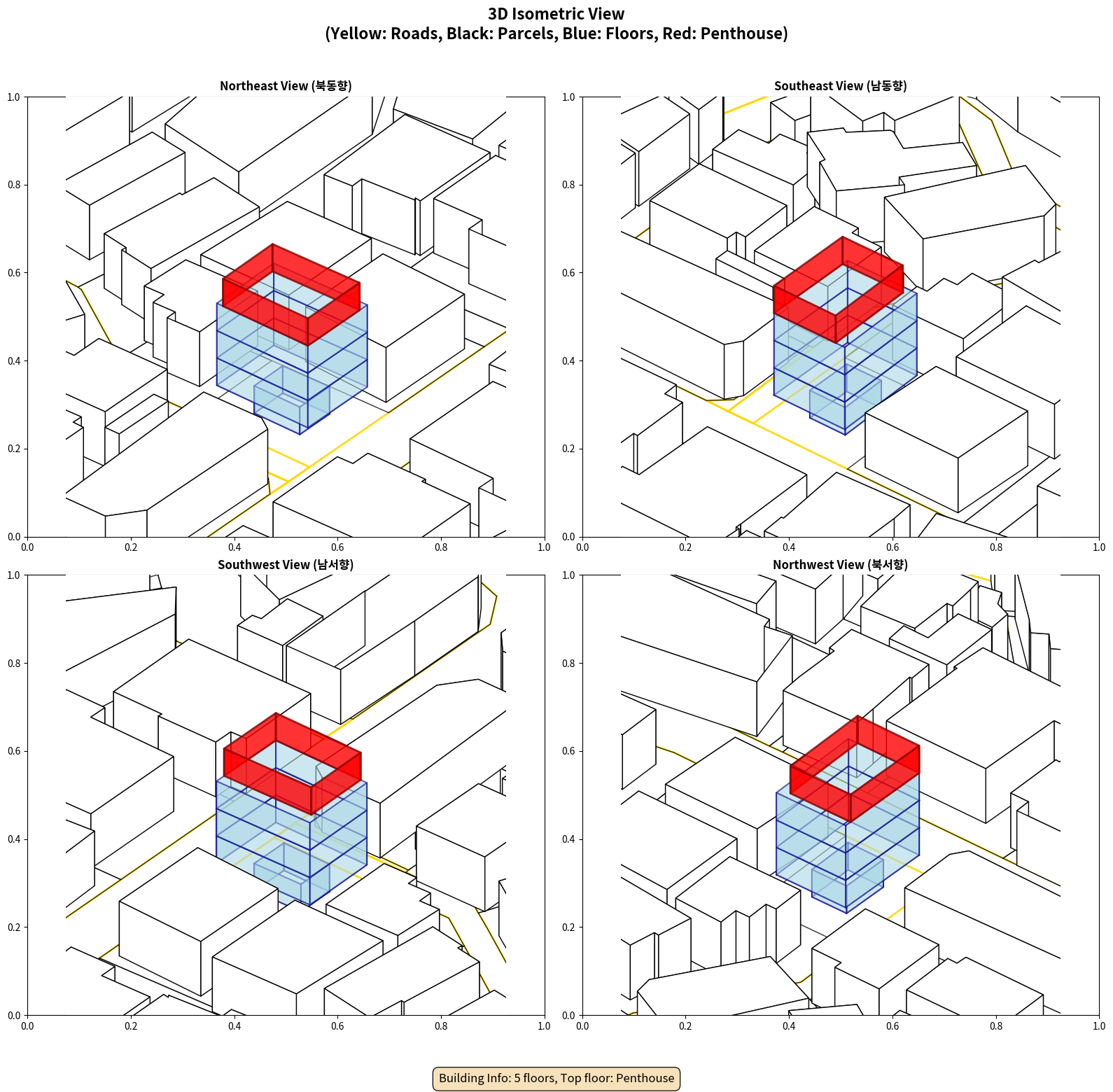 3D Isometric View
(Yellow: Roads, Black: Parcels, Blue: Floors, Red: Penthouse)

Northeast View (북동향)

1.0
0.8
0.6
0.4
0.2
0.0
0.0 0.2 0.4 0.6 0.8 1.0

Southeast View (남동향)

1.0
0.8
0.6
0.4
0.2
0.0
0.0 0.2 0.4 0.6 0.8 1.0

Southwest View (남서향)

1.0
0.8
0.6
0.4
0.2
0.0
0.0 0.2 0.4 0.6 0.8 1.0

Northwest View (북서향)

1.0
0.8
0.6
0.4
0.2
0.0
0.0 0.2 0.4 0.6 0.8 1.0

Building Info: 5 floors, Top floor: Penthouse