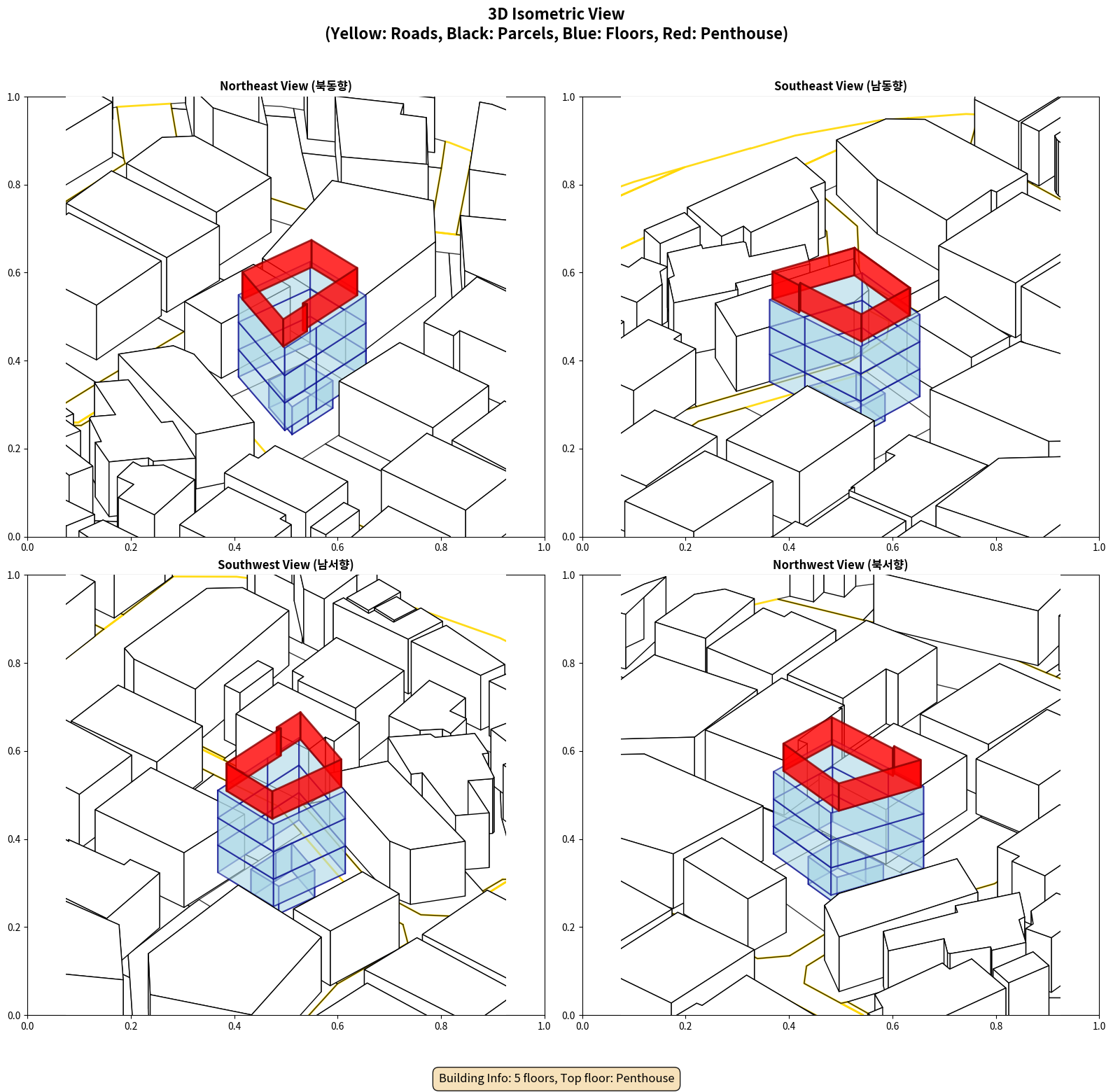 3D Isometric View
(Yellow: Roads, Black: Parcels, Blue: Floors, Red: Penthouse)

Northeast View (북동향)

1.0
0.8
0.6
0.4
0.2
0.0
0.0 0.2 0.4 0.6 0.8 1.0

Southeast View (남동향)

1.0
0.8
0.6
0.4
0.2
0.0
0.0 0.2 0.4 0.6 0.8 1.0

Southwest View (남서향)

1.0
0.8
0.6
0.4
0.2
0.0
0.0 0.2 0.4 0.6 0.8 1.0

Northwest View (북서향)

1.0
0.8
0.6
0.4
0.2
0.0
0.0 0.2 0.4 0.6 0.8 1.0

Building Info: 5 floors, Top floor: Penthouse