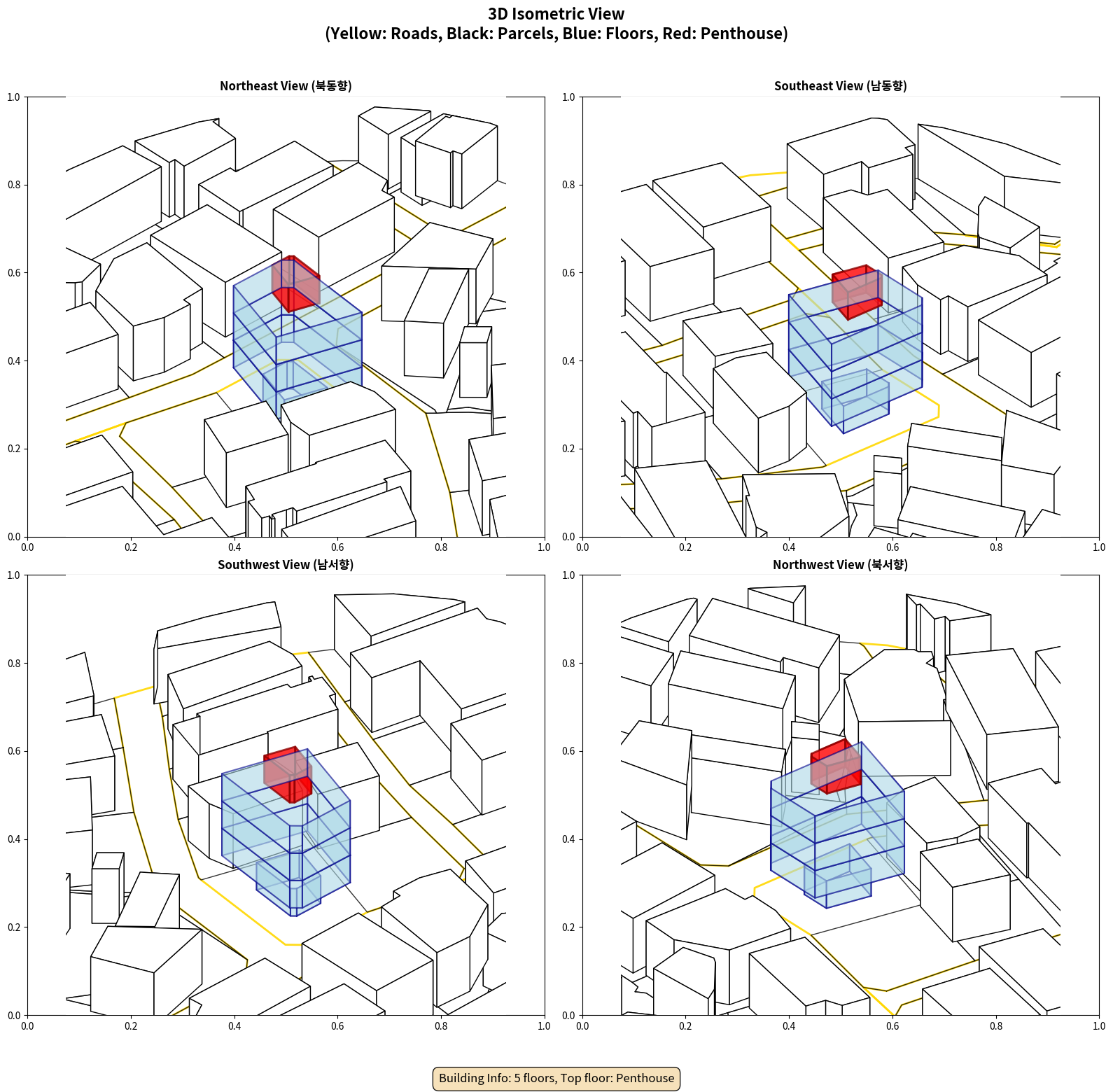 3D Isometric View
(Yellow: Roads, Black: Parcels, Blue: Floors, Red: Penthouse)

Northeast View (북동향)

1.0
0.8
0.6
0.4
0.2
0.0
0.0 0.2 0.4 0.6 0.8 1.0

Southeast View (남동향)

1.0
0.8
0.6
0.4
0.2
0.0
0.0 0.2 0.4 0.6 0.8 1.0

Southwest View (남서향)

1.0
0.8
0.6
0.4
0.2
0.0
0.0 0.2 0.4 0.6 0.8 1.0

Northwest View (북서향)

1.0
0.8
0.6
0.4
0.2
0.0
0.0 0.2 0.4 0.6 0.8 1.0

Building Info: 5 floors, Top floor: Penthouse