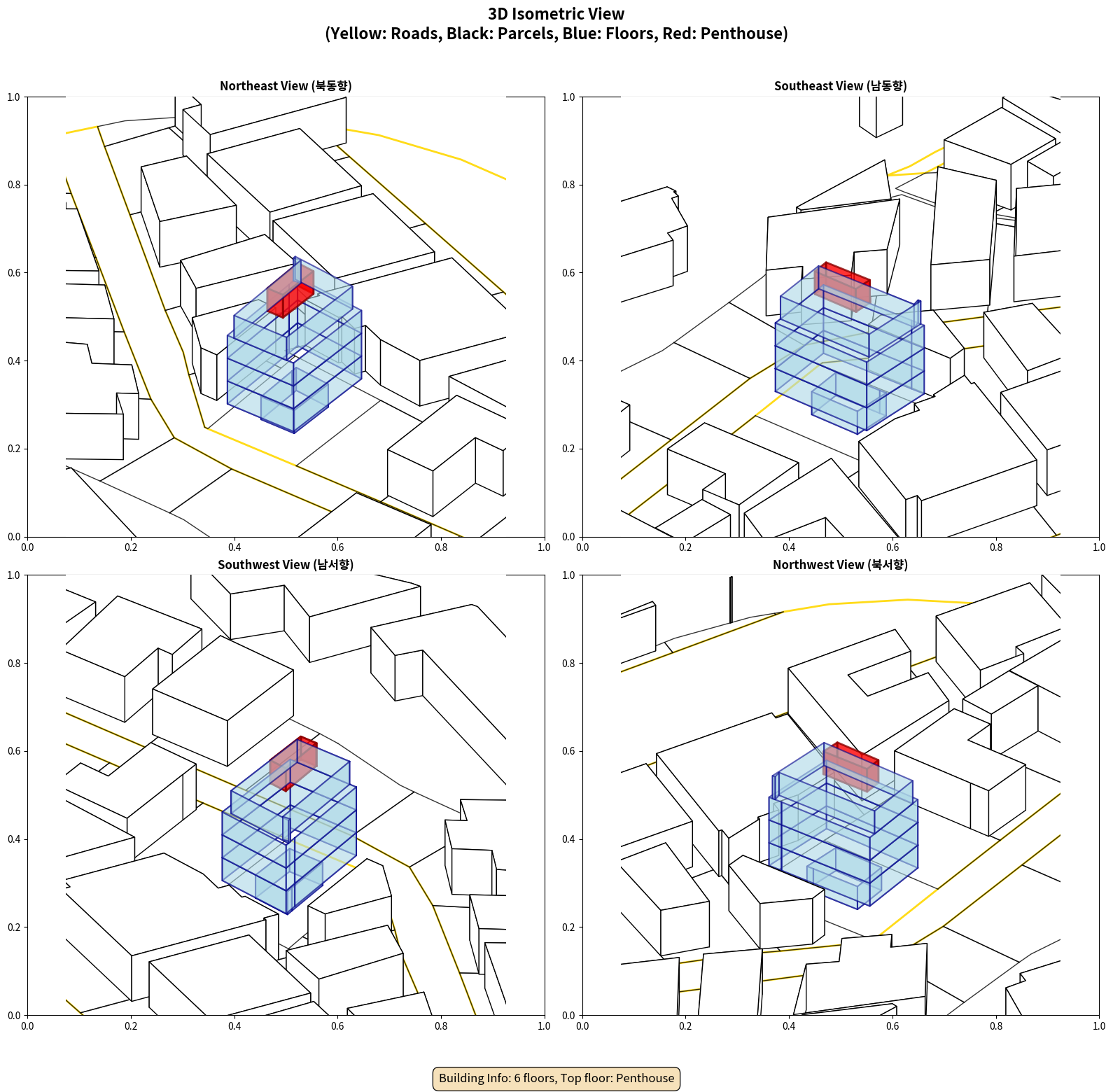 3D Isometric View
(Yellow: Roads, Black: Parcels, Blue: Floors, Red: Penthouse)

Northeast View (북동향)

1.0
0.8
0.6
0.4
0.2
0.0
0.0 0.2 0.4 0.6 0.8 1.0

Southeast View (남동향)

1.0
0.8
0.6
0.4
0.2
0.0
0.0 0.2 0.4 0.6 0.8 1.0

Southwest View (남서향)

1.0
0.8
0.6
0.4
0.2
0.0
0.0 0.2 0.4 0.6 0.8 1.0

Northwest View (북서향)

1.0
0.8
0.6
0.4
0.2
0.0
0.0 0.2 0.4 0.6 0.8 1.0

Building Info: 6 floors, Top floor: Penthouse