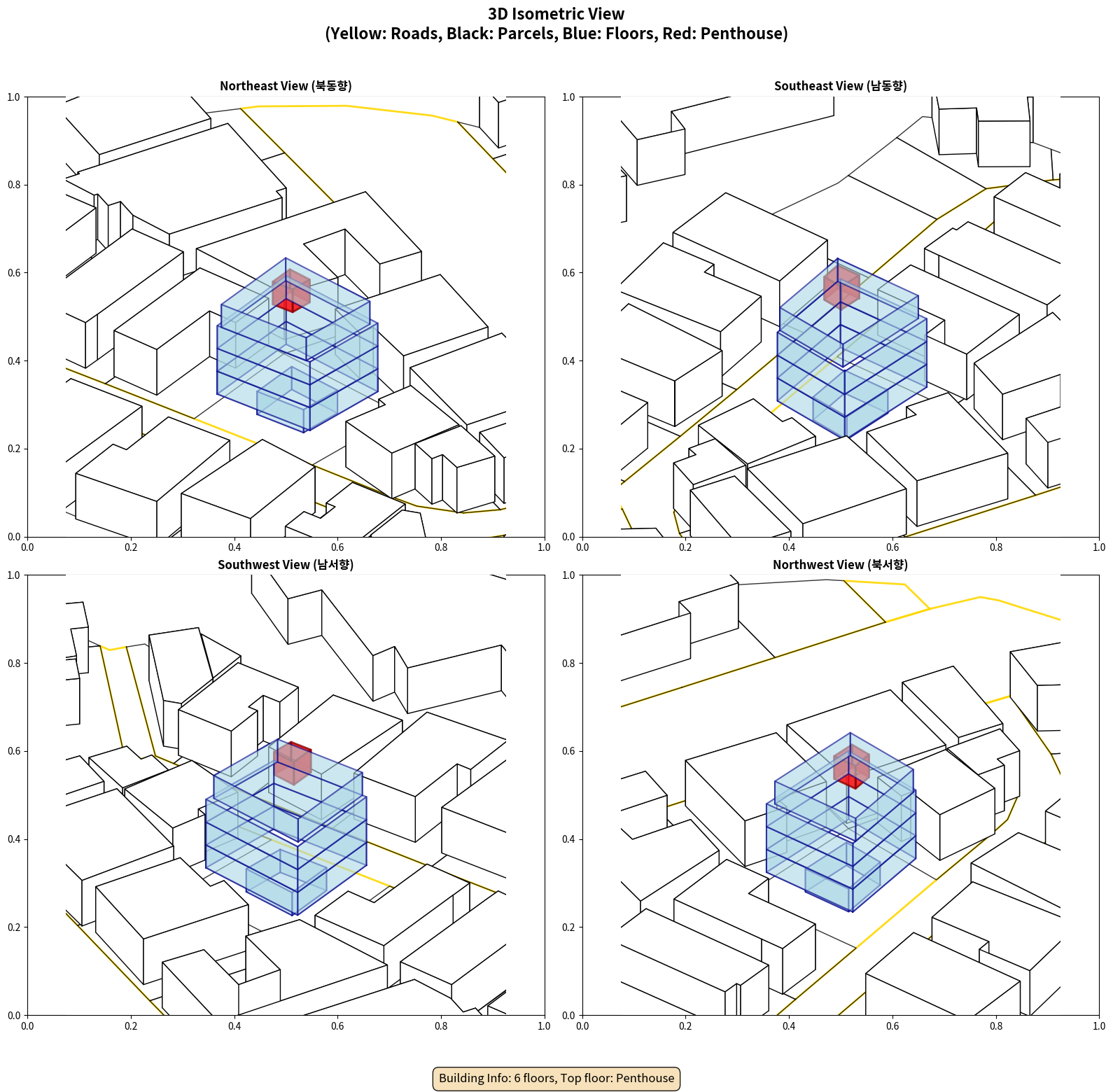 3D Isometric View
(Yellow: Roads, Black: Parcels, Blue: Floors, Red: Penthouse)

Northeast View (북동향)

1.0
0.8
0.6
0.4
0.2
0.0
0.0 0.2 0.4 0.6 0.8 1.0

Southeast View (남동향)

1.0
0.8
0.6
0.4
0.2
0.0
0.0 0.2 0.4 0.6 0.8 1.0

Southwest View (남서향)

1.0
0.8
0.6
0.4
0.2
0.0
0.0 0.2 0.4 0.6 0.8 1.0

Northwest View (북서향)

1.0
0.8
0.6
0.4
0.2
0.0
0.0 0.2 0.4 0.6 0.8 1.0

Building Info: 6 floors, Top floor: Penthouse