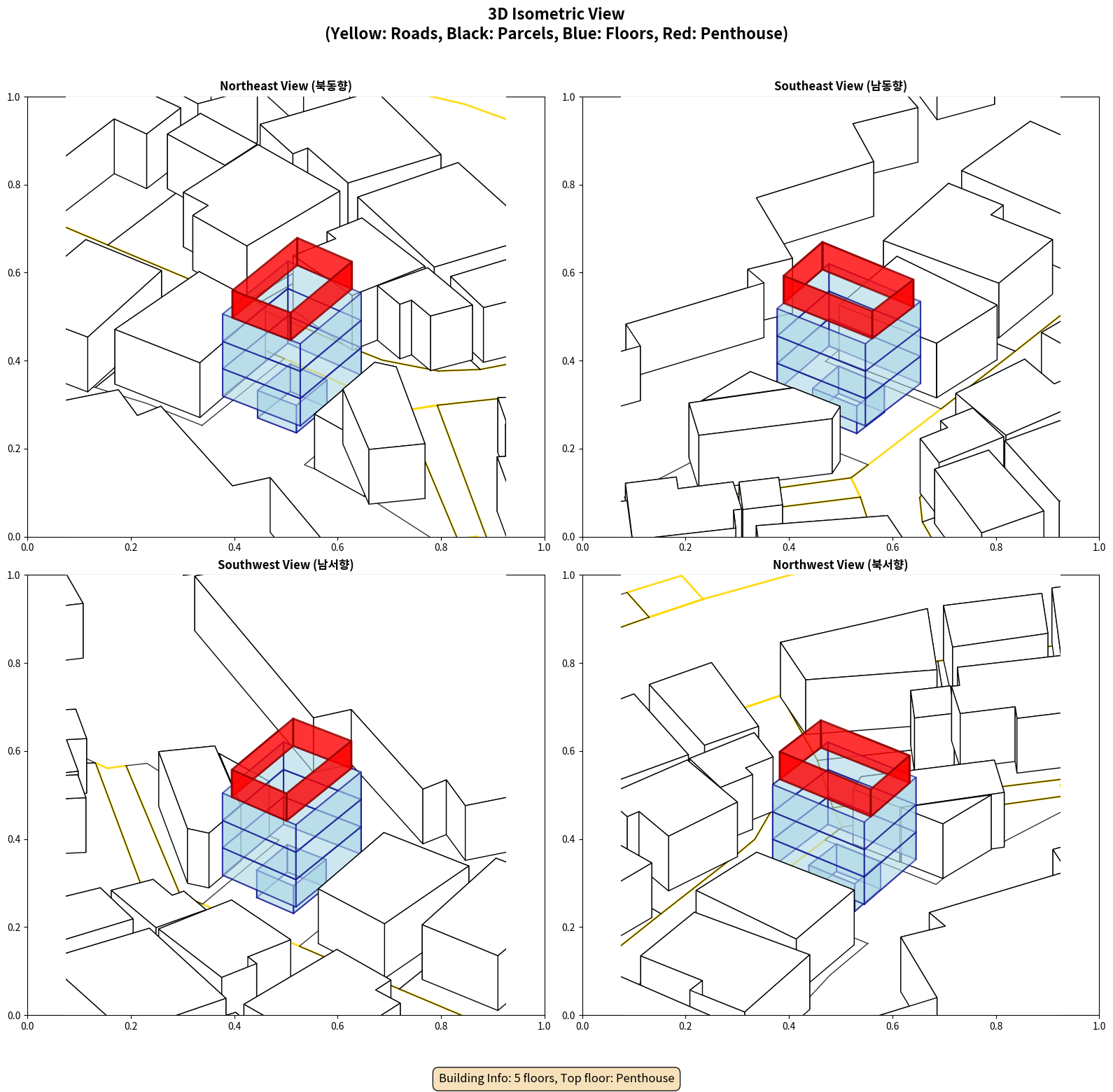 3D Isometric View
(Yellow: Roads, Black: Parcels, Blue: Floors, Red: Penthouse)

Northeast View (북동향)

1.0
0.8
0.6
0.4
0.2
0.0
0.0 0.2 0.4 0.6 0.8 1.0

Southeast View (남동향)

1.0
0.8
0.6
0.4
0.2
0.0
0.0 0.2 0.4 0.6 0.8 1.0

Southwest View (남서향)

1.0
0.8
0.6
0.4
0.2
0.0
0.0 0.2 0.4 0.6 0.8 1.0

Northwest View (북서향)

1.0
0.8
0.6
0.4
0.2
0.0
0.0 0.2 0.4 0.6 0.8 1.0

Building Info: 5 floors, Top floor: Penthouse