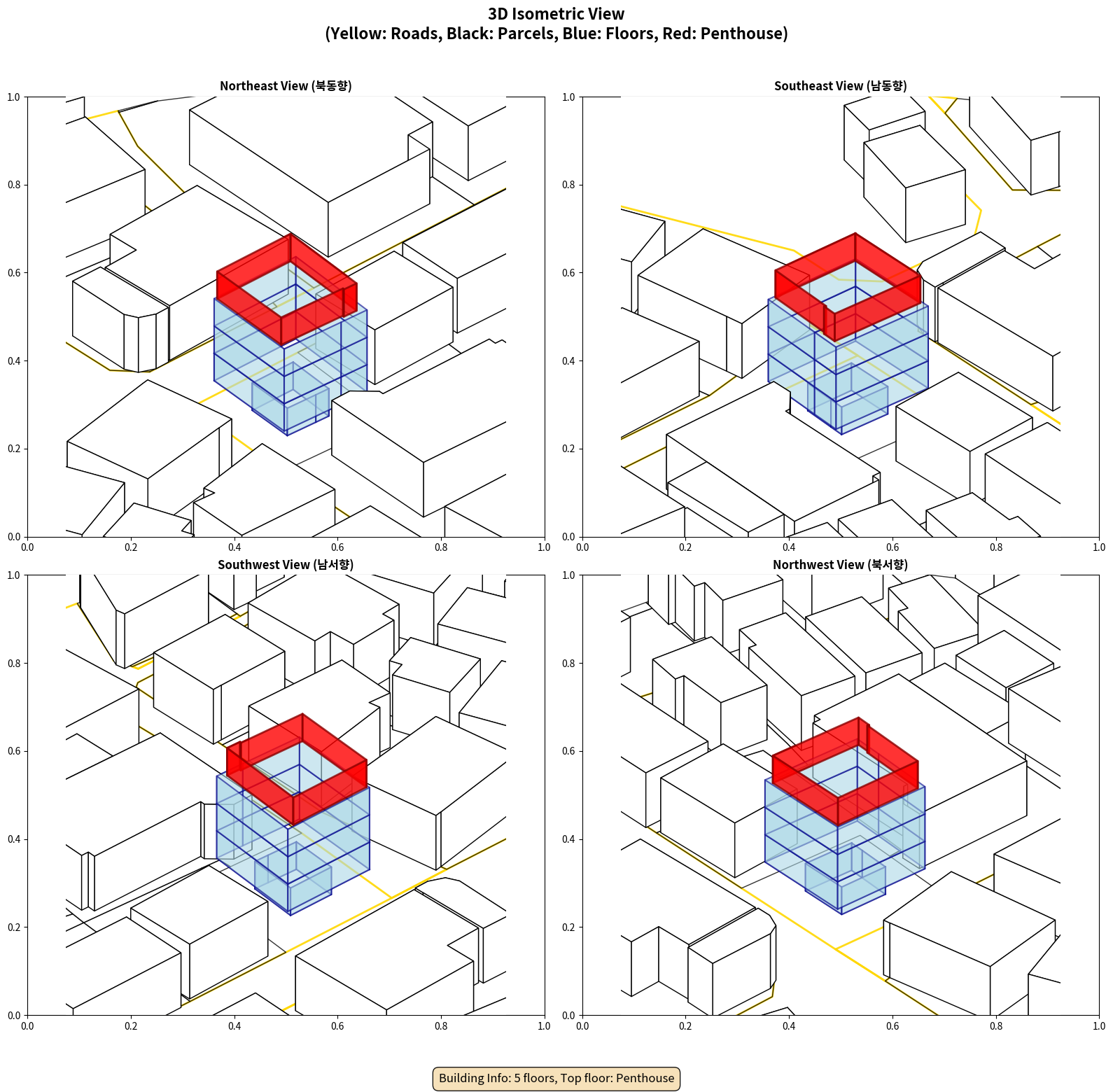 3D Isometric View
(Yellow: Roads, Black: Parcels, Blue: Floors, Red: Penthouse)

Northeast View (북동향)

1.0
0.8
0.6
0.4
0.2
0.0
0.0 0.2 0.4 0.6 0.8 1.0

Southeast View (남동향)

1.0
0.8
0.6
0.4
0.2
0.0
0.0 0.2 0.4 0.6 0.8 1.0

Southwest View (남서향)

1.0
0.8
0.6
0.4
0.2
0.0
0.0 0.2 0.4 0.6 0.8 1.0

Northwest View (북서향)

1.0
0.8
0.6
0.4
0.2
0.0
0.0 0.2 0.4 0.6 0.8 1.0

Building Info: 5 floors, Top floor: Penthouse