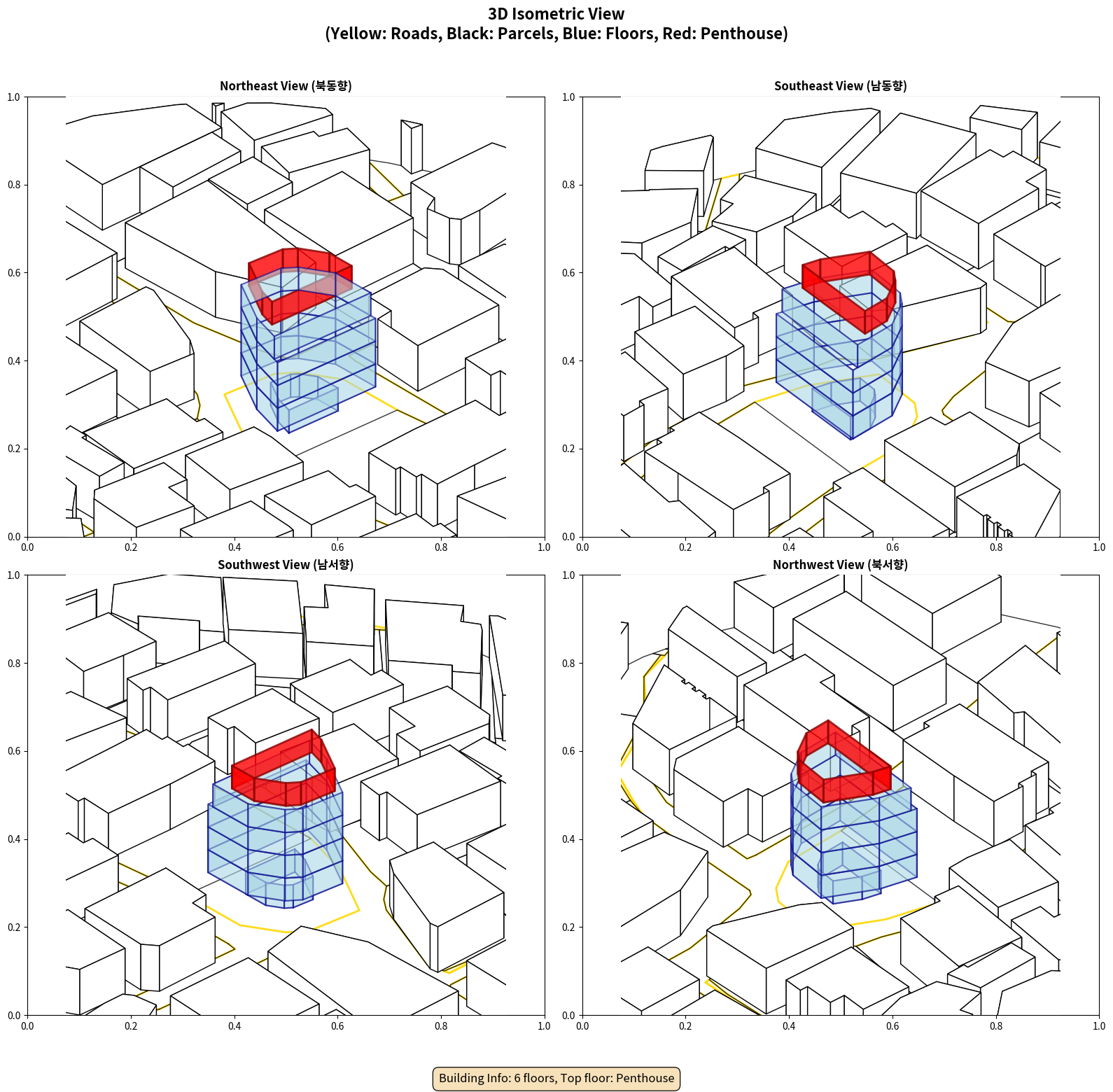 3D Isometric View
(Yellow: Roads, Black: Parcels, Blue: Floors, Red: Penthouse)

Northeast View (북동향)

1.0
0.8
0.6
0.4
0.2
0.0
0.0 0.2 0.4 0.6 0.8 1.0

Southeast View (남동향)

1.0
0.8
0.6
0.4
0.2
0.0
0.0 0.2 0.4 0.6 0.8 1.0

Southwest View (남서향)

1.0
0.8
0.6
0.4
0.2
0.0
0.0 0.2 0.4 0.6 0.8 1.0

Northwest View (북서향)

1.0
0.8
0.6
0.4
0.2
0.0
0.0 0.2 0.4 0.6 0.8 1.0

Building Info: 6 floors, Top floor: Penthouse