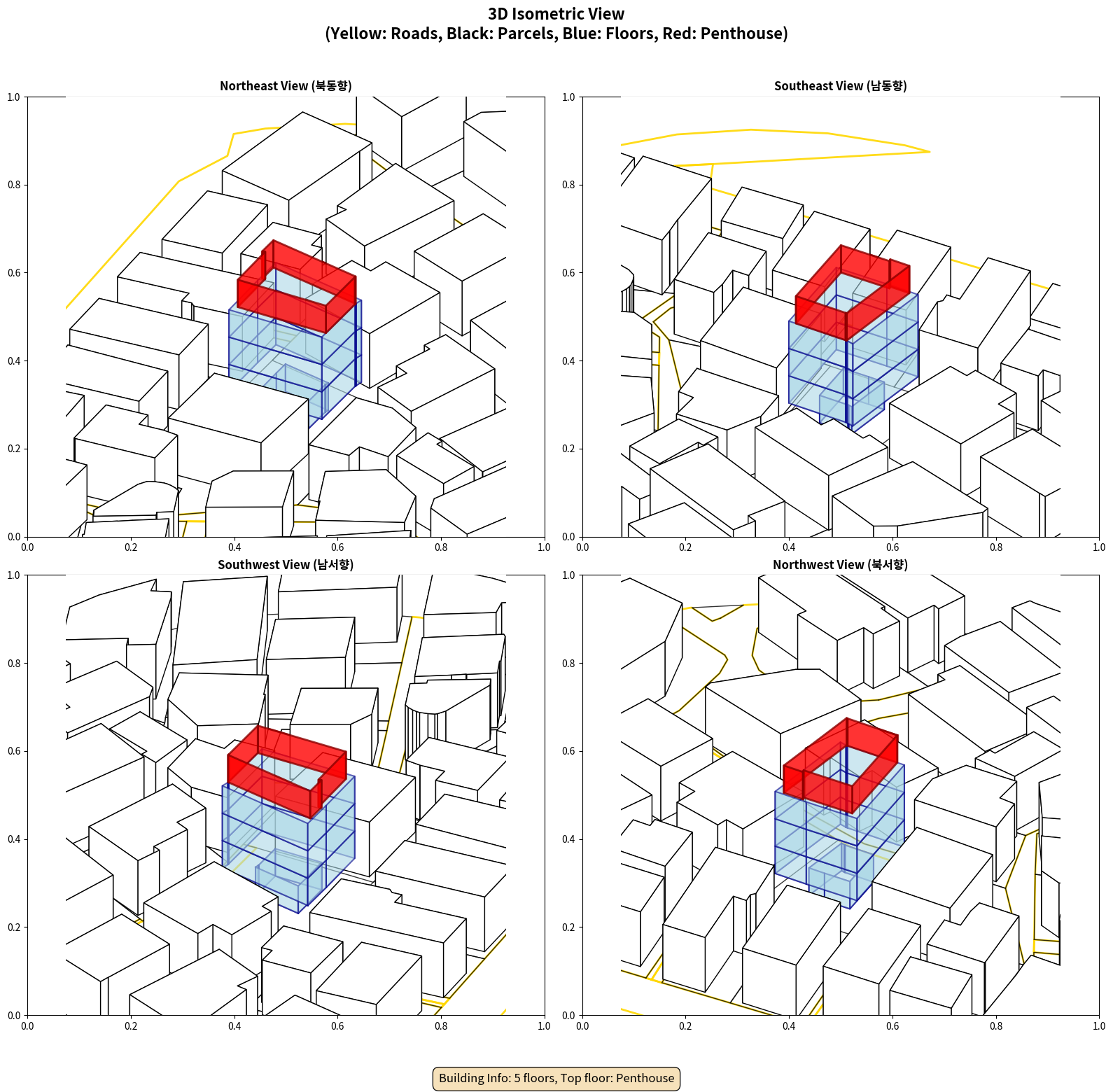 3D Isometric View
(Yellow: Roads, Black: Parcels, Blue: Floors, Red: Penthouse)

Northeast View (북동향)

1.0
0.8
0.6
0.4
0.2
0.0
0.0 0.2 0.4 0.6 0.8 1.0

Southeast View (남동향)

1.0
0.8
0.6
0.4
0.2
0.0
0.0 0.2 0.4 0.6 0.8 1.0

Southwest View (남서향)

1.0
0.8
0.6
0.4
0.2
0.0
0.0 0.2 0.4 0.6 0.8 1.0

Northwest View (북서향)

1.0
0.8
0.6
0.4
0.2
0.0
0.0 0.2 0.4 0.6 0.8 1.0

Building Info: 5 floors, Top floor: Penthouse