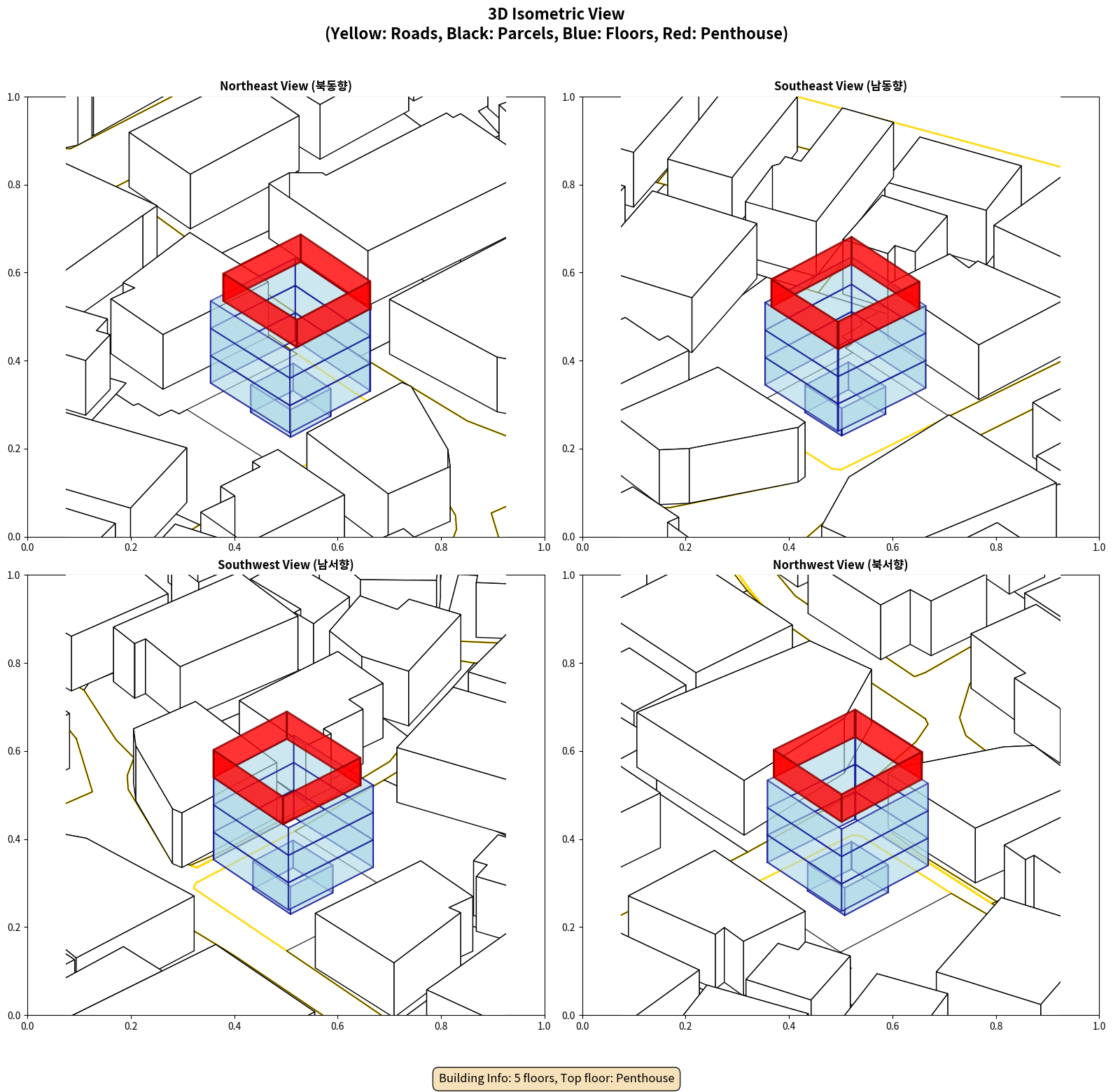 3D Isometric View
(Yellow: Roads, Black: Parcels, Blue: Floors, Red: Penthouse)

Northeast View (북동향)

1.0
0.8
0.6
0.4
0.2
0.0
0.0 0.2 0.4 0.6 0.8 1.0

Southeast View (남동향)

1.0
0.8
0.6
0.4
0.2
0.0
0.0 0.2 0.4 0.6 0.8 1.0

Southwest View (남서향)

1.0
0.8
0.6
0.4
0.2
0.0
0.0 0.2 0.4 0.6 0.8 1.0

Northwest View (북서향)

1.0
0.8
0.6
0.4
0.2
0.0
0.0 0.2 0.4 0.6 0.8 1.0

Building Info: 5 floors, Top floor: Penthouse