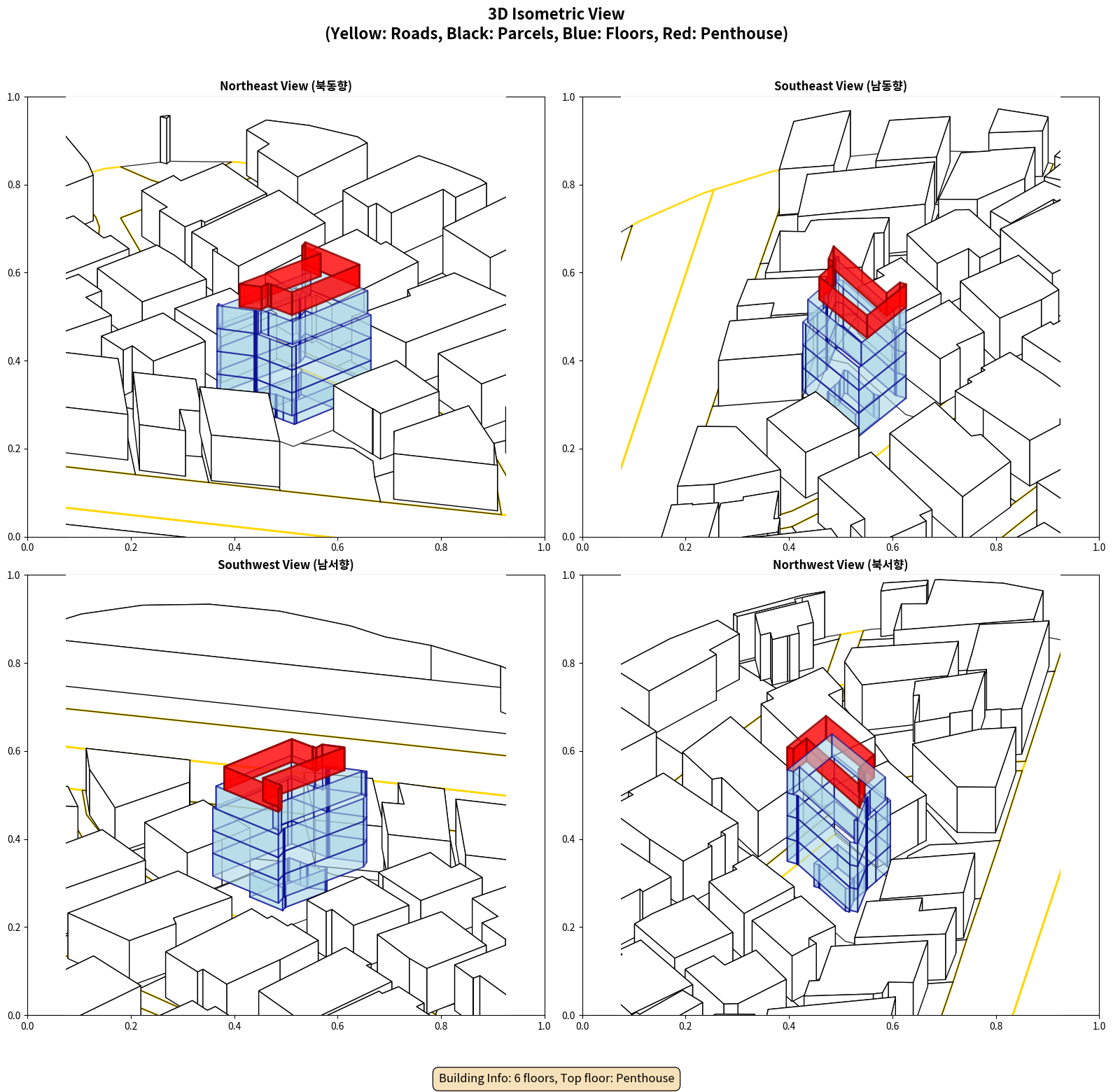 3D Isometric View
(Yellow: Roads, Black: Parcels, Blue: Floors, Red: Penthouse)

Northeast View (북동향)

1.0
0.8
0.6
0.4
0.2
0.0
0.0 0.2 0.4 0.6 0.8 1.0

Southeast View (남동향)

1.0
0.8
0.6
0.4
0.2
0.0
0.0 0.2 0.4 0.6 0.8 1.0

Southwest View (남서향)

1.0
0.8
0.6
0.4
0.2
0.0
0.0 0.2 0.4 0.6 0.8 1.0

Northwest View (북서향)

1.0
0.8
0.6
0.4
0.2
0.0
0.0 0.2 0.4 0.6 0.8 1.0

Building Info: 6 floors, Top floor: Penthouse